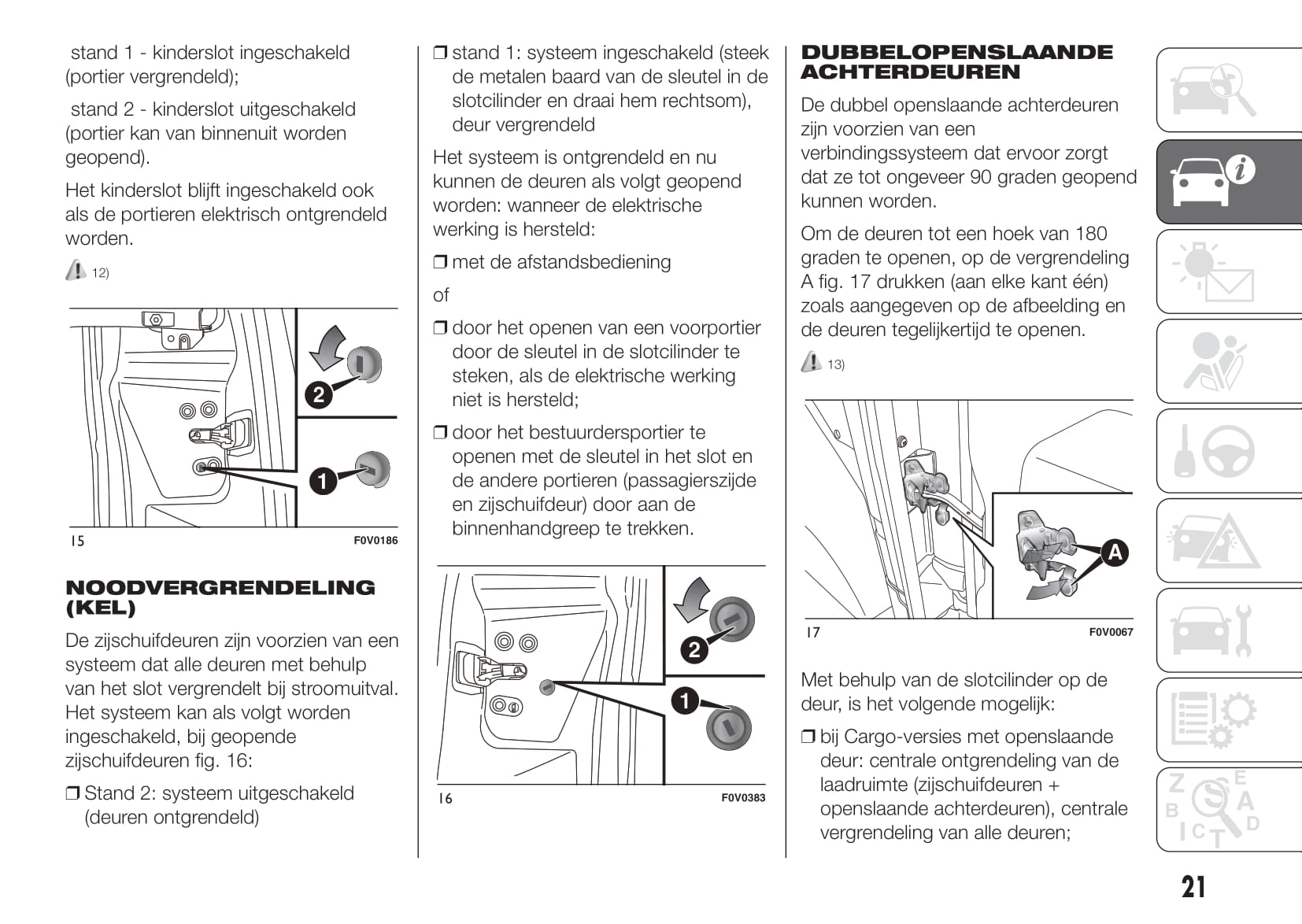 stand 1 - kinderslot ingeschakeld (portier vergrendeld);

stand 2 - kinderslot uitgeschakeld (portier kan van binnenuit worden geopend).

Het kinderslot blijft ingeschakeld ook als de portieren elektrisch ontgrendeld worden.

12)

2

1

15 F0V0186

NOODVERGRENDELING (KEL)

De zijschuifdeuren zijn voorzien van een systeem dat alle deuren met behulp van het slot vergrendelt bij stroomuitval. Het systeem kan als volgt worden ingeschakeld, bij geopende zijschuifdeuren fig. 16:

❒ Stand 2: systeem uitgeschakeld (deuren ontgrendeld)

❒ stand 1: systeem ingeschakeld (steek de metalen baard van de sleutel in de slotcilinder en draai hem rechtsom), deur vergrendeld

Het systeem is ontgrendeld en nu kunnen de deuren als volgt geopend worden: wanneer de elektrische werking is hersteld:

❒ met de afstandsbediening

of

❒ door het openen van een voorportier door de sleutel in de slotcilinder te steken, als de elektrische werking niet is hersteld;

❒ door het bestuurdersportier te openen met de sleutel in het slot en de andere portieren (passagierszijde en zijschuifdeur) door aan de binnenhandgreep te trekken.

2

1

16 F0V0383

DUBBELOPENSLAANDE ACHTERDEUREN

De dubbel openslaande achterdeuren zijn voorzien van een verbindingssysteem dat ervoor zorgt dat ze tot ongeveer 90 graden geopend kunnen worden.

Om de deuren tot een hoek van 180 graden te openen, op de vergrendeling A fig. 17 drukken (aan elke kant één) zoals aangegeven op de afbeelding en de deuren tegelijkertijd te openen.

13)

A

17 F0V0067

Met behulp van de slotcilinder op de deur, is het volgende mogelijk:

❒ bij Cargo-versies met openslaande deur: centrale ontgrendeling van de laadruimte (zijschuifdeuren + openslaande achterdeuren), centrale vergrendeling van alle deuren;

21