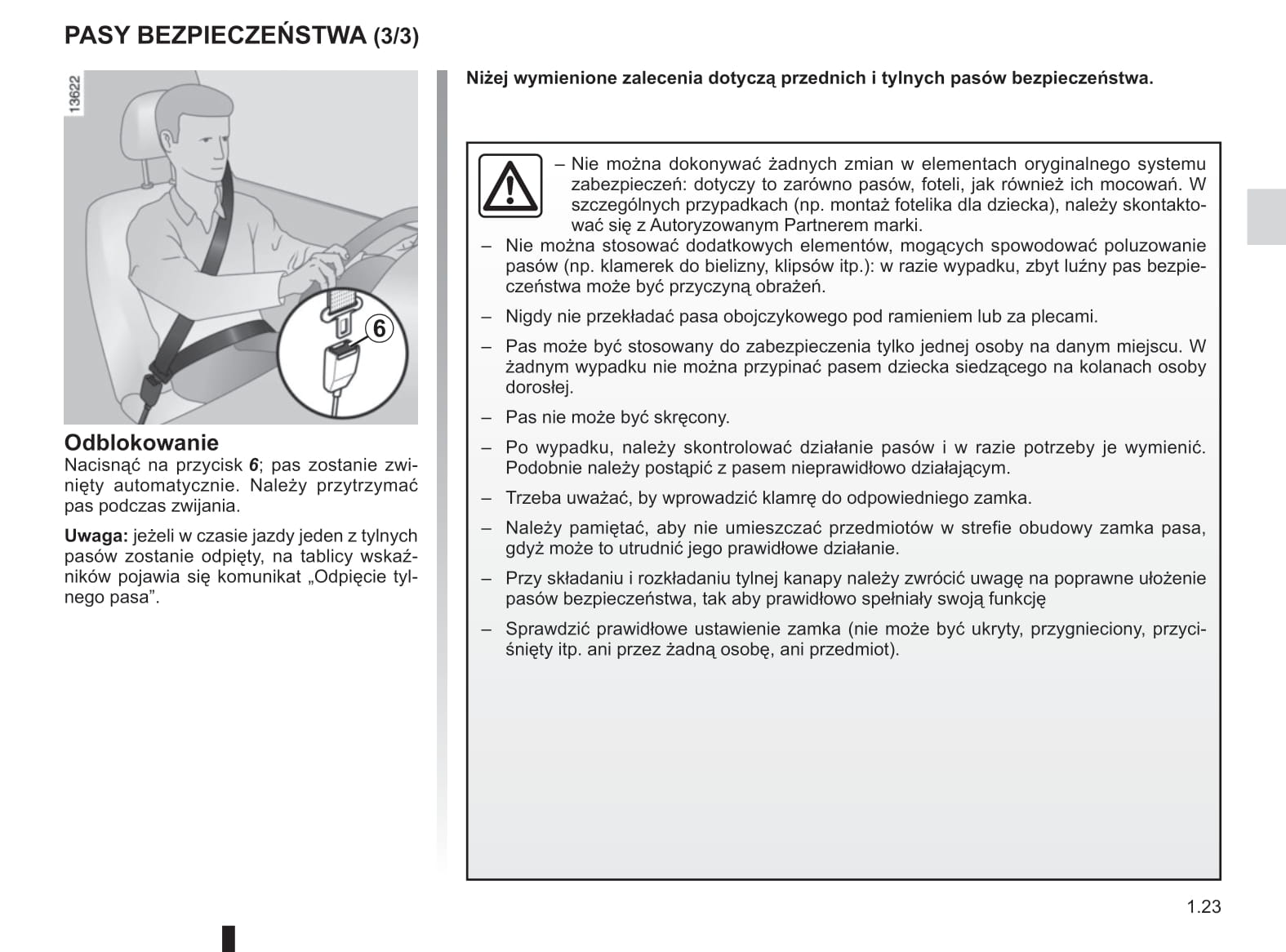 PASY BEZPIECZEŃSTWA (3/3)

13622

6

Odblokowanie
Nacisnąć na przycisk 6; pas zostanie zwinięty automatycznie. Należy przytrzymać pas podczas zwijania.

Uwaga: jeżeli w czasie jazdy jeden z tylnych pasów zostanie odpięty, na tablicy wskaźników pojawia się komunikat „Odpięcie tylnego pasa”.

Niżej wymienione zalecenia dotyczą przednich i tylnych pasów bezpieczeństwa.

– Nie można dokonywać żadnych zmian w elementach oryginalnego systemu zabezpieczeń: dotyczy to zarówno pasów, foteli, jak również ich mocowań. W szczególnych przypadkach (np. montaż fotelika dla dziecka), należy skontaktować się z Autoryzowanym Partnerem marki.
– Nie można stosować dodatkowych elementów, mogących spowodować poluzowanie pasów (np. klamerek do bielizny, klipsów itp.): w razie wypadku, zbyt luźny pas bezpieczeństwa może być przyczyną obrażeń.

– Nigdy nie przekładać pasa obojczykowego pod ramieniem lub za plecami.

– Pas może być stosowany do zabezpieczenia tylko jednej osoby na danym miejscu. W żadnym wypadku nie można przypinać pasem dziecka siedzącego na kolanach osoby dorosłej.

– Pas nie może być skręcony.

– Po wypadku, należy skontrolować działanie pasów i w razie potrzeby je wymienić. Podobnie należy postąpić z pasem nieprawidłowo działającym.

– Trzeba uważać, by wprowadzić klamrę do odpowiedniego zamka.

– Należy pamiętać, aby nie umieszczać przedmiotów w strefie obudowy zamka pasa, gdyż może to utrudnić jego prawidłowe działanie.

– Przy składaniu i rozkładaniu tylnej kanapy należy zwrócić uwagę na poprawne ułożenie pasów bezpieczeństwa, tak aby prawidłowo spełniały swoją funkcję

– Sprawdzić prawidłowe ustawienie zamka (nie może być ukryty, przygnieciony, przyciśnięty itp. ani przez żadną osobę, ani przedmiot).

1.23