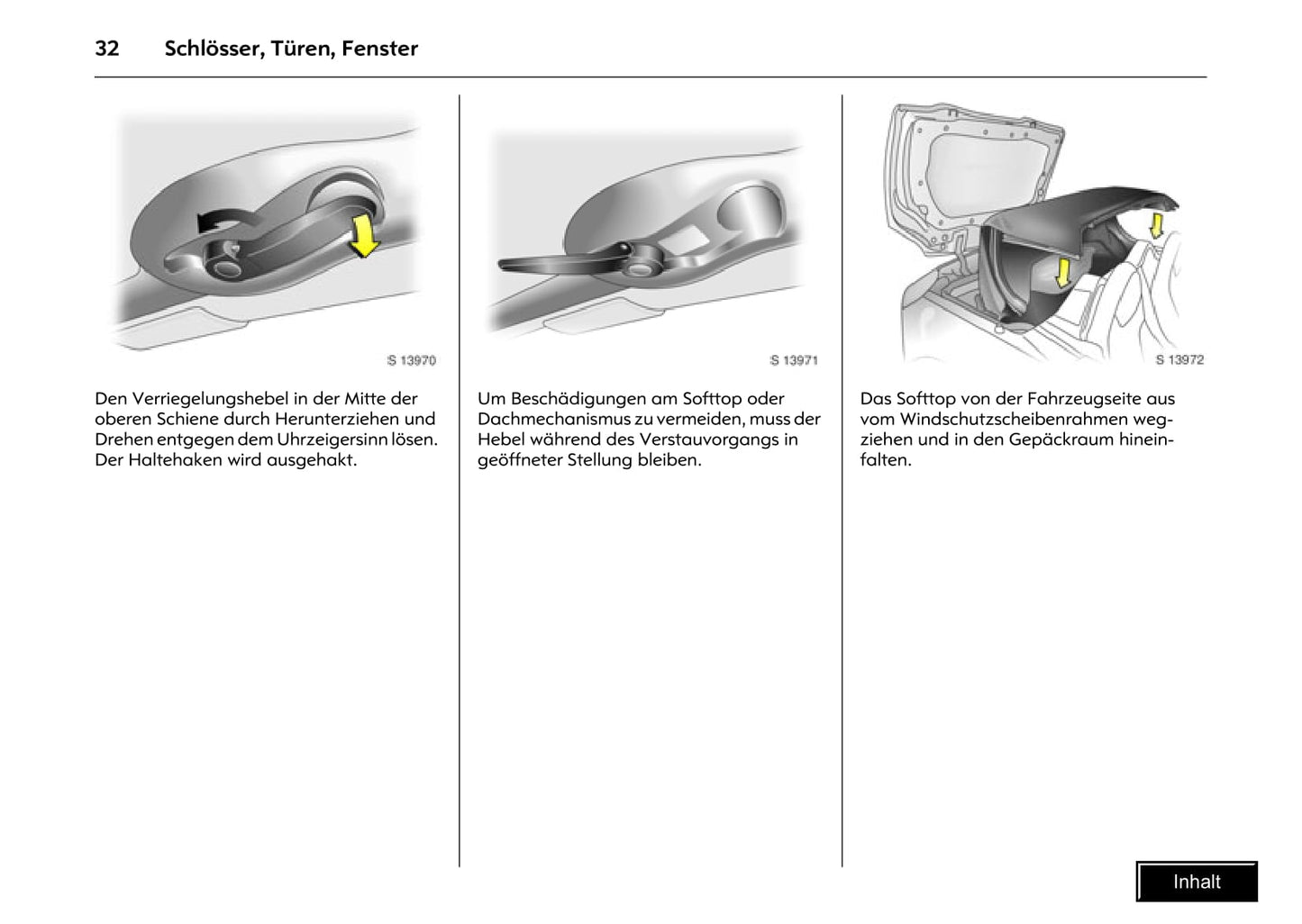 32 Schlösser, Türen, Fenster

S 13970

Den Verriegelungshebel in der Mitte der oberen Schiene durch Herunterziehen und Drehen entgegen dem Uhrzeigersinn lösen. Der Haltehaken wird ausgehakt.

S 13971

Um Beschädigungen am Softtop oder Dachmechanismus zu vermeiden, muss der Hebel während des Verstauvorgangs in geöffneter Stellung bleiben.

S 13972

Das Softtop von der Fahrzeugseite aus vom Windschutzscheibenrahmen wegziehen und in den Gepäckraum hineinfalten.

Inhalt