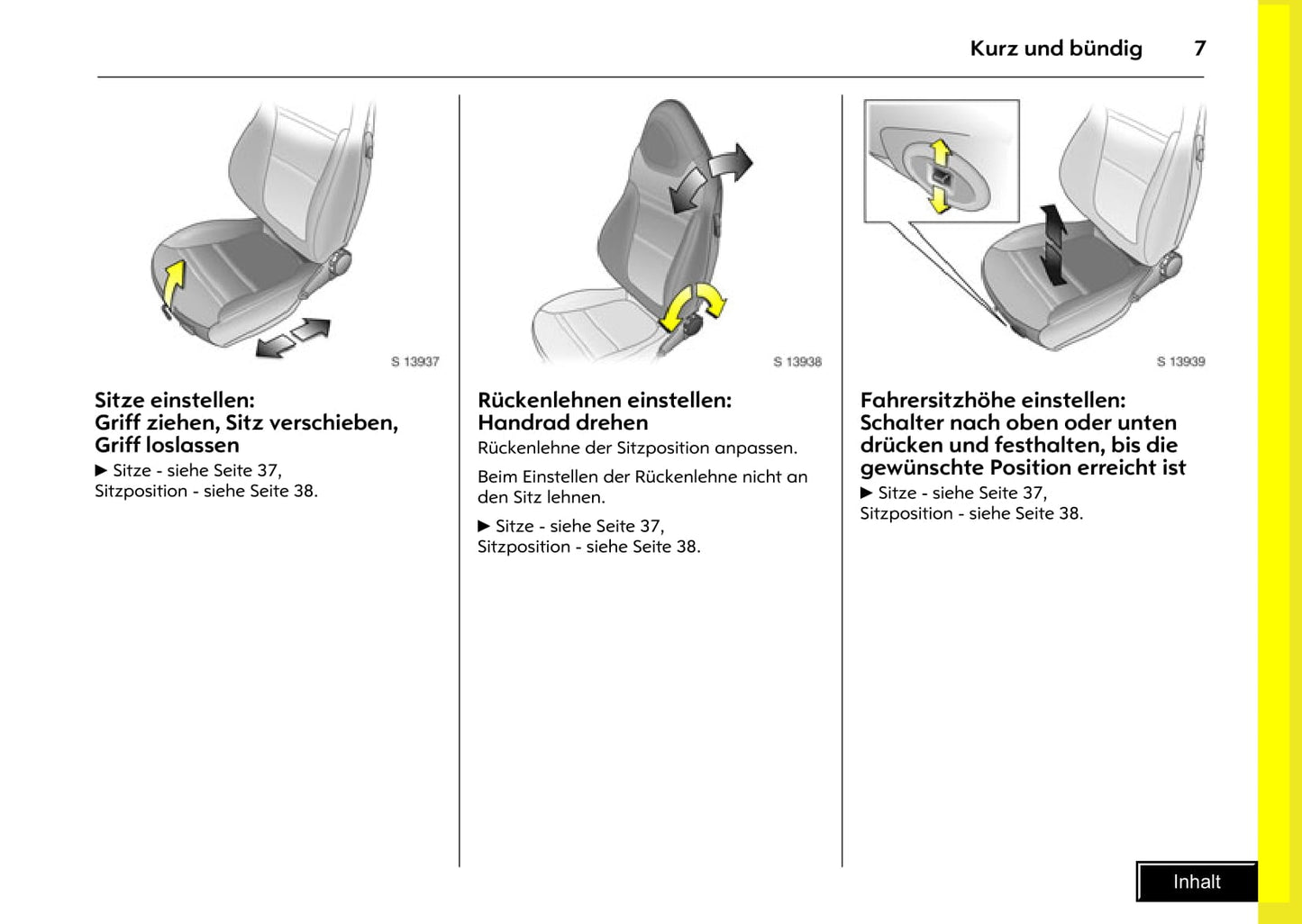 Kurz und bündig 7

S 13937

Sitze einstellen:
Griff ziehen, Sitz verschieben, Griff loslassen

▶ Sitze - siehe Seite 37, Sitzposition - siehe Seite 38.

S 13938

Rückenlehnen einstellen:
Handrad drehen

Rückenlehne der Sitzposition anpassen.

Beim Einstellen der Rückenlehne nicht an den Sitz lehnen.

▶ Sitze - siehe Seite 37, Sitzposition - siehe Seite 38.

S 13939

Fahrersitzhöhe einstellen:
Schalter nach oben oder unten drücken und festhalten, bis die gewünschte Position erreicht ist

▶ Sitze - siehe Seite 37, Sitzposition - siehe Seite 38.

Inhalt