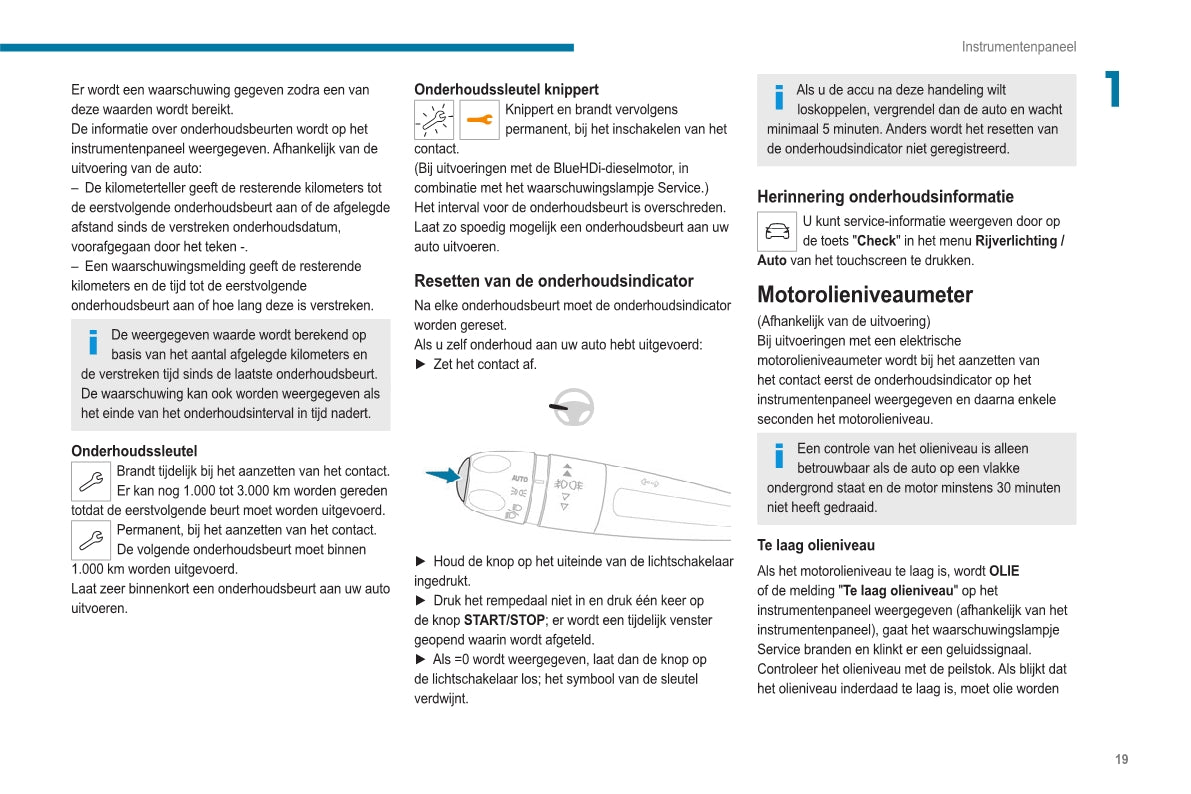 Instrumentenpaneel

1

Er wordt een waarschuwing gegeven zodra een van deze waarden wordt bereikt.
De informatie over onderhoudsbeurten wordt op het instrumentenpaneel weergegeven. Afhankelijk van de uitvoering van de auto:
– De kilometerteller geeft de resterende kilometers tot de eerstvolgende onderhoudsbeurt aan of de afgelegde afstand sinds de verstreken onderhoudsdatum, voorafgegaan door het teken -.
– Een waarschuwingsmelding geeft de resterende kilometers en de tijd tot de eerstvolgende onderhoudsbeurt aan of hoe lang deze is verstreken.

De weergegeven waarde wordt berekend op basis van het aantal afgelegde kilometers en de verstreken tijd sinds de laatste onderhoudsbeurt.
De waarschuwing kan ook worden weergegeven als het einde van het onderhoudsinterval in tijd nadert.

Onderhoudssleutel
Brandt tijdelijk bij het aanzetten van het contact. Er kan nog 1.000 tot 3.000 km worden gereden totdat de eerstvolgende beurt moet worden uitgevoerd.
Permanent, bij het aanzetten van het contact. De volgende onderhoudsbeurt moet binnen 1.000 km worden uitgevoerd.
Laat zeer binnenkort een onderhoudsbeurt aan uw auto uitvoeren.

Onderhoudssleutel knippert
Knippert en brandt vervolgens permanent, bij het inschakelen van het contact.
(Bij uitvoeringen met de BlueHDi-dieselmotor, in combinatie met het waarschuwingslampje Service.)
Het interval voor de onderhoudsbeurt is overschreden.
Laat zo spoedig mogelijk een onderhoudsbeurt aan uw auto uitvoeren.

Resetten van de onderhoudsindicator
Na elke onderhoudsbeurt moet de onderhoudsindicator worden gereset.
Als u zelf onderhoud aan uw auto hebt uitgevoerd:
► Zet het contact af.

AUTO

► Houd de knop op het uiteinde van de lichtschakelaar ingedrukt.
► Druk het rempedaal niet in en druk één keer op de knop START/STOP; er wordt een tijdelijk venster geopend waarin wordt afgeteld.
► Als =0 wordt weergegeven, laat dan de knop op de lichtschakelaar los; het symbool van de sleutel verdwijnt.

Als u de accu na deze handeling wilt loskoppelen, vergrendel dan de auto en wacht minimaal 5 minuten. Anders wordt het resetten van de onderhoudsindicator niet geregistreerd.

Herinnering onderhoudsinformatie
U kunt service-informatie weergeven door op de toets "Check" in het menu Rijverlichting / Auto van het touchscreen te drukken.

Motorolieniveaumeter
(Afhankelijk van de uitvoering)
Bij uitvoeringen met een elektrische motorolieniveaumeter wordt bij het aanzetten van het contact eerst de onderhoudsindicator op het instrumentenpaneel weergegeven en daarna enkele seconden het motorolieniveau.

Een controle van het olieniveau is alleen betrouwbaar als de auto op een vlakke ondergrond staat en de motor minstens 30 minuten niet heeft gedraaid.

Te laag olieniveau
Als het motorolieniveau te laag is, wordt OLIE of de melding "Te laag olieniveau" op het instrumentenpaneel weergegeven (afhankelijk van het instrumentenpaneel), gaat het waarschuwingslampje Service branden en klinkt er een geluidssignaal.
Controleer het olieniveau met de peilstok. Als blijkt dat het olieniveau inderdaad te laag is, moet olie worden

19