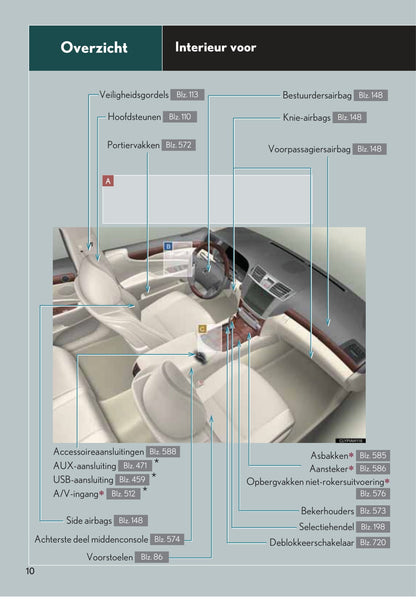 Overzicht

Interieur voor

Veiligheidsgordels Blz. 113

Hoofdsteunen Blz. 110

Portiervakken Blz. 572

Bestuurdersairbag Blz. 148

Knie-airbags Blz. 148

Voorpassagiersairbag Blz. 148

A

B

C

Accessoireaansluitingen Blz. 588

AUX-aansluiting Blz. 471 ★

USB-aansluiting Blz. 459 ★

A/V-ingang* Blz. 512 ★

Side airbags Blz. 148

Achterste deel middenconsole Blz. 574

Voorstoelen Blz. 86

Asbakken* Blz. 585

Aansteker* Blz. 586

Opbergvakken niet-rokersuitvoering* Blz. 576

Bekerhouders Blz. 573

Selectiehendel Blz. 198

Deblokkeerschakelaar Blz. 720

10