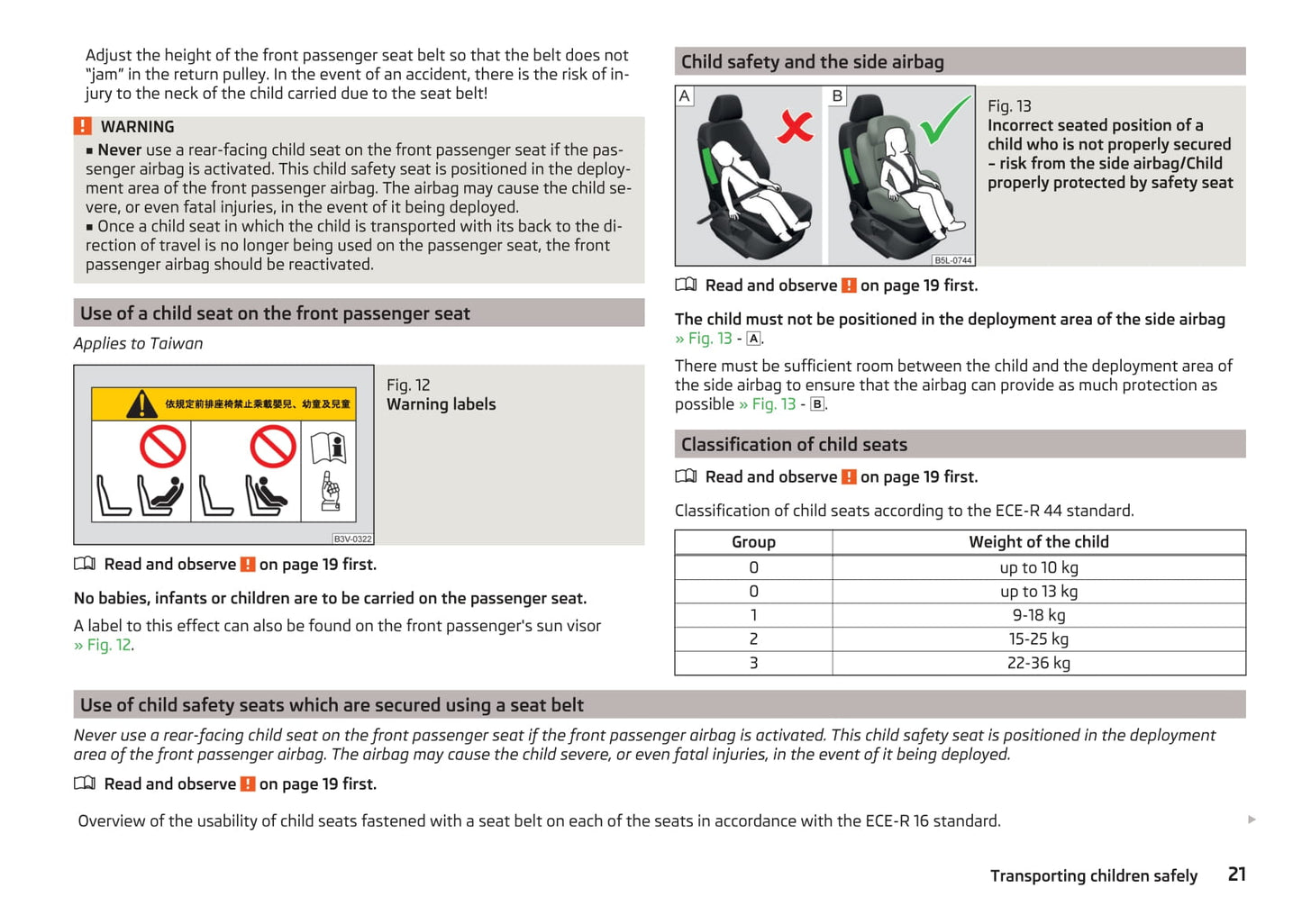 Adjust the height of the front passenger seat belt so that the belt does not "jam" in the return pulley. In the event of an accident, there is the risk of injury to the neck of the child carried due to the seat belt!

! WARNING
■ Never use a rear-facing child seat on the front passenger seat if the passenger airbag is activated. This child safety seat is positioned in the deployment area of the front passenger airbag. The airbag may cause the child severe, or even fatal injuries, in the event of it being deployed.
■ Once a child seat in which the child is transported with its back to the direction of travel is no longer being used on the passenger seat, the front passenger airbag should be reactivated.

Use of a child seat on the front passenger seat

Applies to Taiwan

依規定前排座椅禁止乘載嬰兒、幼童及兒童

B3V-0322

Fig. 12
Warning labels

Read and observe ! on page 19 first.

No babies, infants or children are to be carried on the passenger seat.

A label to this effect can also be found on the front passenger's sun visor » Fig. 12.

Child safety and the side airbag

A B

B5L-0744

Fig. 13
Incorrect seated position of a child who is not properly secured – risk from the side airbag/Child properly protected by safety seat

Read and observe ! on page 19 first.

The child must not be positioned in the deployment area of the side airbag » Fig. 13 - A.

There must be sufficient room between the child and the deployment area of the side airbag to ensure that the airbag can provide as much protection as possible » Fig. 13 - B.

Classification of child seats

Read and observe ! on page 19 first.

Classification of child seats according to the ECE-R 44 standard.

| Group | Weight of the child |
|---|---|
| 0 | up to 10 kg |
| 0 | up to 13 kg |
| 1 | 9-18 kg |
| 2 | 15-25 kg |
| 3 | 22-36 kg |

Use of child safety seats which are secured using a seat belt

Never use a rear-facing child seat on the front passenger seat if the front passenger airbag is activated. This child safety seat is positioned in the deployment area of the front passenger airbag. The airbag may cause the child severe, or even fatal injuries, in the event of it being deployed.

Read and observe ! on page 19 first.

Overview of the usability of child seats fastened with a seat belt on each of the seats in accordance with the ECE-R 16 standard.

Transporting children safely 21