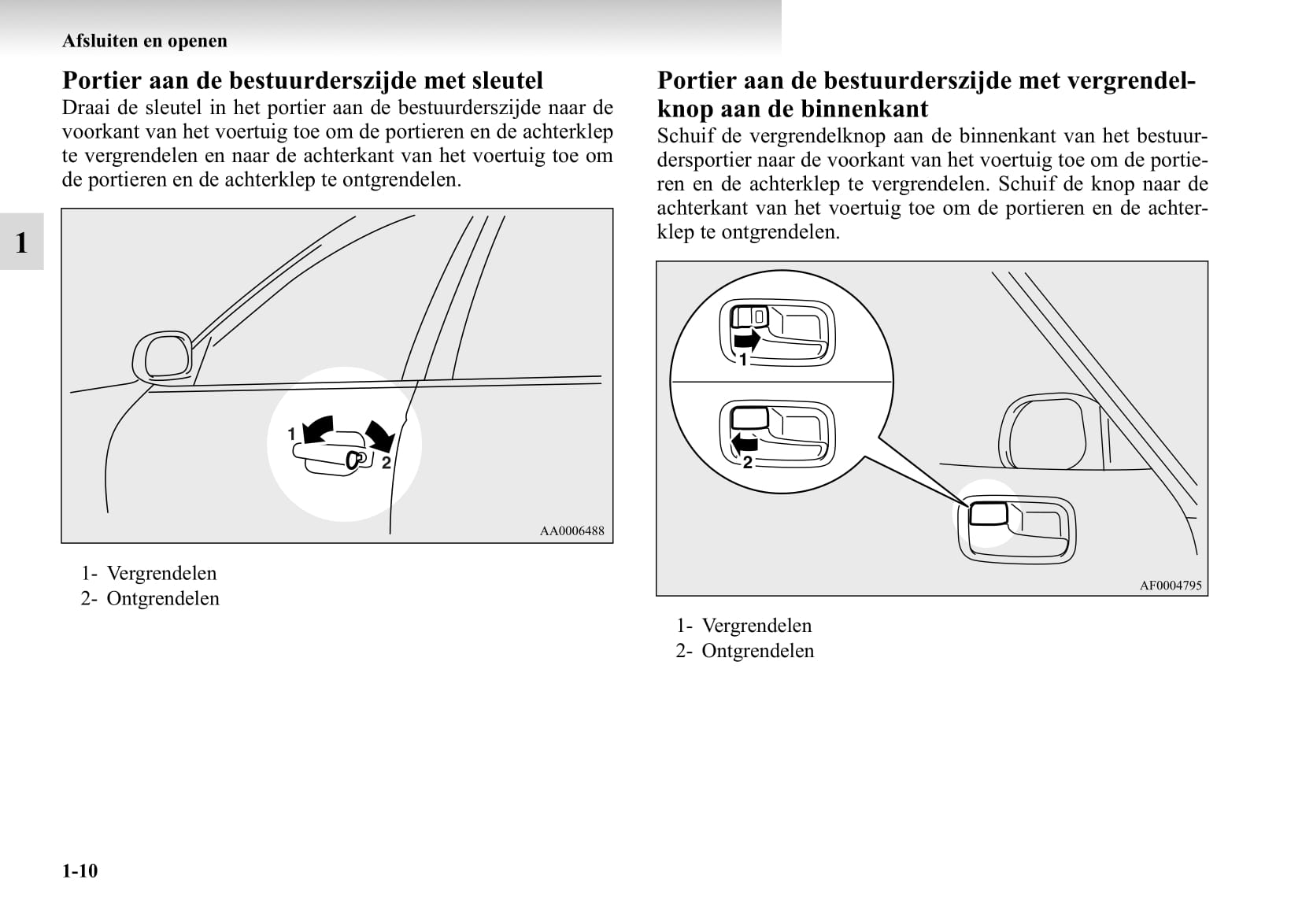 Afsluiten en openen

1

Portier aan de bestuurderszijde met sleutel
Draai de sleutel in het portier aan de bestuurderszijde naar de voorkant van het voertuig toe om de portieren en de achterklep te vergrendelen en naar de achterkant van het voertuig toe om de portieren en de achterklep te ontgrendelen.

1
2
AA0006488

1- Vergrendelen
2- Ontgrendelen

Portier aan de bestuurderszijde met vergrendelknop aan de binnenkant
Schuif de vergrendelknop aan de binnenkant van het bestuurdersportier naar de voorkant van het voertuig toe om de portieren en de achterklep te vergrendelen. Schuif de knop naar de achterkant van het voertuig toe om de portieren en de achterklep te ontgrendelen.

1
2
AF0004795

1- Vergrendelen
2- Ontgrendelen

1-10