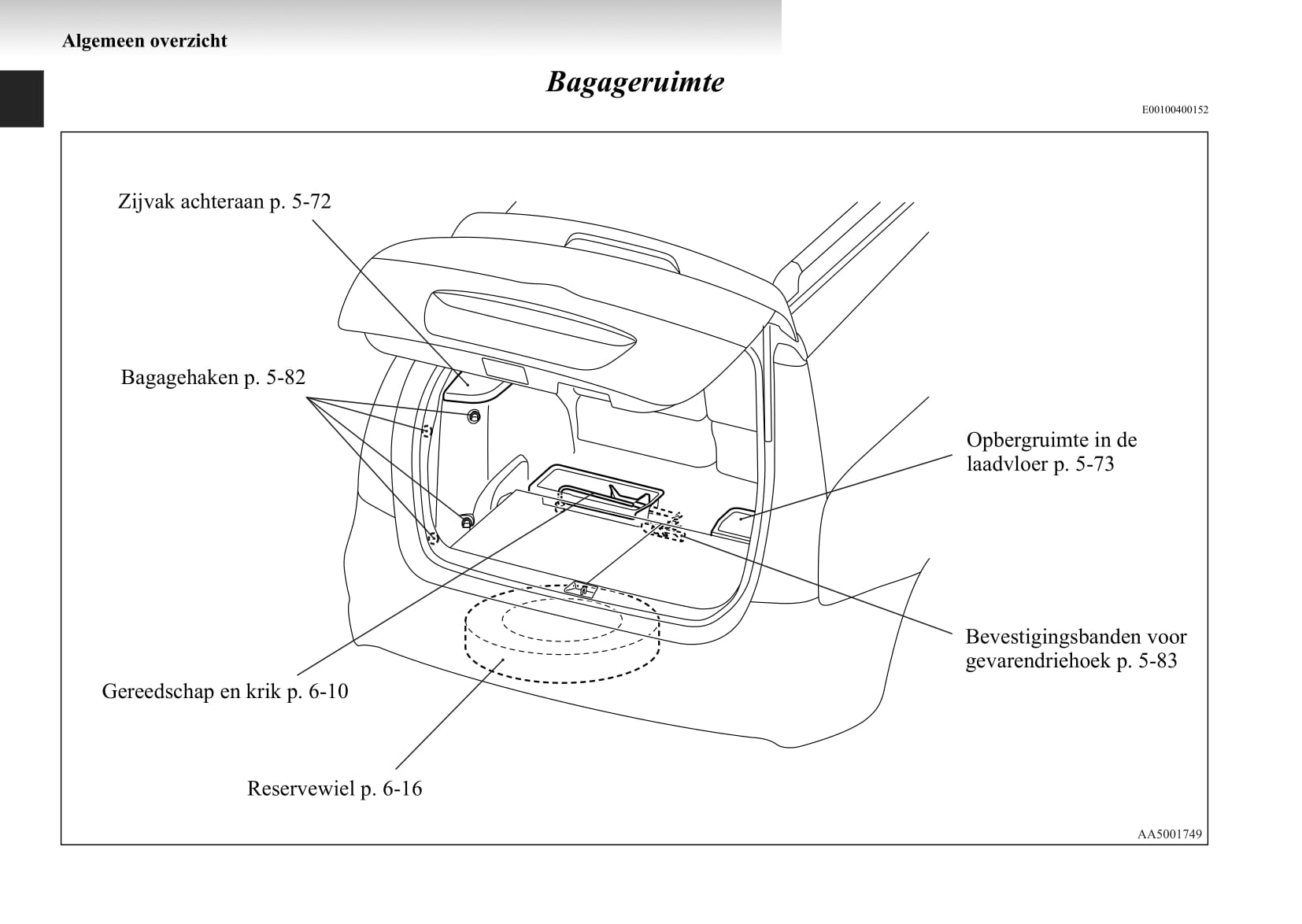 Algemeen overzicht

Bagageruimte

E00100400152

Zijvak achteraan p. 5-72

Bagagehaken p. 5-82

Opbergruimte in de laadvloer p. 5-73

Bevestigingsbanden voor gevarendriehoek p. 5-83

Gereedschap en krik p. 6-10

Reservewiel p. 6-16

AA5001749