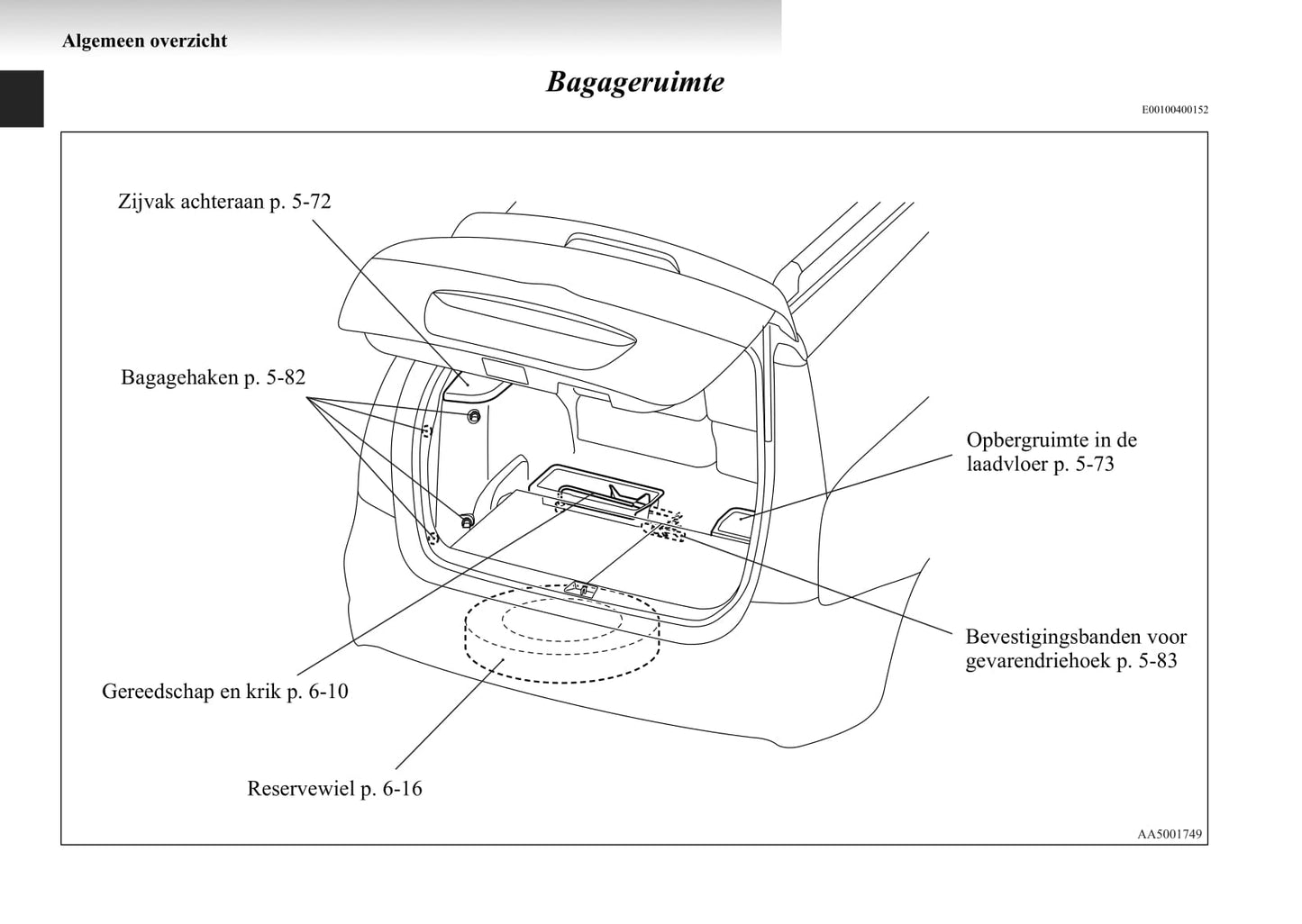 Algemeen overzicht

Bagageruimte

E00100400152

Zijvak achteraan p. 5-72

Bagagehaken p. 5-82

Opbergruimte in de laadvloer p. 5-73

Bevestigingsbanden voor gevarendriehoek p. 5-83

Gereedschap en krik p. 6-10

Reservewiel p. 6-16

AA5001749