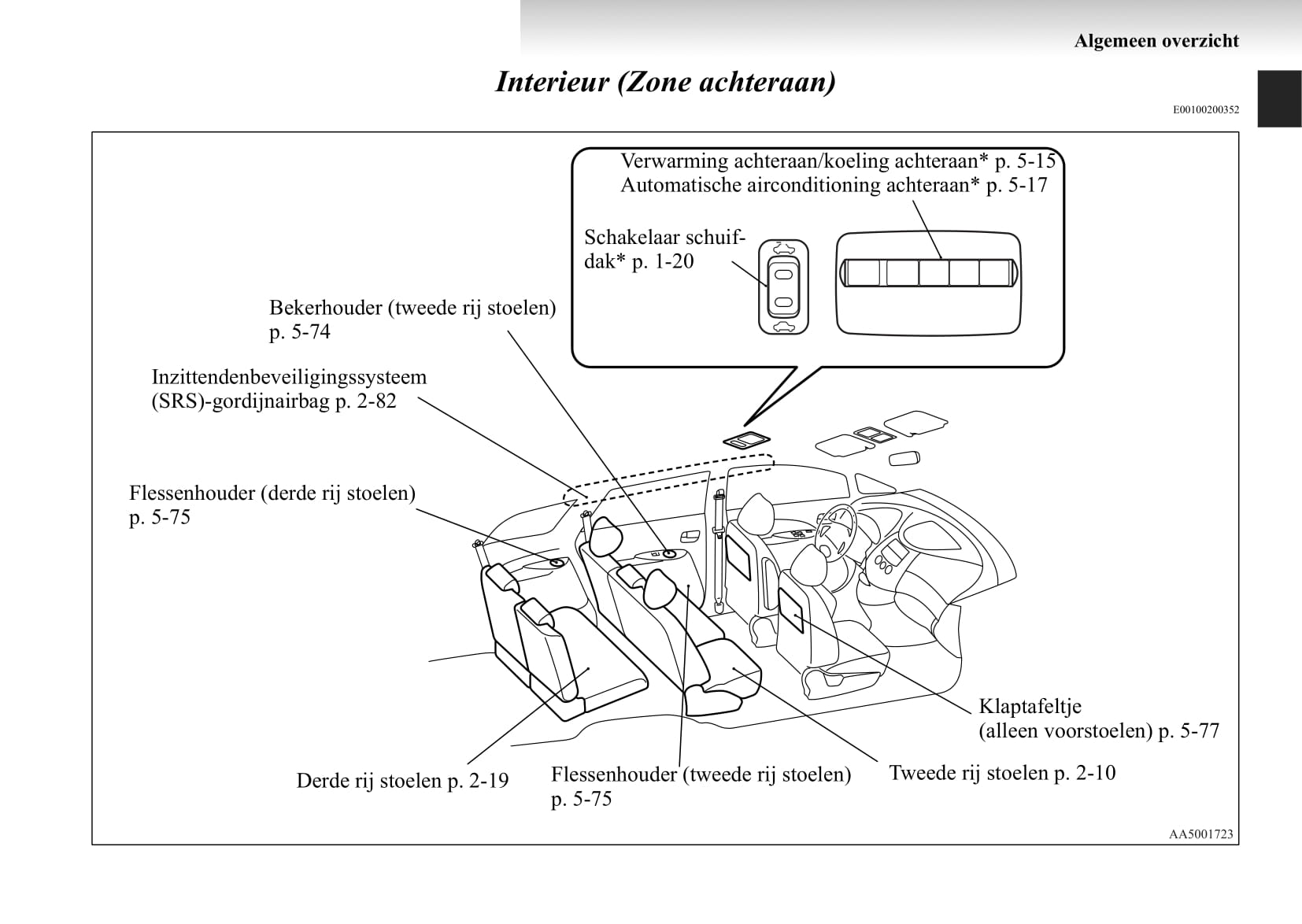 Algemeen overzicht

Interieur (Zone achteraan)

E00100200352

Verwarming achteraan/koeling achteraan* p. 5-15
Automatische airconditioning achteraan* p. 5-17

Schakelaar schuifdak* p. 1-20

Bekerhouder (tweede rij stoelen) p. 5-74

Inzittendenbeveiligingssysteem (SRS)-gordijnairbag p. 2-82

Flessenhouder (derde rij stoelen) p. 5-75

Klaptafeltje (alleen voorstoelen) p. 5-77

Derde rij stoelen p. 2-19

Flessenhouder (tweede rij stoelen) p. 5-75

Tweede rij stoelen p. 2-10

AA5001723