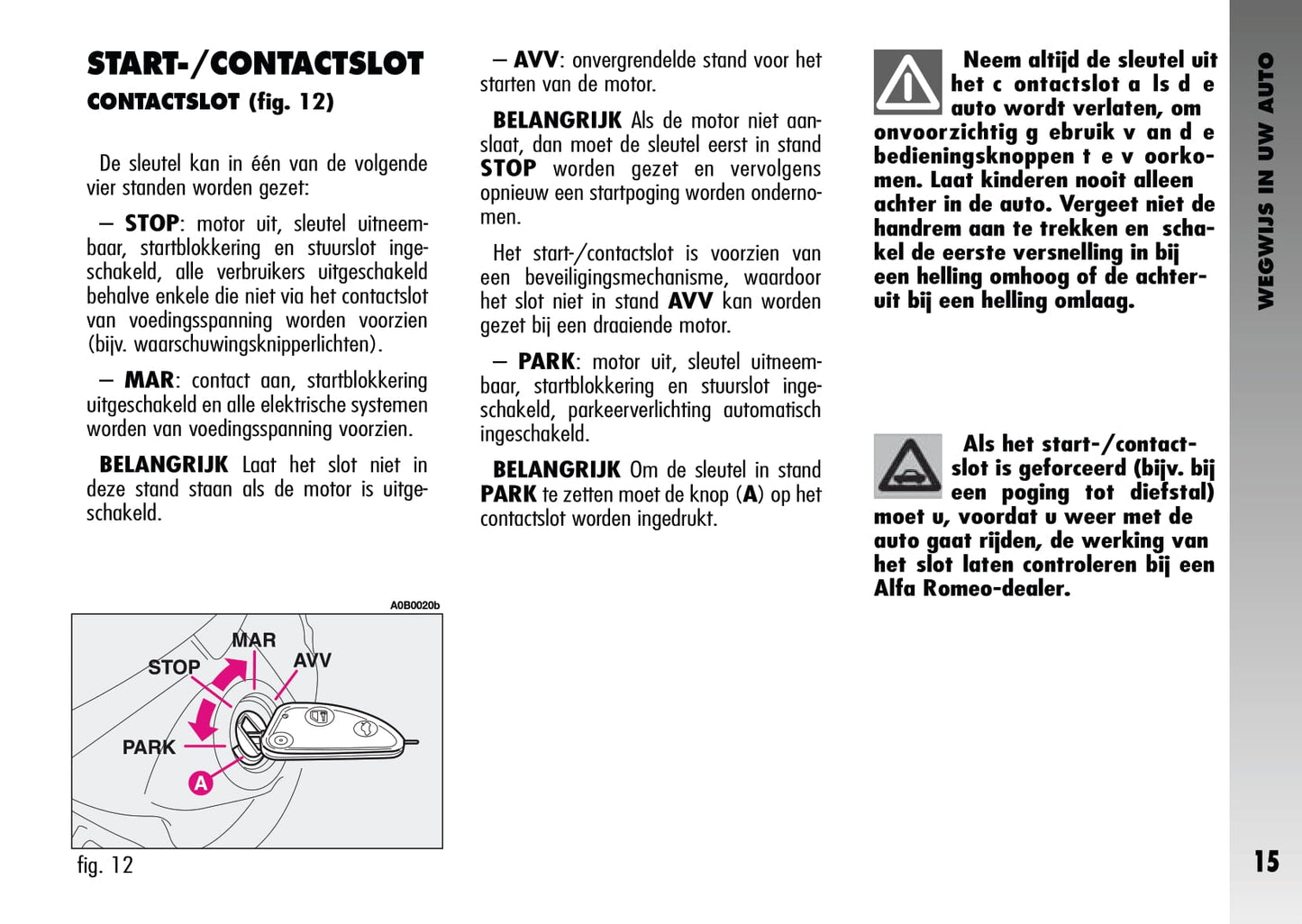 START-/CONTACTSLOT

CONTACTSLOT (fig. 12)

De sleutel kan in één van de volgende vier standen worden gezet:

– STOP: motor uit, sleutel uitneembaar, startblokkering en stuurslot ingeschakeld, alle verbruikers uitgeschakeld behalve enkele die niet via het contactslot van voedingsspanning worden voorzien (bijv. waarschuwingsknipperlichten).

– MAR: contact aan, startblokkering uitgeschakeld en alle elektrische systemen worden van voedingsspanning voorzien.

BELANGRIJK Laat het slot niet in deze stand staan als de motor is uitgeschakeld.

A0B0020b

MAR
STOP
AVV
PARK
A

fig. 12

– AVV: onvergrendelde stand voor het starten van de motor.

BELANGRIJK Als de motor niet aanslaat, dan moet de sleutel eerst in stand STOP worden gezet en vervolgens opnieuw een startpoging worden ondernomen.

Het start-/contactslot is voorzien van een beveiligingsmechanisme, waardoor het slot niet in stand AVV kan worden gezet bij een draaiende motor.

– PARK: motor uit, sleutel uitneembaar, startblokkering en stuurslot ingeschakeld, parkeerverlichting automatisch ingeschakeld.

BELANGRIJK Om de sleutel in stand PARK te zetten moet de knop (A) op het contactslot worden ingedrukt.

Neem altijd de sleutel uit het c ontactslot a ls d e auto wordt verlaten, om onvoorzichtig g ebruik v an d e bedieningsknoppen t e v oorkomen. Laat kinderen nooit alleen achter in de auto. Vergeet niet de handrem aan te trekken en schakel de eerste versnelling in bij een helling omhoog of de achteruit bij een helling omlaag.

Als het start-/contactslot is geforceerd (bijv. bij een poging tot diefstal) moet u, voordat u weer met de auto gaat rijden, de werking van het slot laten controleren bij een Alfa Romeo-dealer.

WEGWIJS IN UW AUTO

15