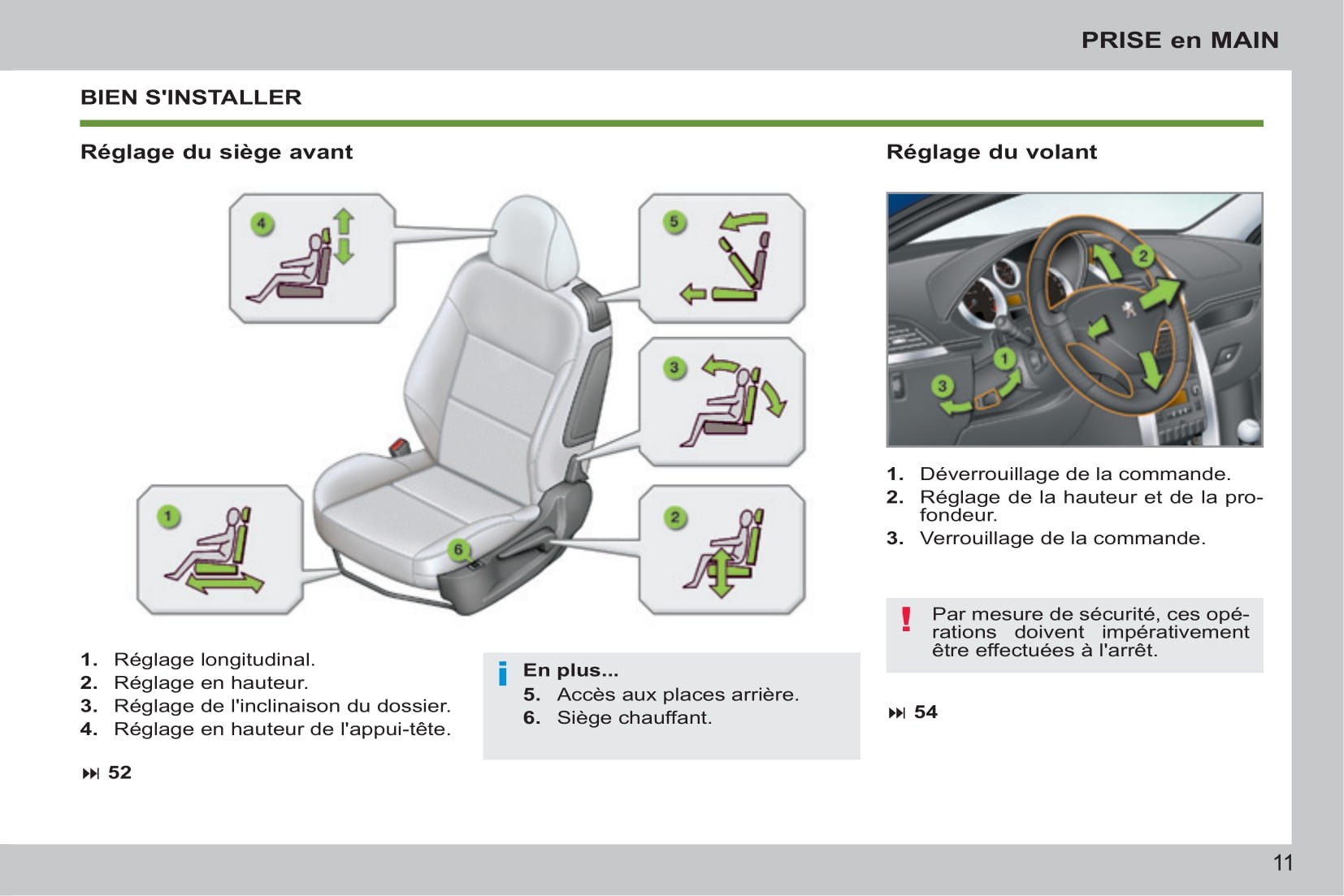 PRISE en MAIN

BIEN S'INSTALLER

Réglage du siège avant

4

5

3

1

6

2

1. Réglage longitudinal.
2. Réglage en hauteur.
3. Réglage de l'inclinaison du dossier.
4. Réglage en hauteur de l'appui-tête.

⏭ 52

i En plus...
5. Accès aux places arrière.
6. Siège chauffant.

Réglage du volant

2

1

3

1. Déverrouillage de la commande.
2. Réglage de la hauteur et de la profondeur.
3. Verrouillage de la commande.

! Par mesure de sécurité, ces opérations doivent impérativement être effectuées à l'arrêt.

⏭ 54

11