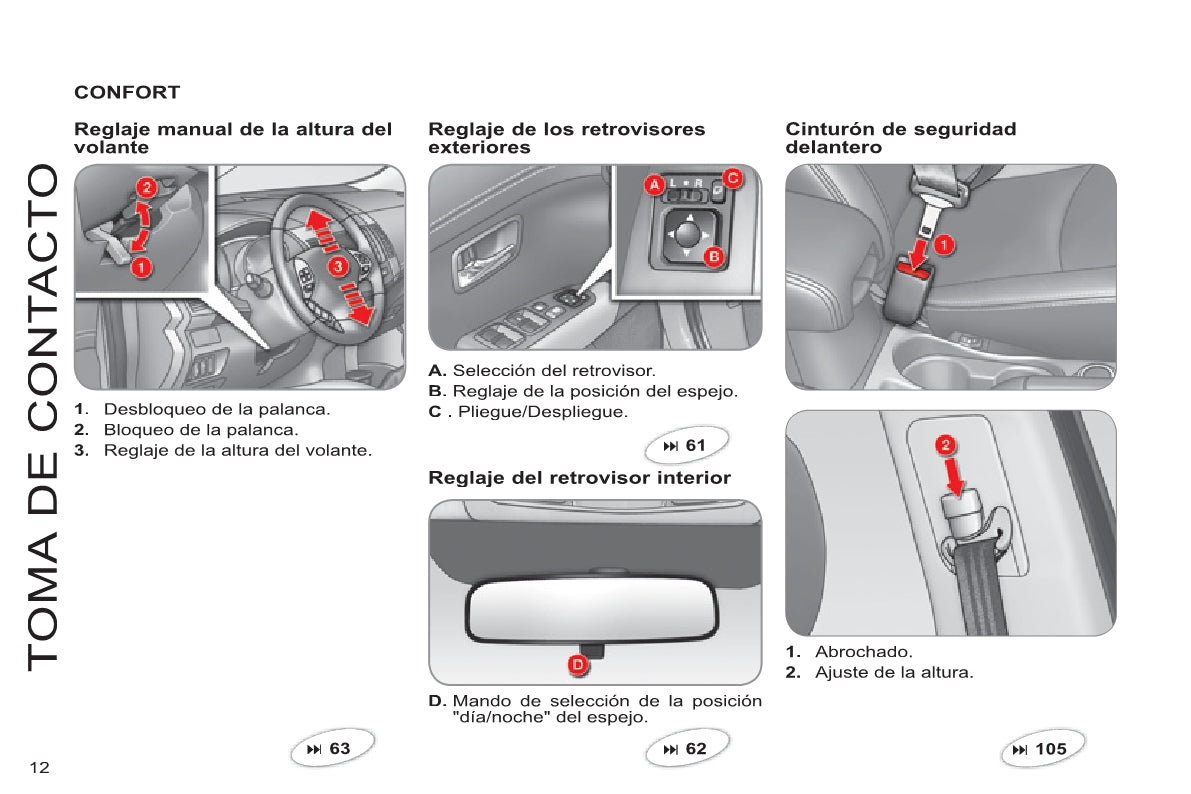 TOMA DE CONTACTO

CONFORT

Reglaje manual de la altura del volante

2
1
3

1. Desbloqueo de la palanca.
2. Bloqueo de la palanca.
3. Reglaje de la altura del volante.

63

Reglaje de los retrovisores exteriores

A L R C
B

A. Selección del retrovisor.
B. Reglaje de la posición del espejo.
C . Pliegue/Despliegue.

61

Reglaje del retrovisor interior

D

D. Mando de selección de la posición "día/noche" del espejo.

62

Cinturón de seguridad delantero

1
2

1. Abrochado.
2. Ajuste de la altura.

105

12