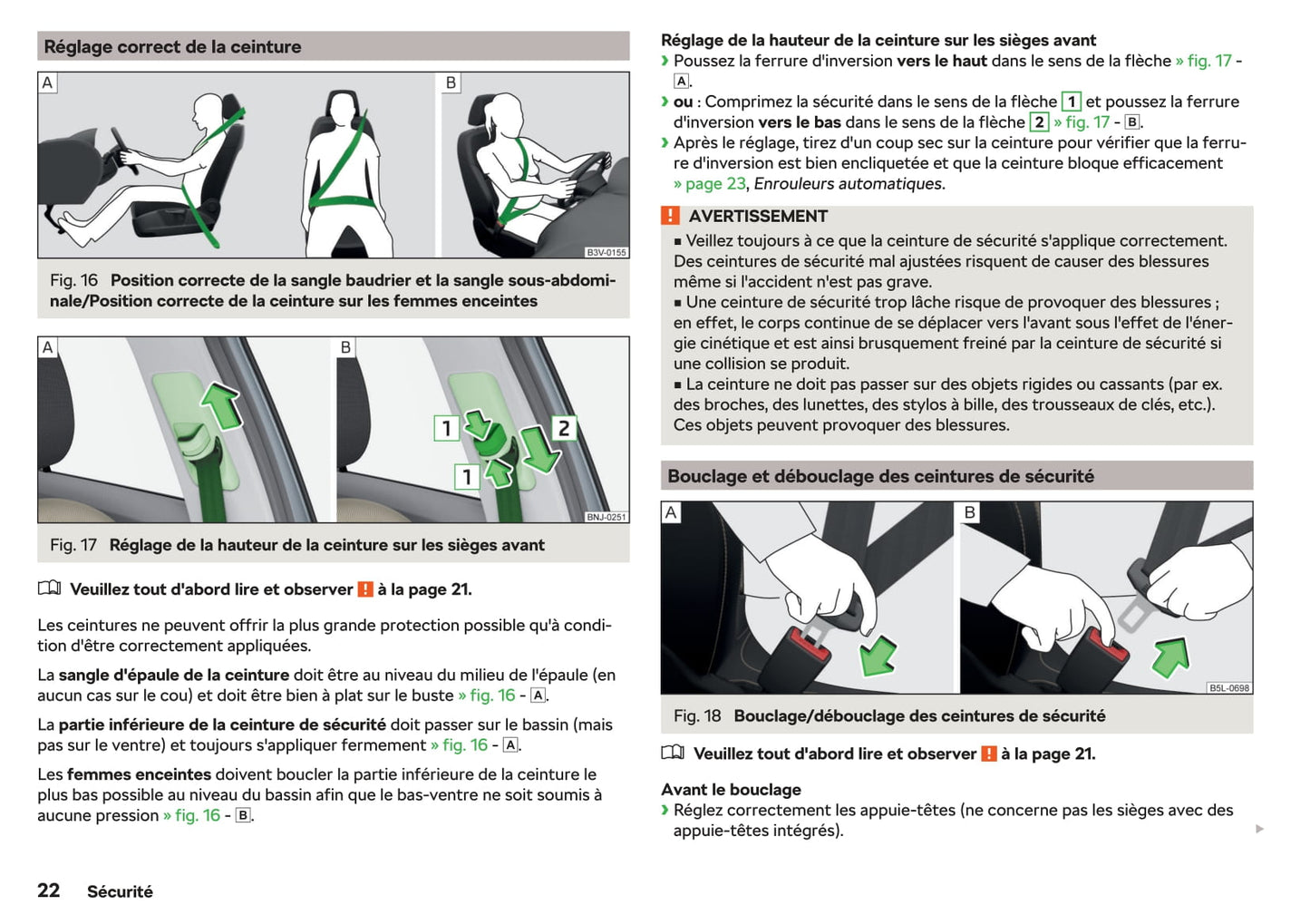 Réglage correct de la ceinture

A

B

B3V-0155

Fig. 16 Position correcte de la sangle baudrier et la sangle sous-abdominale/Position correcte de la ceinture sur les femmes enceintes

A

B

1

2

1

BNJ-0251

Fig. 17 Réglage de la hauteur de la ceinture sur les sièges avant

Veuillez tout d'abord lire et observer ! à la page 21.

Les ceintures ne peuvent offrir la plus grande protection possible qu'à condition d'être correctement appliquées.

La sangle d'épaule de la ceinture doit être au niveau du milieu de l'épaule (en aucun cas sur le cou) et doit être bien à plat sur le buste » fig. 16 - A.

La partie inférieure de la ceinture de sécurité doit passer sur le bassin (mais pas sur le ventre) et toujours s'appliquer fermement » fig. 16 - A.

Les femmes enceintes doivent boucler la partie inférieure de la ceinture le plus bas possible au niveau du bassin afin que le bas-ventre ne soit soumis à aucune pression » fig. 16 - B.

Réglage de la hauteur de la ceinture sur les sièges avant
› Poussez la ferrure d'inversion vers le haut dans le sens de la flèche » fig. 17 - A.
› ou : Comprimez la sécurité dans le sens de la flèche 1 et poussez la ferrure d'inversion vers le bas dans le sens de la flèche 2 » fig. 17 - B.
› Après le réglage, tirez d'un coup sec sur la ceinture pour vérifier que la ferrure d'inversion est bien encliquetée et que la ceinture bloque efficacement » page 23, Enrouleurs automatiques.

! AVERTISSEMENT
■ Veillez toujours à ce que la ceinture de sécurité s'applique correctement. Des ceintures de sécurité mal ajustées risquent de causer des blessures même si l'accident n'est pas grave.
■ Une ceinture de sécurité trop lâche risque de provoquer des blessures ; en effet, le corps continue de se déplacer vers l'avant sous l'effet de l'énergie cinétique et est ainsi brusquement freiné par la ceinture de sécurité si une collision se produit.
■ La ceinture ne doit pas passer sur des objets rigides ou cassants (par ex. des broches, des lunettes, des stylos à bille, des trousseaux de clés, etc.). Ces objets peuvent provoquer des blessures.

Bouclage et débouclage des ceintures de sécurité

A

B

B5L-0698

Fig. 18 Bouclage/débouclage des ceintures de sécurité

Veuillez tout d'abord lire et observer ! à la page 21.

Avant le bouclage
› Réglez correctement les appuie-têtes (ne concerne pas les sièges avec des appuie-têtes intégrés).

22 Sécurité