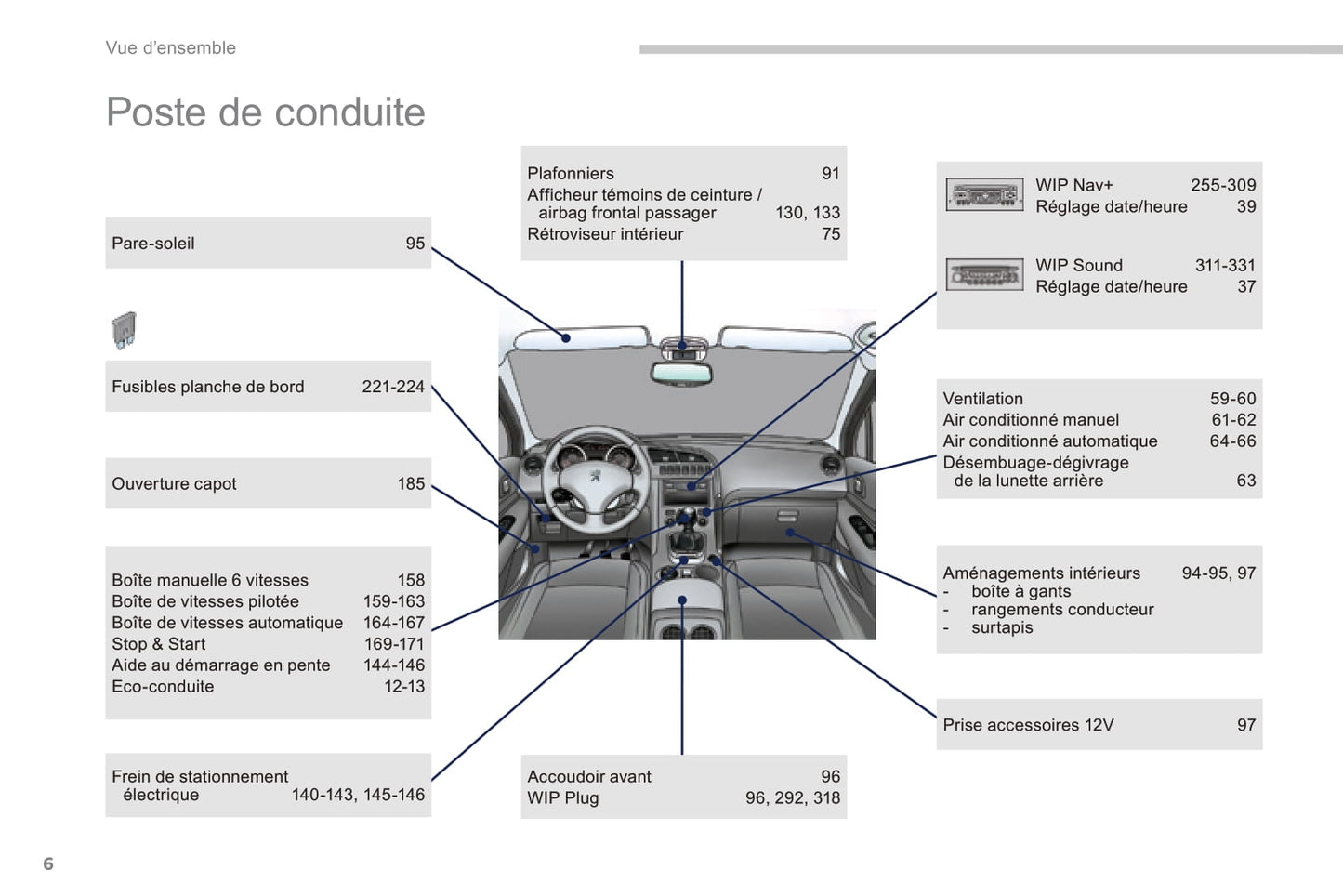 Vue d'ensemble

Poste de conduite

Pare-soleil 95

Fusibles planche de bord 221-224

Ouverture capot 185

Boîte manuelle 6 vitesses 158
Boîte de vitesses pilotée 159-163
Boîte de vitesses automatique 164-167
Stop & Start 169-171
Aide au démarrage en pente 144-146
Eco-conduite 12-13

Frein de stationnement électrique 140-143, 145-146

Plafonniers 91
Afficheur témoins de ceinture / airbag frontal passager 130, 133
Rétroviseur intérieur 75

Accoudoir avant 96
WIP Plug 96, 292, 318

WIP Nav+ 255-309
Réglage date/heure 39

WIP Sound 311-331
Réglage date/heure 37

Ventilation 59-60
Air conditionné manuel 61-62
Air conditionné automatique 64-66
Désembuage-dégivrage de la lunette arrière 63

Aménagements intérieurs 94-95, 97
- boîte à gants
- rangements conducteur
- surtapis

Prise accessoires 12V 97

6