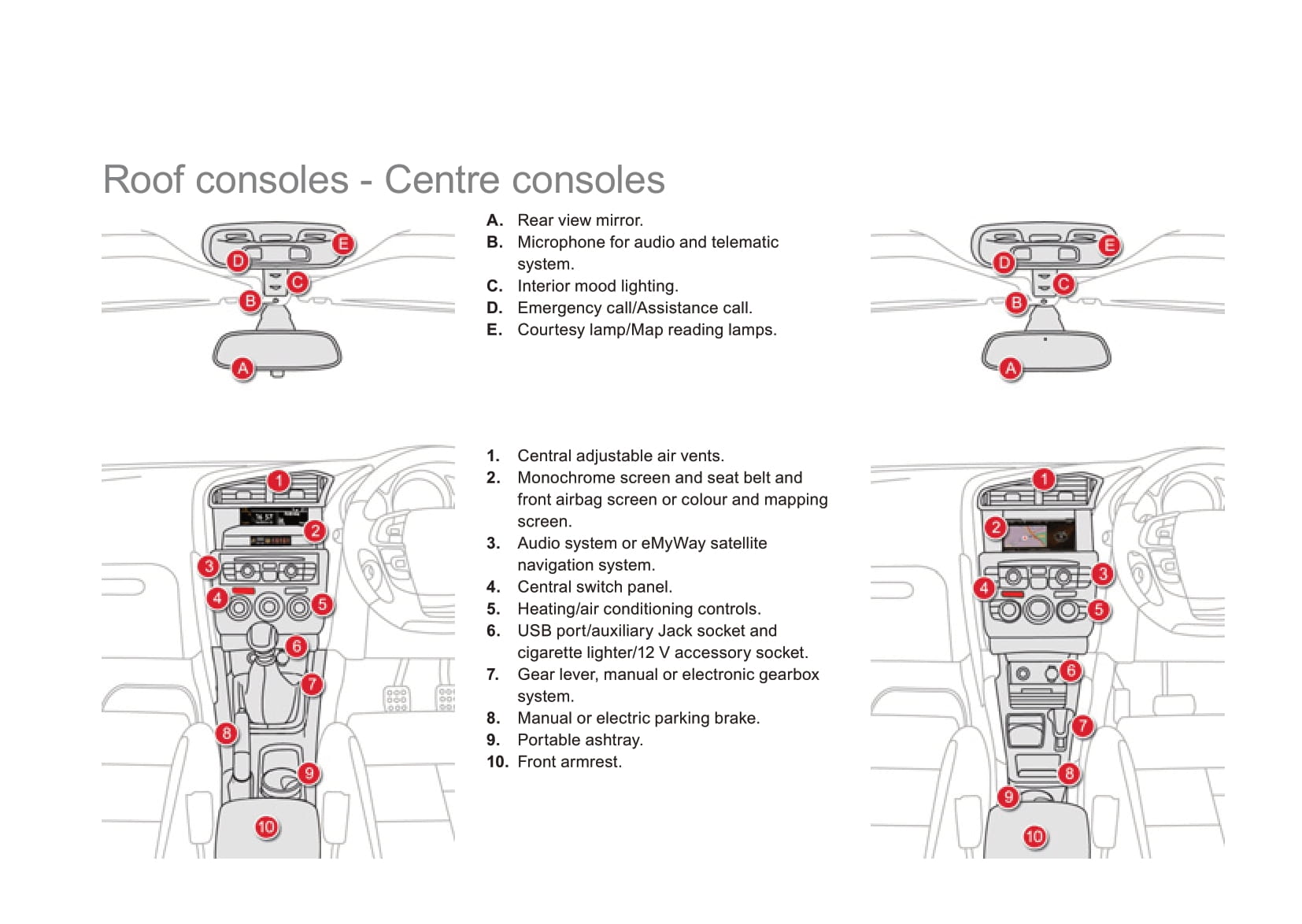 Roof consoles - Centre consoles

E
D
C
B
A

A. Rear view mirror.
B. Microphone for audio and telematic system.
C. Interior mood lighting.
D. Emergency call/Assistance call.
E. Courtesy lamp/Map reading lamps.

E
D
C
B
A

1
2
3
4
5
6
7
8
9
10

1. Central adjustable air vents.
2. Monochrome screen and seat belt and front airbag screen or colour and mapping screen.
3. Audio system or eMyWay satellite navigation system.
4. Central switch panel.
5. Heating/air conditioning controls.
6. USB port/auxiliary Jack socket and cigarette lighter/12 V accessory socket.
7. Gear lever, manual or electronic gearbox system.
8. Manual or electric parking brake.
9. Portable ashtray.
10. Front armrest.

1
2
3
4
5
6
7
8
9
10