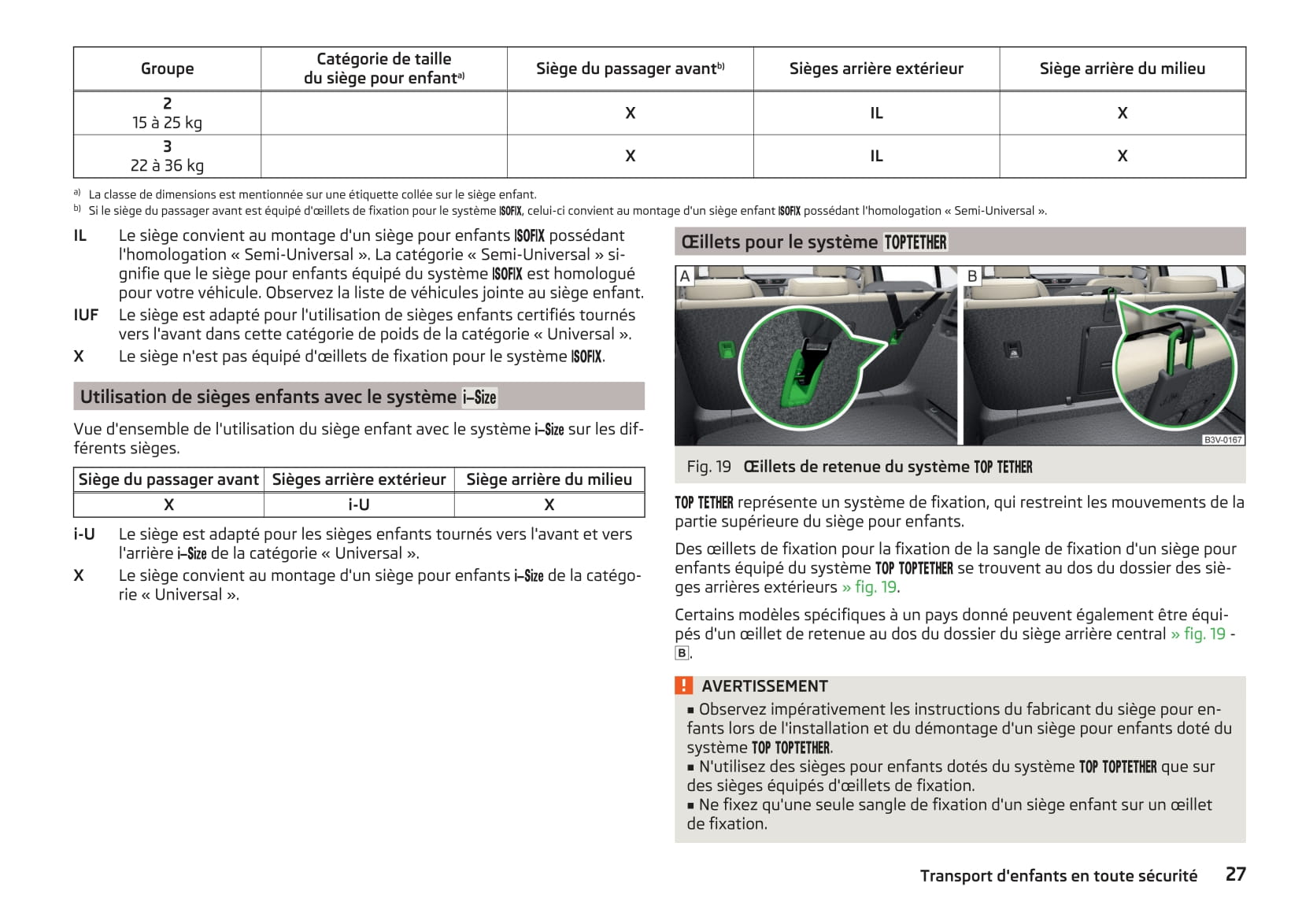 | Groupe | Catégorie de taille du siège pour enfant$^{a)}$ | Siège du passager avant$^{b)}$ | Sièges arrière extérieur | Siège arrière du milieu |
|---|---|---|---|---|
| 2 15 à 25 kg | | X | IL | X |
| 3 22 à 36 kg | | X | IL | X |

a) La classe de dimensions est mentionnée sur une étiquette collée sur le siège enfant.
b) Si le siège du passager avant est équipé d'œillets de fixation pour le système ISOFIX, celui-ci convient au montage d'un siège enfant ISOFIX possédant l'homologation « Semi-Universal ».

IL Le siège convient au montage d'un siège pour enfants ISOFIX possédant l'homologation « Semi-Universal ». La catégorie « Semi-Universal » signifie que le siège pour enfants équipé du système ISOFIX est homologué pour votre véhicule. Observez la liste de véhicules jointe au siège enfant.
IUF Le siège est adapté pour l'utilisation de sièges enfants certifiés tournés vers l'avant dans cette catégorie de poids de la catégorie « Universal ».
X Le siège n'est pas équipé d'œillets de fixation pour le système ISOFIX.

Utilisation de sièges enfants avec le système i-Size

Vue d'ensemble de l'utilisation du siège enfant avec le système i-Size sur les différents sièges.

| Siège du passager avant | Sièges arrière extérieur | Siège arrière du milieu |
|---|---|---|
| X | i-U | X |

i-U Le siège est adapté pour les sièges enfants tournés vers l'avant et vers l'arrière i-Size de la catégorie « Universal ».
X Le siège convient au montage d'un siège pour enfants i-Size de la catégorie « Universal ».

Œillets pour le système TOPTETHER

A B

B3V-0167

Fig. 19 Œillets de retenue du système TOP TETHER

TOP TETHER représente un système de fixation, qui restreint les mouvements de la partie supérieure du siège pour enfants.

Des œillets de fixation pour la fixation de la sangle de fixation d'un siège pour enfants équipé du système TOP TOPTETHER se trouvent au dos du dossier des sièges arrières extérieurs » fig. 19.

Certains modèles spécifiques à un pays donné peuvent également être équipés d'un œillet de retenue au dos du dossier du siège arrière central » fig. 19 - B.

! AVERTISSEMENT
■ Observez impérativement les instructions du fabricant du siège pour enfants lors de l'installation et du démontage d'un siège pour enfants doté du système TOP TOPTETHER.
■ N'utilisez des sièges pour enfants dotés du système TOP TOPTETHER que sur des sièges équipés d'œillets de fixation.
■ Ne fixez qu'une seule sangle de fixation d'un siège enfant sur un œillet de fixation.

Transport d'enfants en toute sécurité 27