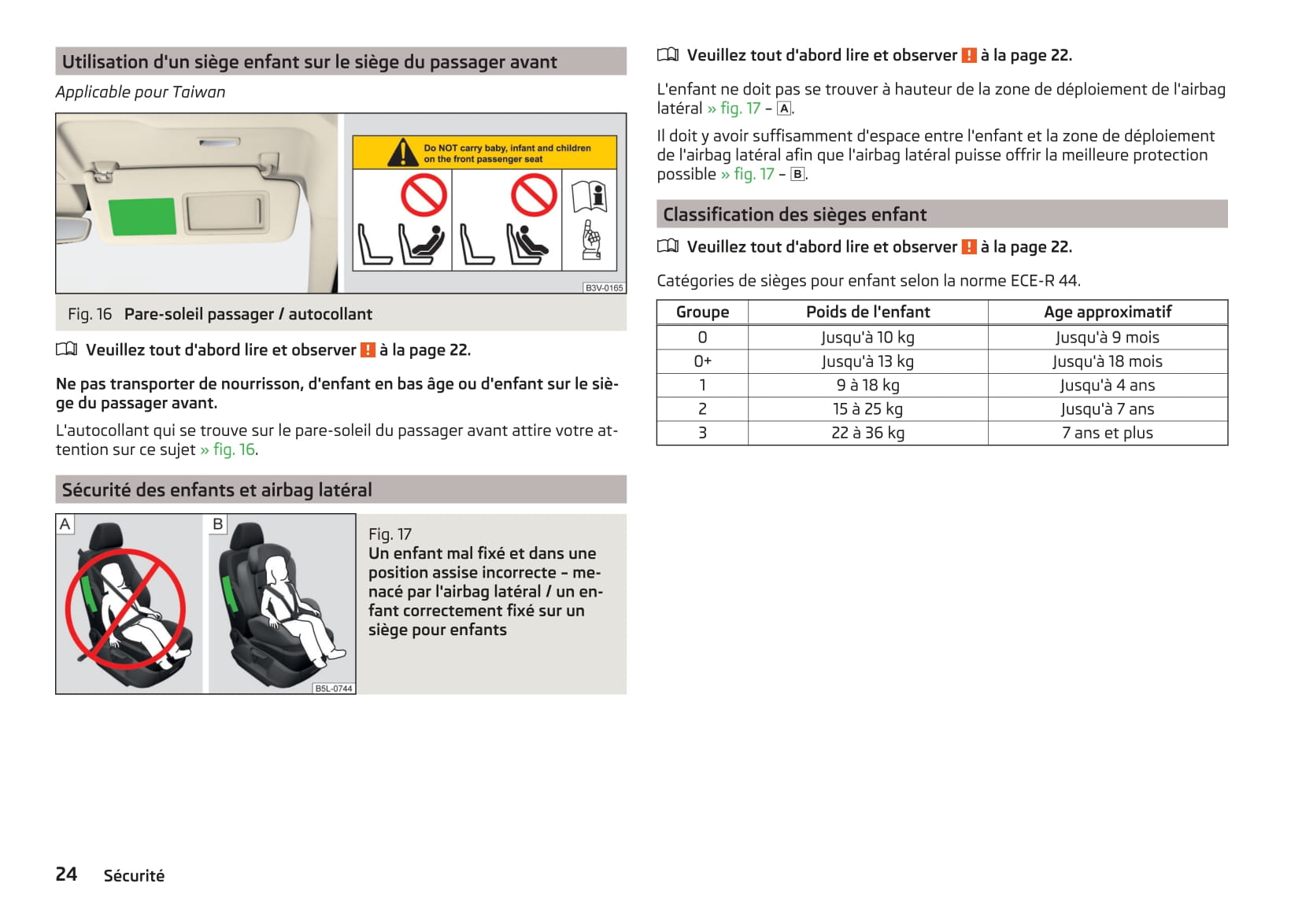 Utilisation d'un siège enfant sur le siège du passager avant

Applicable pour Taiwan

Do NOT carry baby, infant and children on the front passenger seat

B3V-0165

Fig. 16 Pare-soleil passager / autocollant

Veuillez tout d'abord lire et observer ! à la page 22.

Ne pas transporter de nourrisson, d'enfant en bas âge ou d'enfant sur le siège du passager avant.

L'autocollant qui se trouve sur le pare-soleil du passager avant attire votre attention sur ce sujet » fig. 16.

Sécurité des enfants et airbag latéral

A

B

B5L-0744

Fig. 17
Un enfant mal fixé et dans une position assise incorrecte – menacé par l'airbag latéral / un enfant correctement fixé sur un siège pour enfants

Veuillez tout d'abord lire et observer ! à la page 22.

L'enfant ne doit pas se trouver à hauteur de la zone de déploiement de l'airbag latéral » fig. 17 – A.

Il doit y avoir suffisamment d'espace entre l'enfant et la zone de déploiement de l'airbag latéral afin que l'airbag latéral puisse offrir la meilleure protection possible » fig. 17 – B.

Classification des sièges enfant

Veuillez tout d'abord lire et observer ! à la page 22.

Catégories de sièges pour enfant selon la norme ECE-R 44.

| Groupe | Poids de l'enfant | Age approximatif |
|---|---|---|
| 0 | Jusqu'à 10 kg | Jusqu'à 9 mois |
| 0+ | Jusqu'à 13 kg | Jusqu'à 18 mois |
| 1 | 9 à 18 kg | Jusqu'à 4 ans |
| 2 | 15 à 25 kg | Jusqu'à 7 ans |
| 3 | 22 à 36 kg | 7 ans et plus |

24 Sécurité