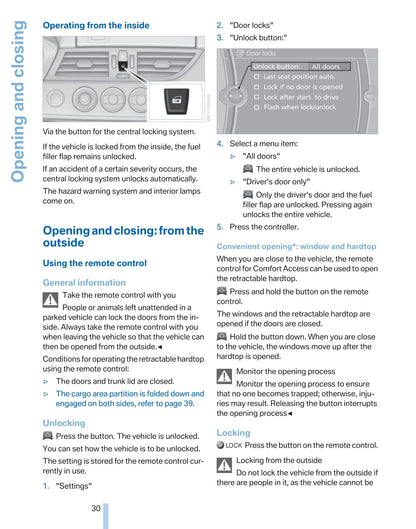 Opening and closing

Operating from the inside

Via the button for the central locking system.

If the vehicle is locked from the inside, the fuel filler flap remains unlocked.

If an accident of a certain severity occurs, the central locking system unlocks automatically.

The hazard warning system and interior lamps come on.

Opening and closing: from the outside

Using the remote control

General information

Take the remote control with you

People or animals left unattended in a parked vehicle can lock the doors from the inside. Always take the remote control with you when leaving the vehicle so that the vehicle can then be opened from the outside.◄

Conditions for operating the retractable hardtop using the remote control:

▷ The doors and trunk lid are closed.

▷ The cargo area partition is folded down and engaged on both sides, refer to page 39.

Unlocking

Press the button. The vehicle is unlocked.

You can set how the vehicle is to be unlocked.

The setting is stored for the remote control currently in use.

1. "Settings"

2. "Door locks"

3. "Unlock button:"

Door locks
Unlock button: All doors
Last seat position auto.
Lock if no door is opened
Lock after start. to drive
Flash when lock/unlock

4. Select a menu item:

▷ "All doors"

The entire vehicle is unlocked.

▷ "Driver's door only"

Only the driver's door and the fuel filler flap are unlocked. Pressing again unlocks the entire vehicle.

5. Press the controller.

Convenient opening*: window and hardtop

When you are close to the vehicle, the remote control for Comfort Access can be used to open the retractable hardtop.

Press and hold the button on the remote control.

The windows and the retractable hardtop are opened if the doors are closed.

Hold the button down. When you are close to the vehicle, the windows move up after the hardtop is opened.

Monitor the opening process

Monitor the opening process to ensure that no one becomes trapped; otherwise, injuries may result. Releasing the button interrupts the opening process◄

Locking

LOCK Press the button on the remote control.

Locking from the outside

Do not lock the vehicle from the outside if there are people in it, as the vehicle cannot be

30