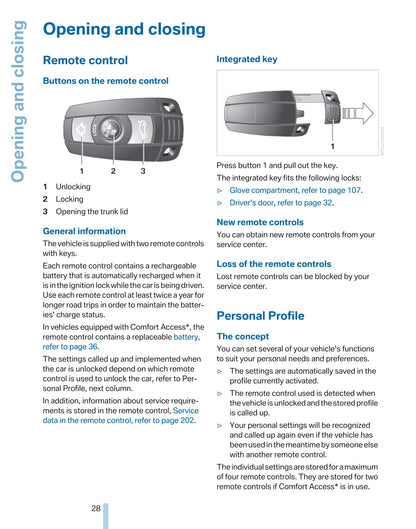 Opening and closing

Opening and closing

Remote control

Buttons on the remote control

1 2 3

1 Unlocking
2 Locking
3 Opening the trunk lid

General information

The vehicle is supplied with two remote controls with keys.

Each remote control contains a rechargeable battery that is automatically recharged when it is in the ignition lock while the car is being driven. Use each remote control at least twice a year for longer road trips in order to maintain the batteries' charge status.

In vehicles equipped with Comfort Access*, the remote control contains a replaceable battery, refer to page 36.

The settings called up and implemented when the car is unlocked depend on which remote control is used to unlock the car, refer to Personal Profile, next column.

In addition, information about service requirements is stored in the remote control, Service data in the remote control, refer to page 202.

Integrated key

1

Press button 1 and pull out the key.

The integrated key fits the following locks:

▷ Glove compartment, refer to page 107.
▷ Driver's door, refer to page 32.

New remote controls

You can obtain new remote controls from your service center.

Loss of the remote controls

Lost remote controls can be blocked by your service center.

Personal Profile

The concept

You can set several of your vehicle's functions to suit your personal needs and preferences.

▷ The settings are automatically saved in the profile currently activated.
▷ The remote control used is detected when the vehicle is unlocked and the stored profile is called up.
▷ Your personal settings will be recognized and called up again even if the vehicle has been used in the meantime by someone else with another remote control.

The individual settings are stored for a maximum of four remote controls. They are stored for two remote controls if Comfort Access* is in use.

28