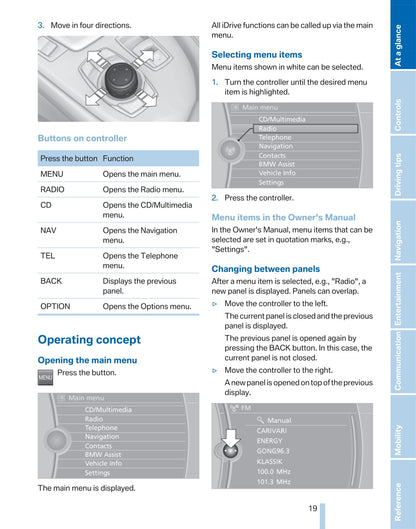 3. Move in four directions.

Buttons on controller

| Press the button | Function |
|---|---|
| MENU | Opens the main menu. |
| RADIO | Opens the Radio menu. |
| CD | Opens the CD/Multimedia menu. |
| NAV | Opens the Navigation menu. |
| TEL | Opens the Telephone menu. |
| BACK | Displays the previous panel. |
| OPTION | Opens the Options menu. |

Operating concept

Opening the main menu

MENU Press the button.

Main menu
CD/Multimedia
Radio
Telephone
Navigation
Contacts
BMW Assist
Vehicle Info
Settings

The main menu is displayed.

All iDrive functions can be called up via the main menu.

Selecting menu items

Menu items shown in white can be selected.

1. Turn the controller until the desired menu item is highlighted.

Main menu
CD/Multimedia
Radio
Telephone
Navigation
Contacts
BMW Assist
Vehicle Info
Settings

2. Press the controller.

Menu items in the Owner's Manual

In the Owner's Manual, menu items that can be selected are set in quotation marks, e.g., "Settings".

Changing between panels

After a menu item is selected, e.g., "Radio", a new panel is displayed. Panels can overlap.

▷ Move the controller to the left.

The current panel is closed and the previous panel is displayed.

The previous panel is opened again by pressing the BACK button. In this case, the current panel is not closed.

▷ Move the controller to the right.

A new panel is opened on top of the previous display.

FM
Manual
CARIVARI
ENERGY
GONG96.3
KLASSIK
100.0 MHz
101.3 MHz

19

At a glance
Controls
Driving tips
Navigation
Entertainment
Communication
Mobility
Reference