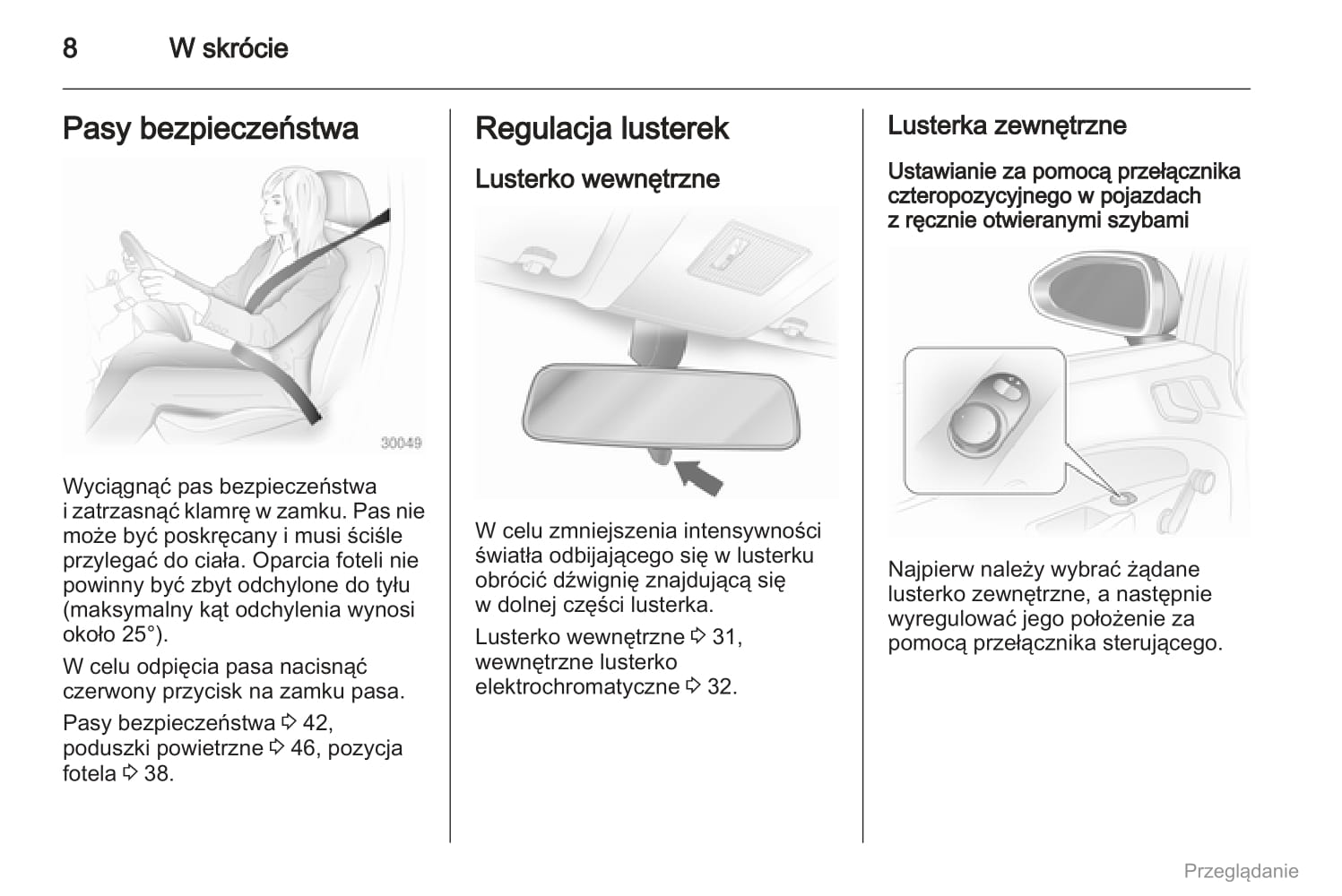 8 W skrócie

Pasy bezpieczeństwa

30049

Wyciągnąć pas bezpieczeństwa i zatrzasnąć klamrę w zamku. Pas nie może być poskręcany i musi ściśle przylegać do ciała. Oparcia foteli nie powinny być zbyt odchylone do tyłu (maksymalny kąt odchylenia wynosi około 25°).

W celu odpięcia pasa nacisnąć czerwony przycisk na zamku pasa.

Pasy bezpieczeństwa ⇨ 42, poduszki powietrzne ⇨ 46, pozycja fotela ⇨ 38.

Regulacja lusterek

Lusterko wewnętrzne

W celu zmniejszenia intensywności światła odbijającego się w lusterku obrócić dźwignię znajdującą się w dolnej części lusterka.

Lusterko wewnętrzne ⇨ 31, wewnętrzne lusterko elektrochromatyczne ⇨ 32.

Lusterka zewnętrzne

Ustawianie za pomocą przełącznika czteropozycyjnego w pojazdach z ręcznie otwieranymi szybami

Najpierw należy wybrać żądane lusterko zewnętrzne, a następnie wyregulować jego położenie za pomocą przełącznika sterującego.

Przeglądanie