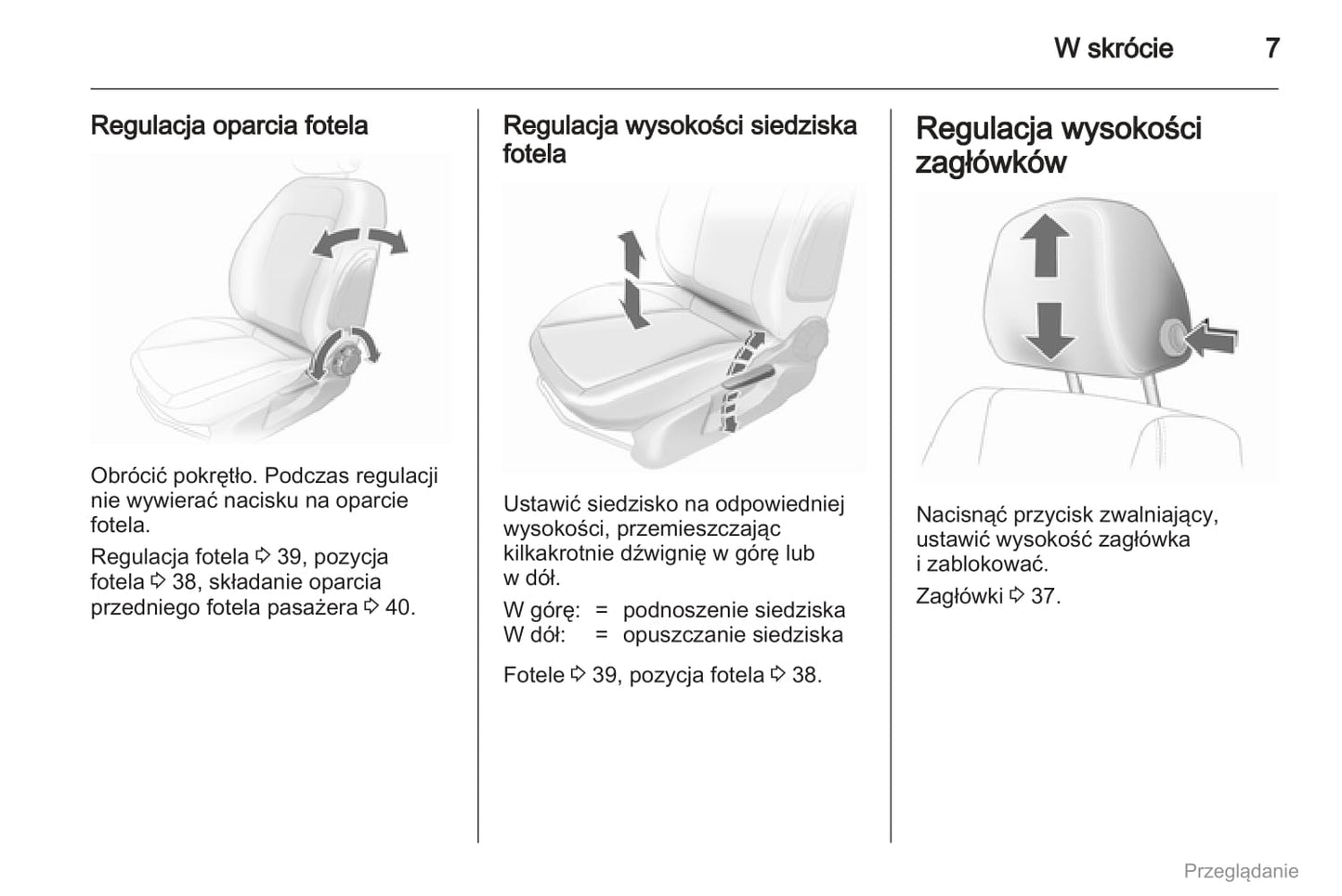 W skrócie 7

Regulacja oparcia fotela

Obrócić pokrętło. Podczas regulacji nie wywierać nacisku na oparcie fotela.

Regulacja fotela ⇨ 39, pozycja fotela ⇨ 38, składanie oparcia przedniego fotela pasażera ⇨ 40.

Regulacja wysokości siedziska fotela

Ustawić siedzisko na odpowiedniej wysokości, przemieszczając kilkakrotnie dźwignię w górę lub w dół.

W górę: = podnoszenie siedziska
W dół: = opuszczanie siedziska

Fotele ⇨ 39, pozycja fotela ⇨ 38.

Regulacja wysokości zagłówków

Nacisnąć przycisk zwalniający, ustawić wysokość zagłówka i zablokować.

Zagłówki ⇨ 37.

Przeglądanie