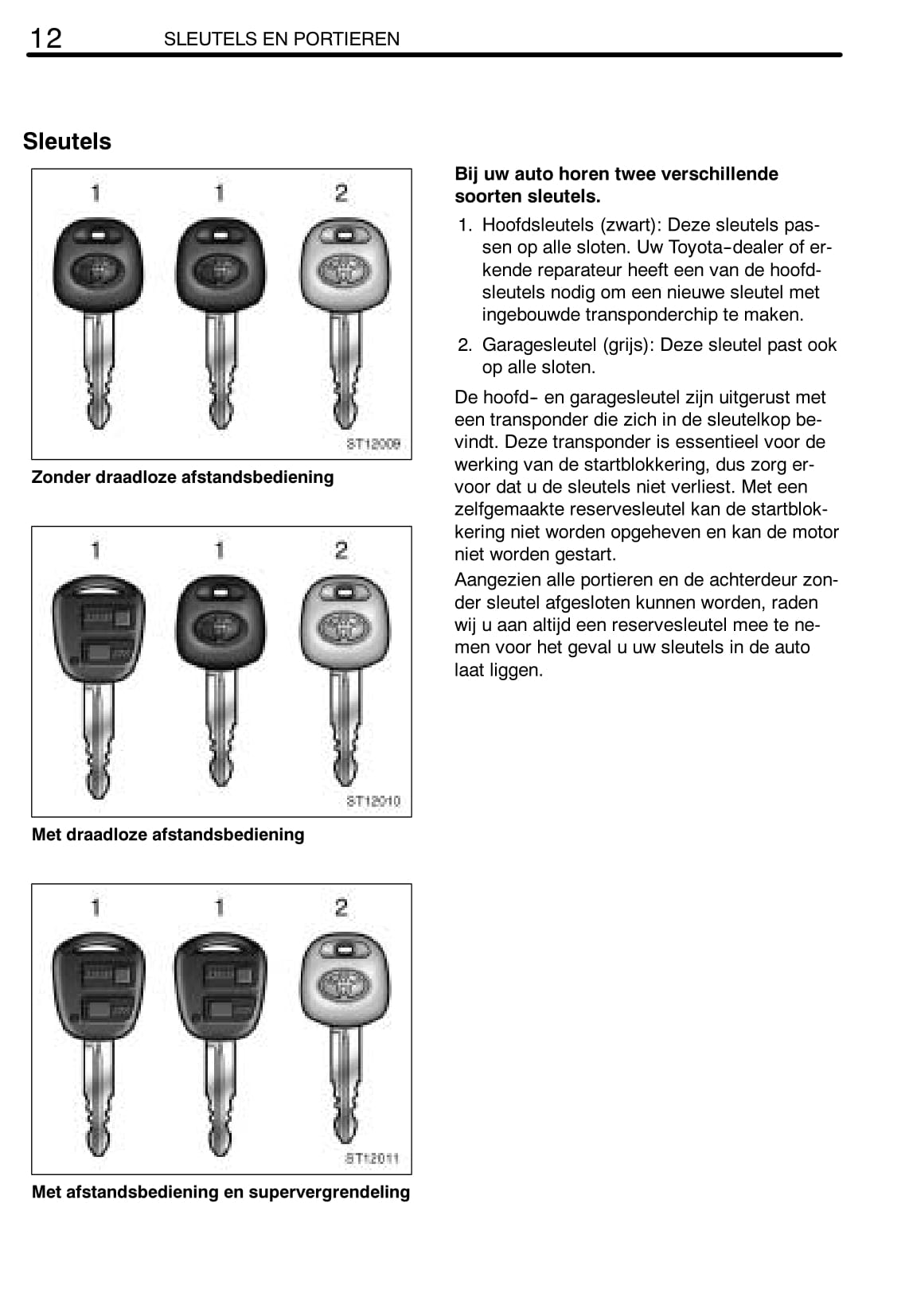 12 SLEUTELS EN PORTIEREN

Sleutels

1 1 2

ST12009

Zonder draadloze afstandsbediening

1 1 2

ST12010

Met draadloze afstandsbediening

1 1 2

ST12011

Met afstandsbediening en supervergrendeling

Bij uw auto horen twee verschillende soorten sleutels.

1. Hoofdsleutels (zwart): Deze sleutels passen op alle sloten. Uw Toyota-dealer of erkende reparateur heeft een van de hoofdsleutels nodig om een nieuwe sleutel met ingebouwde transponderchip te maken.

2. Garagesleutel (grijs): Deze sleutel past ook op alle sloten.

De hoofd- en garagesleutel zijn uitgerust met een transponder die zich in de sleutelkop bevindt. Deze transponder is essentieel voor de werking van de startblokkering, dus zorg ervoor dat u de sleutels niet verliest. Met een zelfgemaakte reservesleutel kan de startblokkering niet worden opgeheven en kan de motor niet worden gestart.

Aangezien alle portieren en de achterdeur zonder sleutel afgesloten kunnen worden, raden wij u aan altijd een reservesleutel mee te nemen voor het geval u uw sleutels in de auto laat liggen.