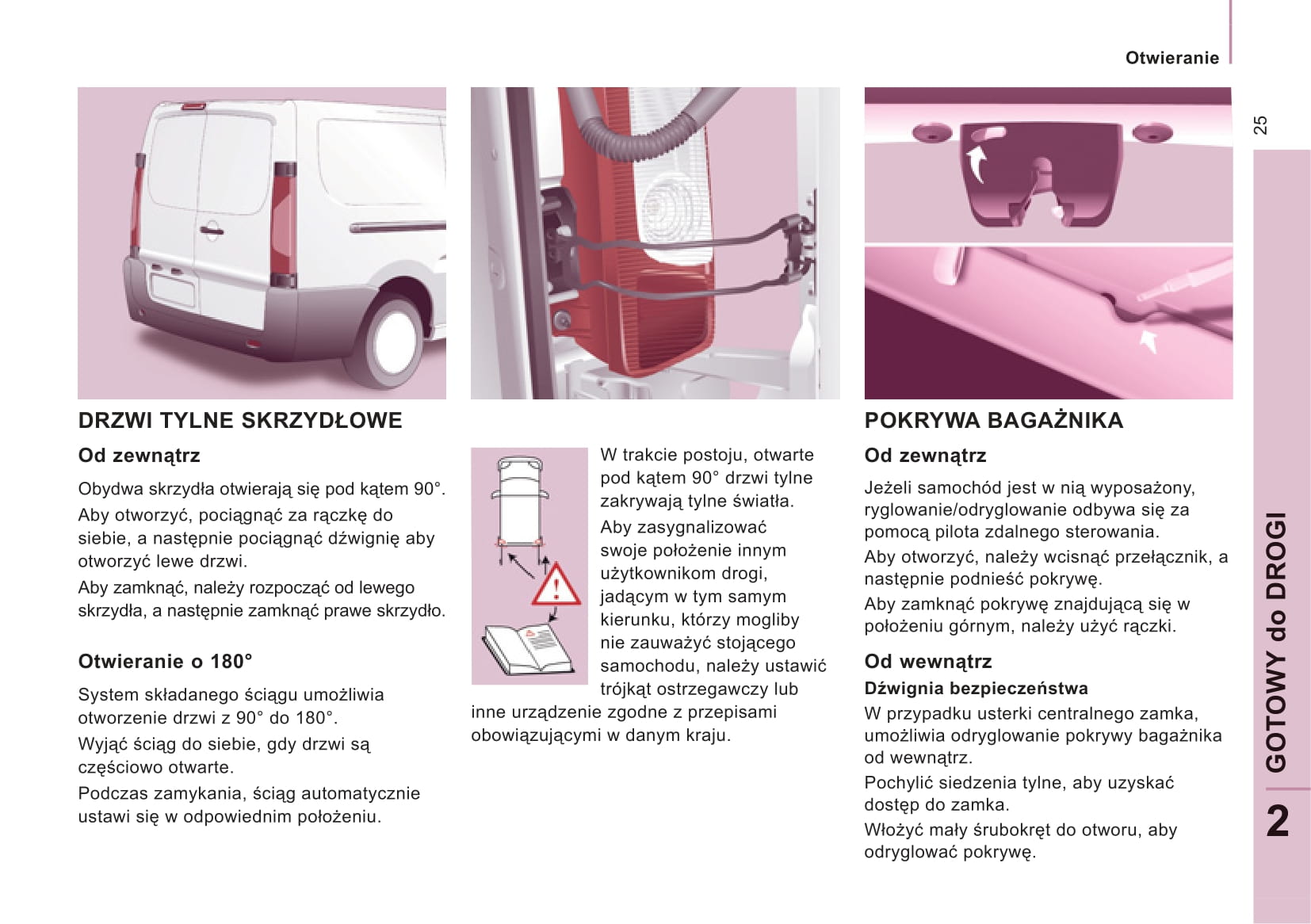 Otwieranie

25

DRZWI TYLNE SKRZYDŁOWE

Od zewnątrz

Obydwa skrzydła otwierają się pod kątem 90°.

Aby otworzyć, pociągnąć za rączkę do siebie, a następnie pociągnąć dźwignię aby otworzyć lewe drzwi.

Aby zamknąć, należy rozpocząć od lewego skrzydła, a następnie zamknąć prawe skrzydło.

Otwieranie o 180°

System składanego ściągu umożliwia otworzenie drzwi z 90° do 180°.

Wyjąć ściąg do siebie, gdy drzwi są częściowo otwarte.

Podczas zamykania, ściąg automatycznie ustawi się w odpowiednim położeniu.

W trakcie postoju, otwarte pod kątem 90° drzwi tylne zakrywają tylne światła.

Aby zasygnalizować swoje położenie innym użytkownikom drogi, jadącym w tym samym kierunku, którzy mogliby nie zauważyć stojącego samochodu, należy ustawić trójkąt ostrzegawczy lub inne urządzenie zgodne z przepisami obowiązującymi w danym kraju.

POKRYWA BAGAŻNIKA

Od zewnątrz

Jeżeli samochód jest w nią wyposażony, ryglowanie/odryglowanie odbywa się za pomocą pilota zdalnego sterowania.

Aby otworzyć, należy wcisnąć przełącznik, a następnie podnieść pokrywę.

Aby zamknąć pokrywę znajdującą się w położeniu górnym, należy użyć rączki.

Od wewnątrz

Dźwignia bezpieczeństwa

W przypadku usterki centralnego zamka, umożliwia odryglowanie pokrywy bagażnika od wewnątrz.

Pochylić siedzenia tylne, aby uzyskać dostęp do zamka.

Włożyć mały śrubokręt do otworu, aby odryglować pokrywę.

GOTOWY do DROGI

2