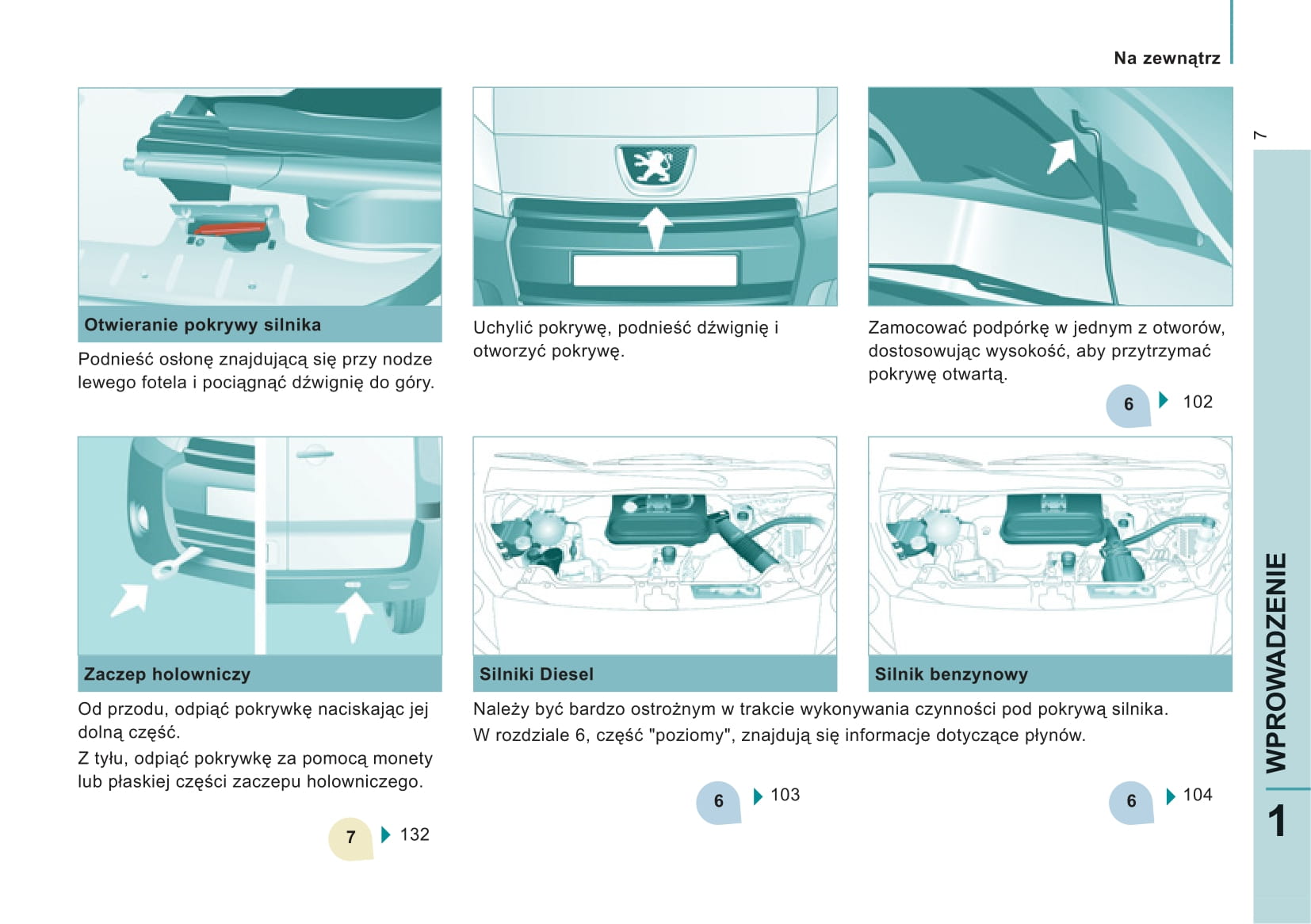 Na zewnątrz

7

Otwieranie pokrywy silnika

Podnieść osłonę znajdującą się przy nodze lewego fotela i pociągnąć dźwignię do góry.

Uchylić pokrywę, podnieść dźwignię i otworzyć pokrywę.

Zamocować podpórkę w jednym z otworów, dostosowując wysokość, aby przytrzymać pokrywę otwartą.

6 102

Zaczep holowniczy

Od przodu, odpiąć pokrywkę naciskając jej dolną część.

Z tyłu, odpiąć pokrywkę za pomocą monety lub płaskiej części zaczepu holowniczego.

7 132

Silniki Diesel

Silnik benzynowy

Należy być bardzo ostrożnym w trakcie wykonywania czynności pod pokrywą silnika.

W rozdziale 6, część "poziomy", znajdują się informacje dotyczące płynów.

6 103

6 104

WPROWADZENIE

1