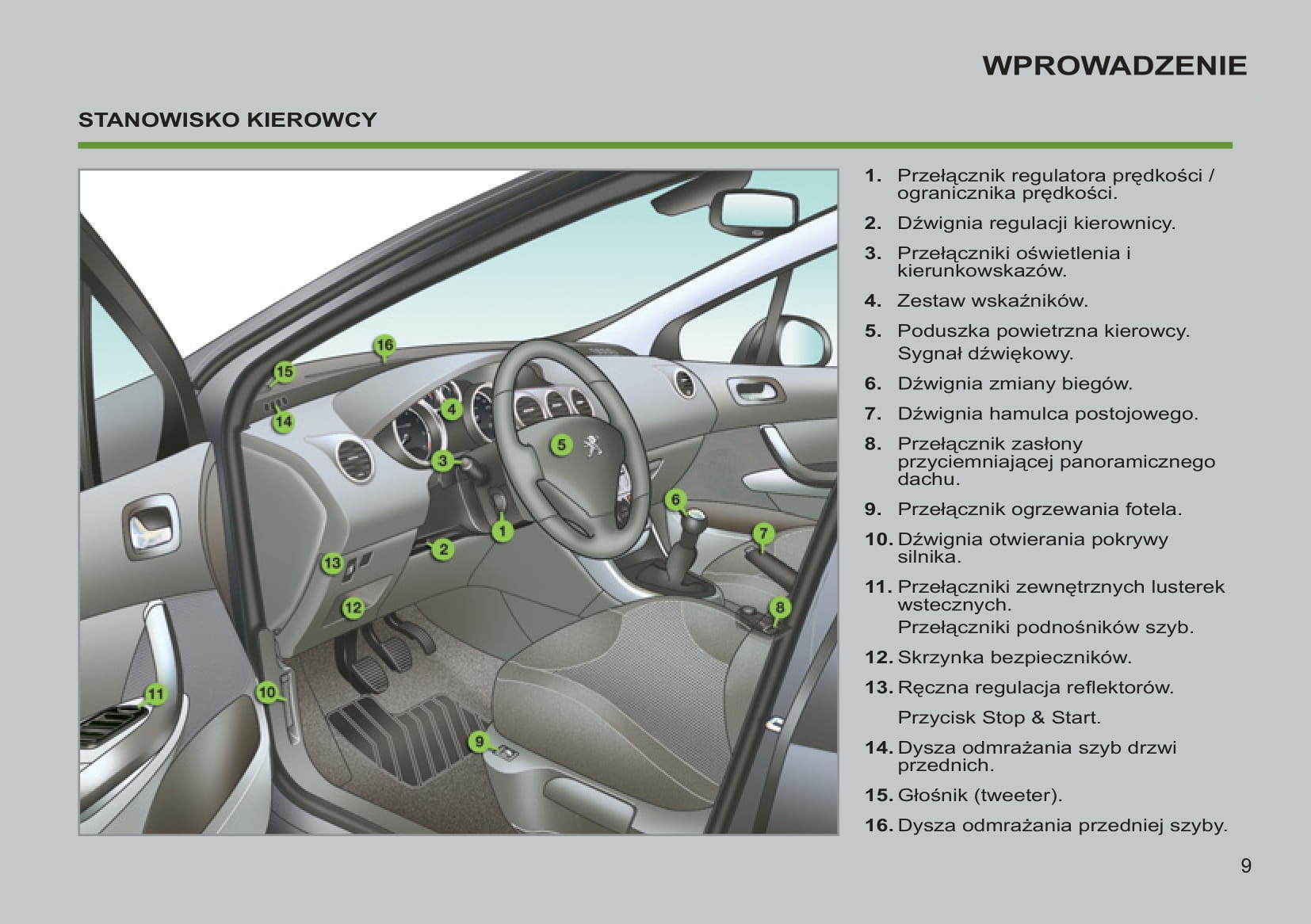 WPROWADZENIE

STANOWISKO KIEROWCY

16
15
14
4
5
3
6
1
7
2
13
12
8
11
10
9

1. Przełącznik regulatora prędkości / ogranicznika prędkości.

2. Dźwignia regulacji kierownicy.

3. Przełączniki oświetlenia i kierunkowskazów.

4. Zestaw wskaźników.

5. Poduszka powietrzna kierowcy.
Sygnał dźwiękowy.

6. Dźwignia zmiany biegów.

7. Dźwignia hamulca postojowego.

8. Przełącznik zasłony przyciemniającej panoramicznego dachu.

9. Przełącznik ogrzewania fotela.

10. Dźwignia otwierania pokrywy silnika.

11. Przełączniki zewnętrznych lusterek wstecznych.
Przełączniki podnośników szyb.

12. Skrzynka bezpieczników.

13. Ręczna regulacja reflektorów.
Przycisk Stop & Start.

14. Dysza odmrażania szyb drzwi przednich.

15. Głośnik (tweeter).

16. Dysza odmrażania przedniej szyby.

9