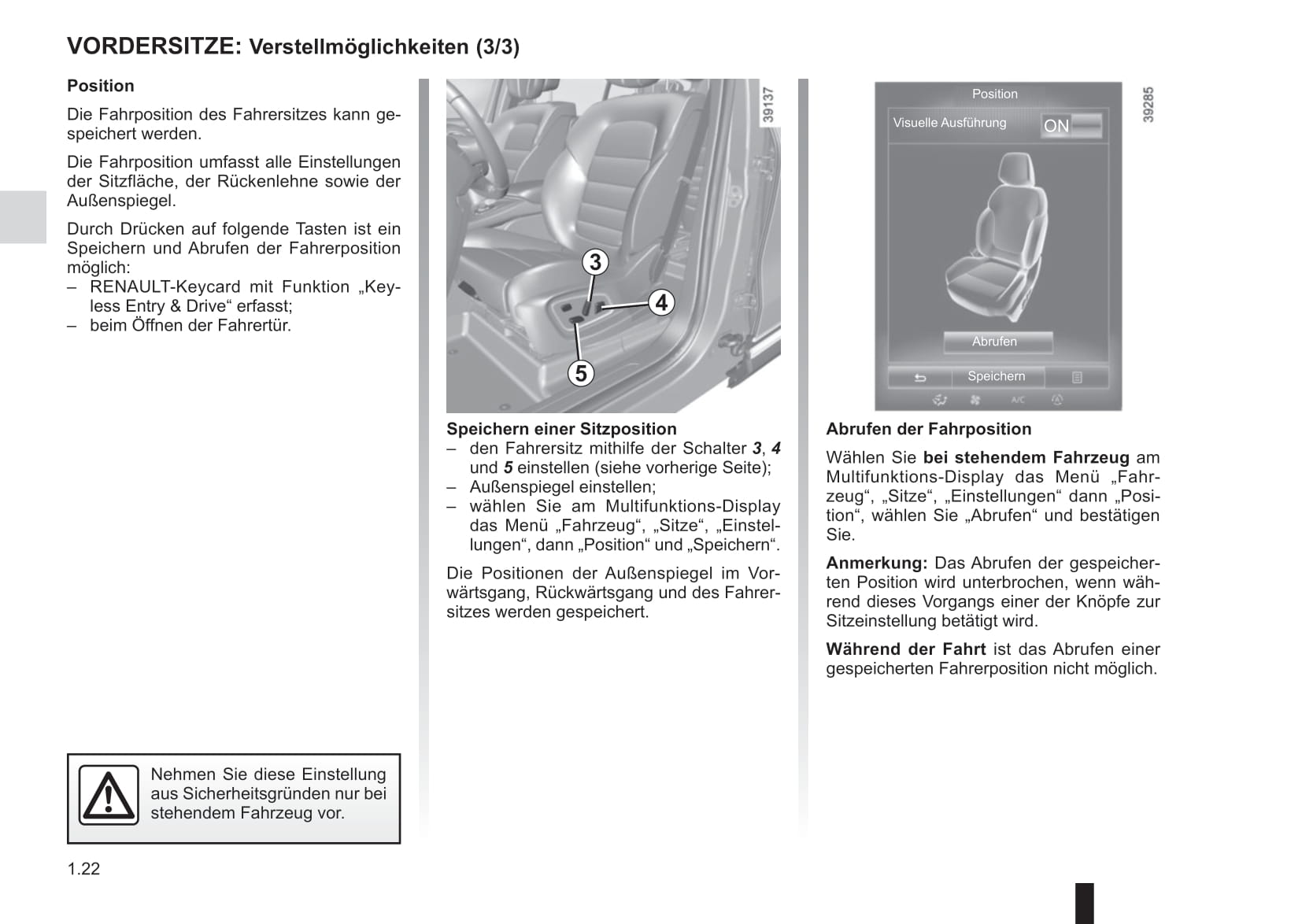 VORDERSITZE: Verstellmöglichkeiten (3/3)

Position

Die Fahrposition des Fahrersitzes kann gespeichert werden.

Die Fahrposition umfasst alle Einstellungen der Sitzfläche, der Rückenlehne sowie der Außenspiegel.

Durch Drücken auf folgende Tasten ist ein Speichern und Abrufen der Fahrerposition möglich:
– RENAULT-Keycard mit Funktion „Keyless Entry & Drive“ erfasst;
– beim Öffnen der Fahrertür.

Nehmen Sie diese Einstellung aus Sicherheitsgründen nur bei stehendem Fahrzeug vor.

1.22

39137

3
4
5

Speichern einer Sitzposition
– den Fahrersitz mithilfe der Schalter 3, 4 und 5 einstellen (siehe vorherige Seite);
– Außenspiegel einstellen;
– wählen Sie am Multifunktions-Display das Menü „Fahrzeug“, „Sitze“, „Einstellungen“, dann „Position“ und „Speichern“.

Die Positionen der Außenspiegel im Vorwärtsgang, Rückwärtsgang und des Fahrersitzes werden gespeichert.

39285

Position
Visuelle Ausführung ON
Abrufen
Speichern
A/C

Abrufen der Fahrposition

Wählen Sie bei stehendem Fahrzeug am Multifunktions-Display das Menü „Fahrzeug“, „Sitze“, „Einstellungen“ dann „Position“, wählen Sie „Abrufen“ und bestätigen Sie.

Anmerkung: Das Abrufen der gespeicherten Position wird unterbrochen, wenn während dieses Vorgangs einer der Knöpfe zur Sitzeinstellung betätigt wird.

Während der Fahrt ist das Abrufen einer gespeicherten Fahrerposition nicht möglich.