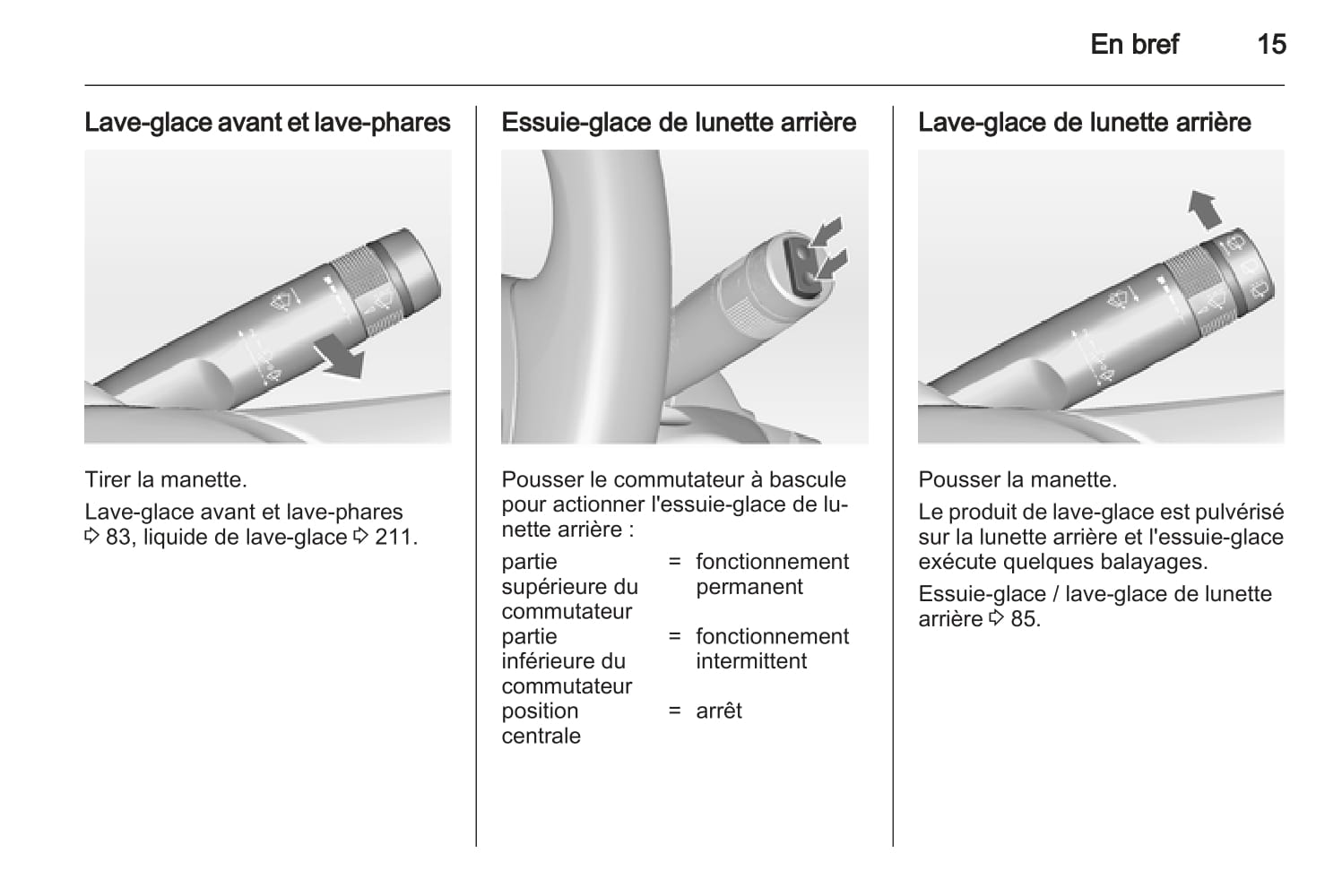 En bref 15

Lave-glace avant et lave-phares

Tirer la manette.

Lave-glace avant et lave-phares ⇨ 83, liquide de lave-glace ⇨ 211.

Essuie-glace de lunette arrière

Pousser le commutateur à bascule pour actionner l'essuie-glace de lunette arrière :

| partie supérieure du commutateur | = | fonctionnement permanent |
|---|---|---|
| partie inférieure du commutateur | = | fonctionnement intermittent |
| position centrale | = | arrêt |

Lave-glace de lunette arrière

Pousser la manette.

Le produit de lave-glace est pulvérisé sur la lunette arrière et l'essuie-glace exécute quelques balayages.

Essuie-glace / lave-glace de lunette arrière ⇨ 85.