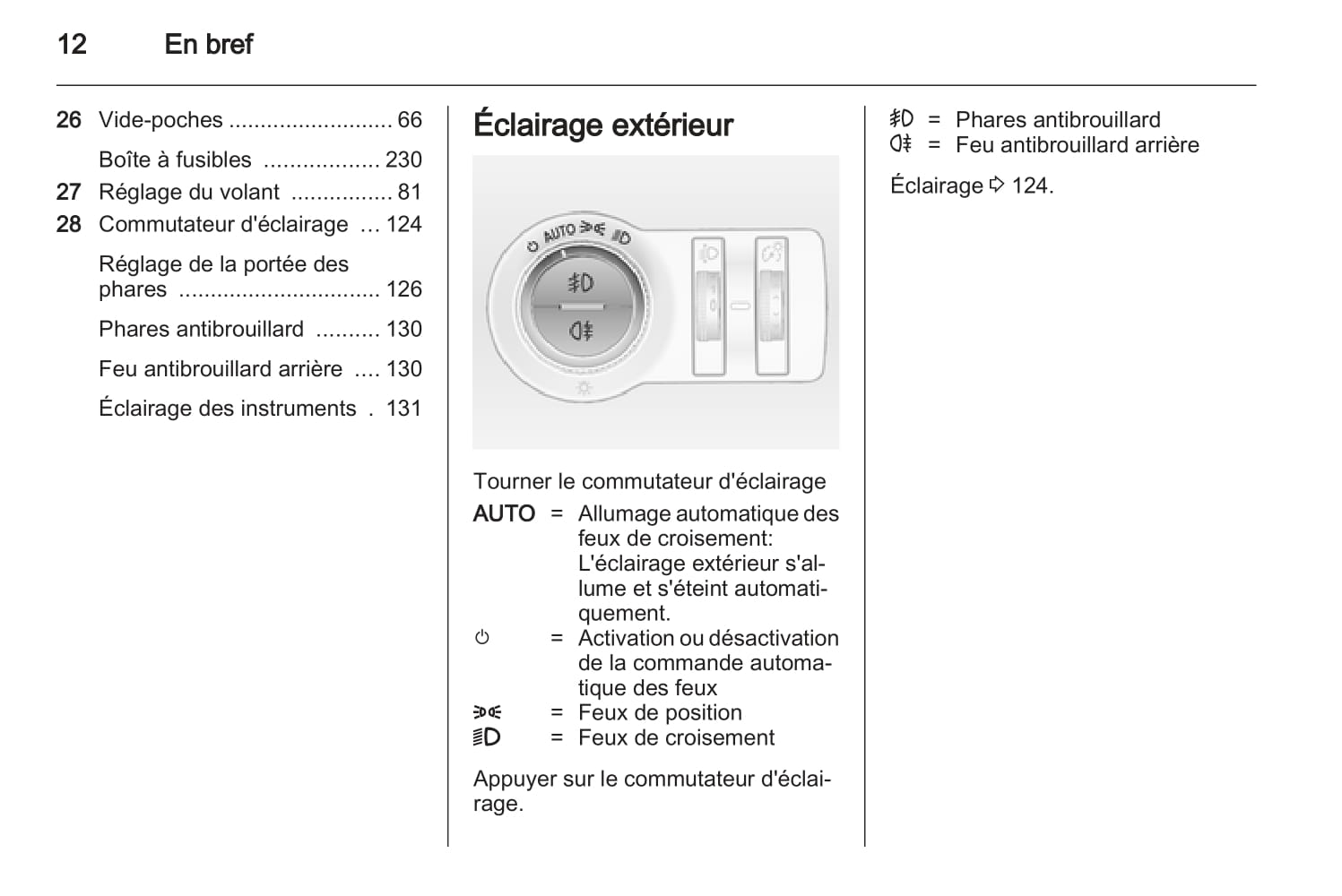 12 En bref

26 Vide-poches .......................... 66

Boîte à fusibles .................. 230

27 Réglage du volant ................ 81

28 Commutateur d'éclairage ... 124

Réglage de la portée des phares ................................ 126

Phares antibrouillard .......... 130

Feu antibrouillard arrière .... 130

Éclairage des instruments . 131

Éclairage extérieur

AUTO

Tourner le commutateur d'éclairage

AUTO = Allumage automatique des feux de croisement: L'éclairage extérieur s'allume et s'éteint automatiquement.

⏻ = Activation ou désactivation de la commande automatique des feux

= Feux de position

= Feux de croisement

Appuyer sur le commutateur d'éclairage.

= Phares antibrouillard

= Feu antibrouillard arrière

Éclairage ⇨ 124.