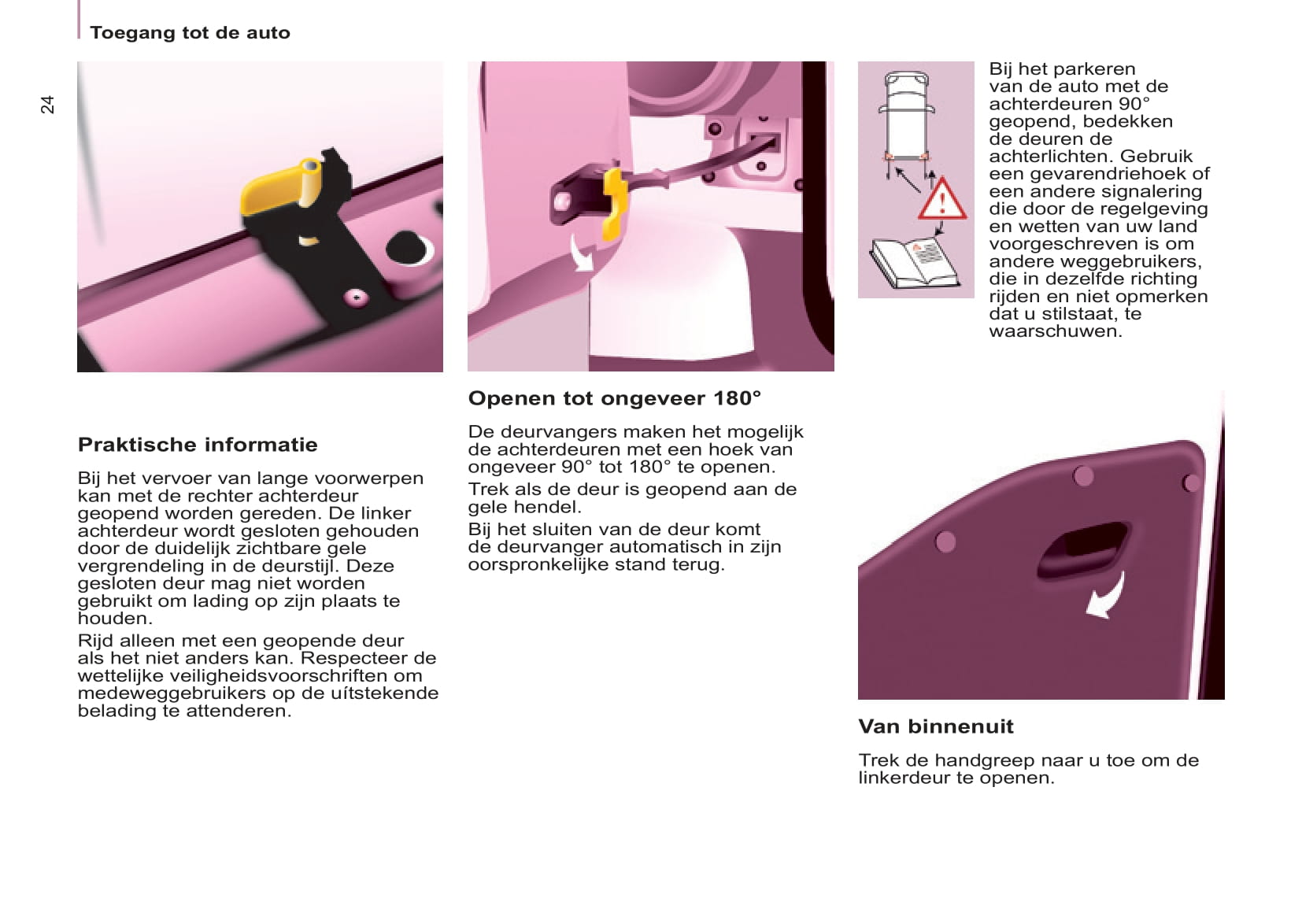 Toegang tot de auto

24

Praktische informatie

Bij het vervoer van lange voorwerpen kan met de rechter achterdeur geopend worden gereden. De linker achterdeur wordt gesloten gehouden door de duidelijk zichtbare gele vergrendeling in de deurstijl. Deze gesloten deur mag niet worden gebruikt om lading op zijn plaats te houden.

Rijd alleen met een geopende deur als het niet anders kan. Respecteer de wettelijke veiligheidsvoorschriften om medeweggebruikers op de uítstekende belading te attenderen.

Openen tot ongeveer 180°

De deurvangers maken het mogelijk de achterdeuren met een hoek van ongeveer 90° tot 180° te openen.

Trek als de deur is geopend aan de gele hendel.

Bij het sluiten van de deur komt de deurvanger automatisch in zijn oorspronkelijke stand terug.

Bij het parkeren van de auto met de achterdeuren 90° geopend, bedekken de deuren de achterlichten. Gebruik een gevarendriehoek of een andere signalering die door de regelgeving en wetten van uw land voorgeschreven is om andere weggebruikers, die in dezelfde richting rijden en niet opmerken dat u stilstaat, te waarschuwen.

Van binnenuit

Trek de handgreep naar u toe om de linkerdeur te openen.