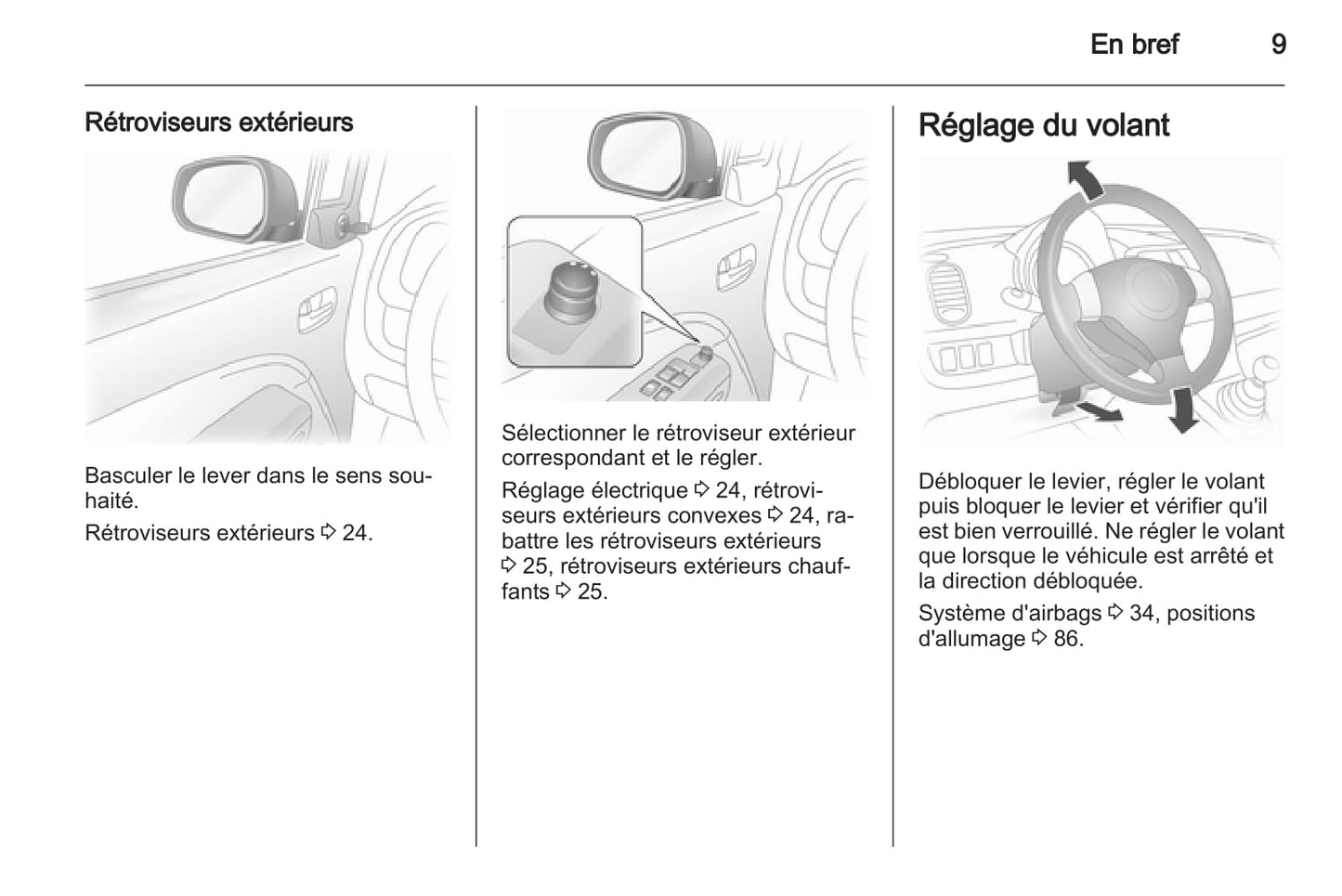 En bref 9

Rétroviseurs extérieurs

Basculer le lever dans le sens souhaité.

Rétroviseurs extérieurs ⇨ 24.

Sélectionner le rétroviseur extérieur correspondant et le régler.

Réglage électrique ⇨ 24, rétroviseurs extérieurs convexes ⇨ 24, rabattre les rétroviseurs extérieurs ⇨ 25, rétroviseurs extérieurs chauffants ⇨ 25.

Réglage du volant

Débloquer le levier, régler le volant puis bloquer le levier et vérifier qu'il est bien verrouillé. Ne régler le volant que lorsque le véhicule est arrêté et la direction débloquée.

Système d'airbags ⇨ 34, positions d'allumage ⇨ 86.