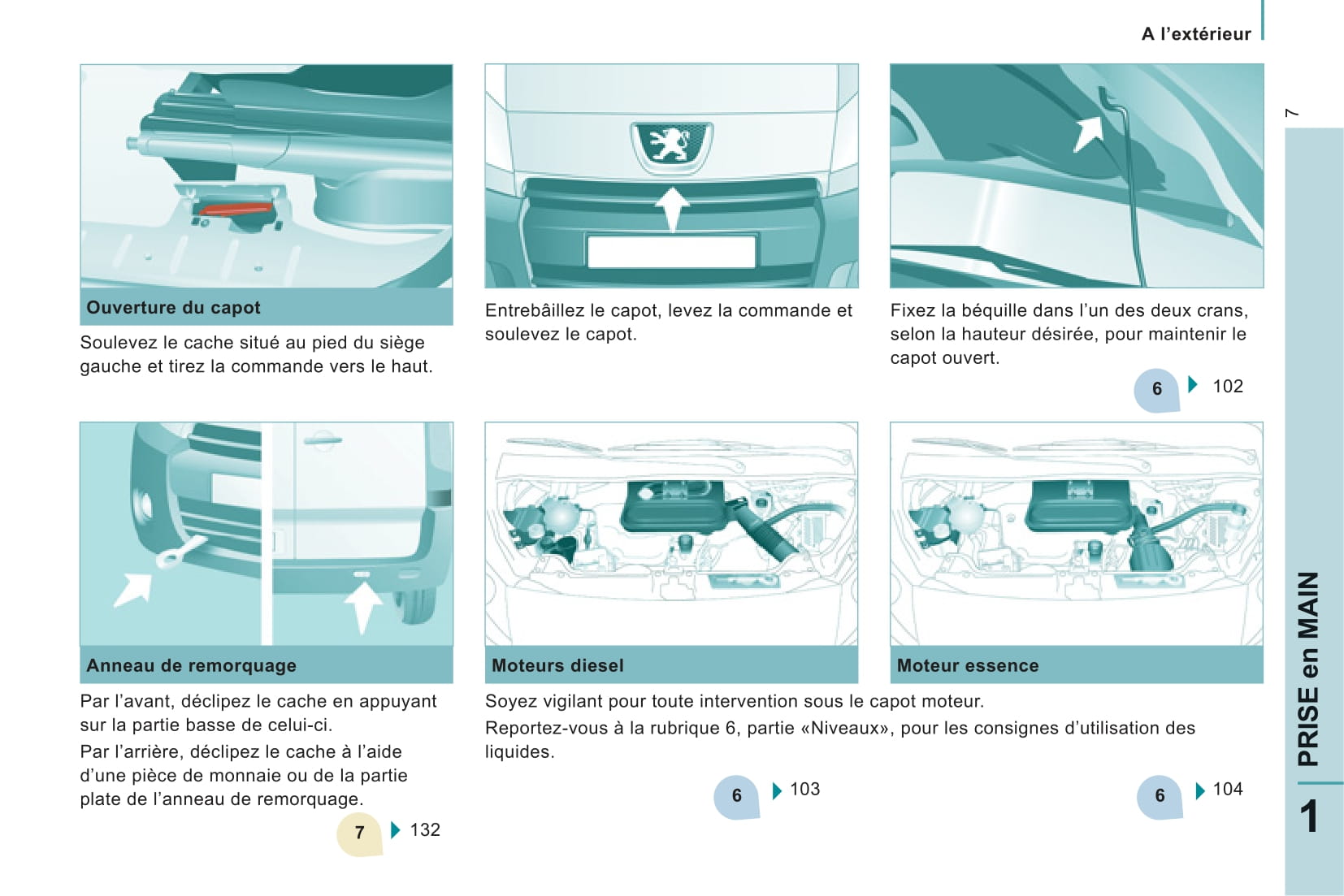 A l'extérieur

7

Ouverture du capot

Soulevez le cache situé au pied du siège gauche et tirez la commande vers le haut.

Entrebâillez le capot, levez la commande et soulevez le capot.

Fixez la béquille dans l'un des deux crans, selon la hauteur désirée, pour maintenir le capot ouvert.

6 102

Anneau de remorquage

Par l'avant, déclipez le cache en appuyant sur la partie basse de celui-ci.

Par l'arrière, déclipez le cache à l'aide d'une pièce de monnaie ou de la partie plate de l'anneau de remorquage.

7 132

Moteurs diesel

Moteur essence

Soyez vigilant pour toute intervention sous le capot moteur.

Reportez-vous à la rubrique 6, partie «Niveaux», pour les consignes d'utilisation des liquides.

6 103

6 104

PRISE en MAIN

1