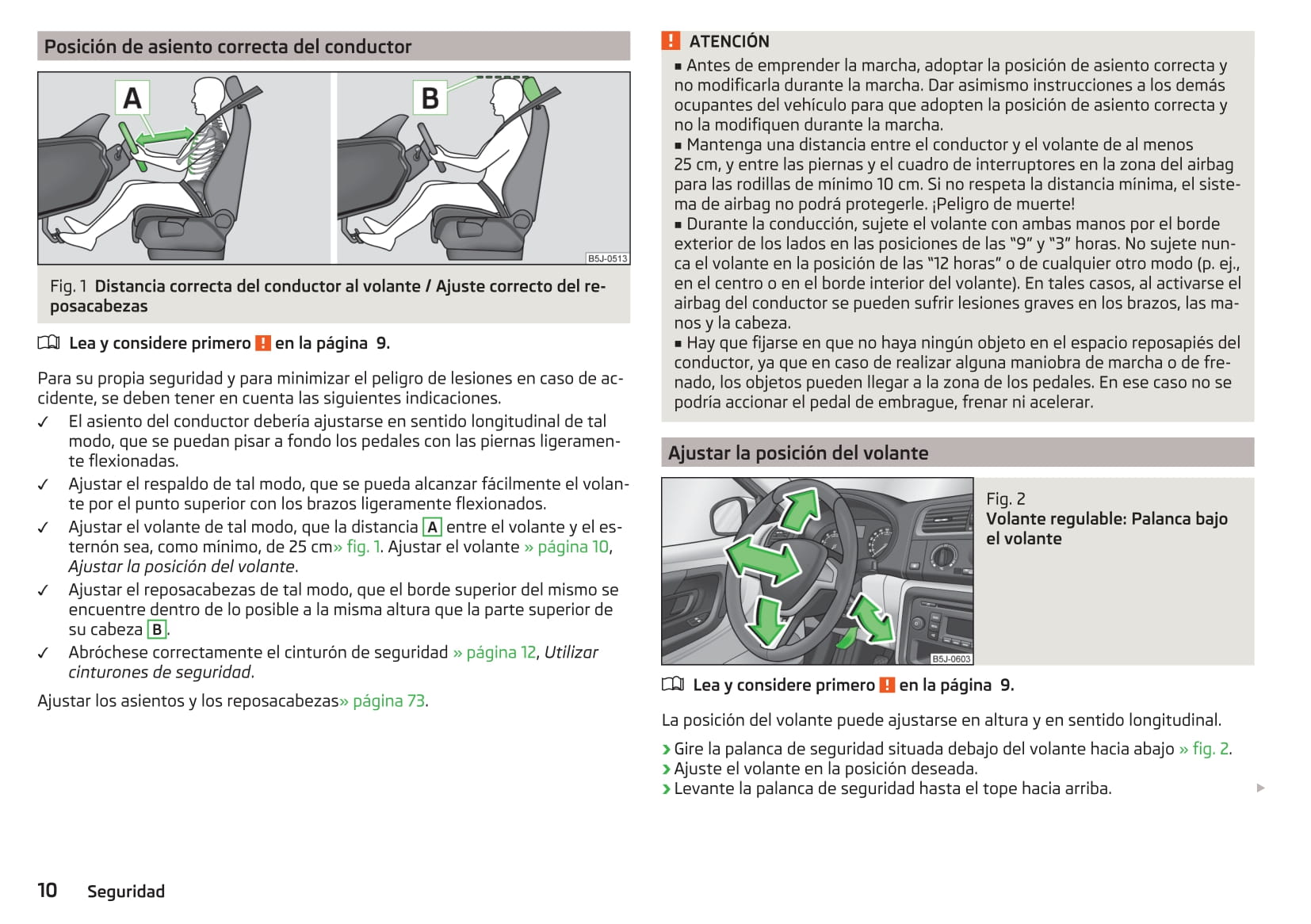 Posición de asiento correcta del conductor

A

B

B5J-0513

Fig. 1 Distancia correcta del conductor al volante / Ajuste correcto del reposacabezas

Lea y considere primero ! en la página 9.

Para su propia seguridad y para minimizar el peligro de lesiones en caso de accidente, se deben tener en cuenta las siguientes indicaciones.
✓ El asiento del conductor debería ajustarse en sentido longitudinal de tal modo, que se puedan pisar a fondo los pedales con las piernas ligeramente flexionadas.
✓ Ajustar el respaldo de tal modo, que se pueda alcanzar fácilmente el volante por el punto superior con los brazos ligeramente flexionados.
✓ Ajustar el volante de tal modo, que la distancia A entre el volante y el esternón sea, como mínimo, de 25 cm» fig. 1. Ajustar el volante » página 10, Ajustar la posición del volante.
✓ Ajustar el reposacabezas de tal modo, que el borde superior del mismo se encuentre dentro de lo posible a la misma altura que la parte superior de su cabeza B.
✓ Abróchese correctamente el cinturón de seguridad » página 12, Utilizar cinturones de seguridad.

Ajustar los asientos y los reposacabezas» página 73.

! ATENCIÓN
■ Antes de emprender la marcha, adoptar la posición de asiento correcta y no modificarla durante la marcha. Dar asimismo instrucciones a los demás ocupantes del vehículo para que adopten la posición de asiento correcta y no la modifiquen durante la marcha.
■ Mantenga una distancia entre el conductor y el volante de al menos 25 cm, y entre las piernas y el cuadro de interruptores en la zona del airbag para las rodillas de mínimo 10 cm. Si no respeta la distancia mínima, el sistema de airbag no podrá protegerle. ¡Peligro de muerte!
■ Durante la conducción, sujete el volante con ambas manos por el borde exterior de los lados en las posiciones de las “9” y “3” horas. No sujete nunca el volante en la posición de las “12 horas” o de cualquier otro modo (p. ej., en el centro o en el borde interior del volante). En tales casos, al activarse el airbag del conductor se pueden sufrir lesiones graves en los brazos, las manos y la cabeza.
■ Hay que fijarse en que no haya ningún objeto en el espacio reposapiés del conductor, ya que en caso de realizar alguna maniobra de marcha o de frenado, los objetos pueden llegar a la zona de los pedales. En ese caso no se podría accionar el pedal de embrague, frenar ni acelerar.

Ajustar la posición del volante

B5J-0603

Fig. 2
Volante regulable: Palanca bajo el volante

Lea y considere primero ! en la página 9.

La posición del volante puede ajustarse en altura y en sentido longitudinal.
› Gire la palanca de seguridad situada debajo del volante hacia abajo » fig. 2.
› Ajuste el volante en la posición deseada.
› Levante la palanca de seguridad hasta el tope hacia arriba.

10 Seguridad