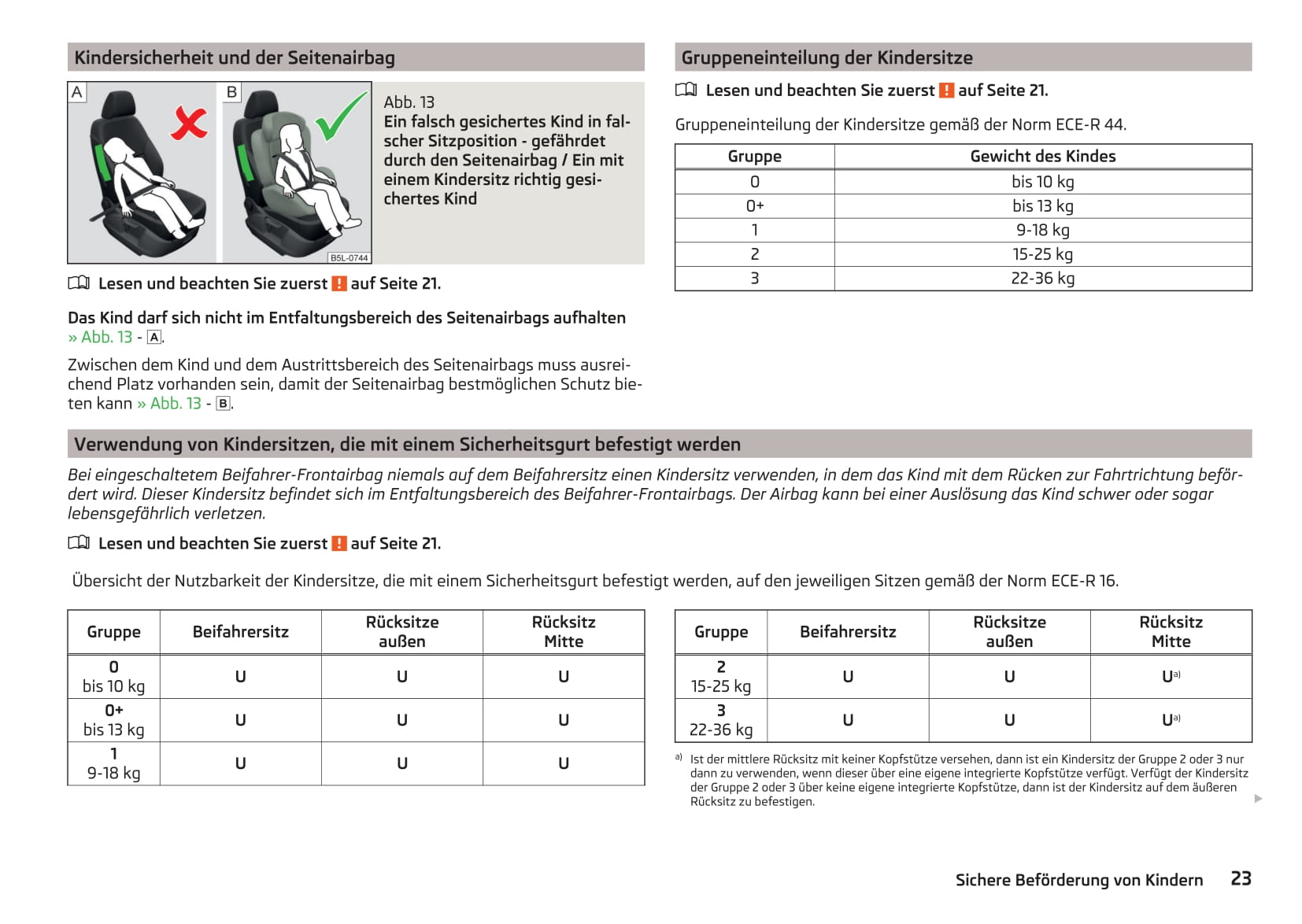 Kindersicherheit und der Seitenairbag

A B

B5L-0744

Abb. 13
Ein falsch gesichertes Kind in falscher Sitzposition - gefährdet durch den Seitenairbag / Ein mit einem Kindersitz richtig gesichertes Kind

Lesen und beachten Sie zuerst ! auf Seite 21.

Das Kind darf sich nicht im Entfaltungsbereich des Seitenairbags aufhalten » Abb. 13 - A.

Zwischen dem Kind und dem Austrittsbereich des Seitenairbags muss ausreichend Platz vorhanden sein, damit der Seitenairbag bestmöglichen Schutz bieten kann » Abb. 13 - B.

Gruppeneinteilung der Kindersitze

Lesen und beachten Sie zuerst ! auf Seite 21.

Gruppeneinteilung der Kindersitze gemäß der Norm ECE-R 44.

| Gruppe | Gewicht des Kindes |
|---|---|
| 0 | bis 10 kg |
| 0+ | bis 13 kg |
| 1 | 9-18 kg |
| 2 | 15-25 kg |
| 3 | 22-36 kg |

Verwendung von Kindersitzen, die mit einem Sicherheitsgurt befestigt werden

Bei eingeschaltetem Beifahrer-Frontairbag niemals auf dem Beifahrersitz einen Kindersitz verwenden, in dem das Kind mit dem Rücken zur Fahrtrichtung befördert wird. Dieser Kindersitz befindet sich im Entfaltungsbereich des Beifahrer-Frontairbags. Der Airbag kann bei einer Auslösung das Kind schwer oder sogar lebensgefährlich verletzen.

Lesen und beachten Sie zuerst ! auf Seite 21.

Übersicht der Nutzbarkeit der Kindersitze, die mit einem Sicherheitsgurt befestigt werden, auf den jeweiligen Sitzen gemäß der Norm ECE-R 16.

| Gruppe | Beifahrersitz | Rücksitze außen | Rücksitz Mitte |
|---|---|---|---|
| 0 bis 10 kg | U | U | U |
| 0+ bis 13 kg | U | U | U |
| 1 9-18 kg | U | U | U |

| Gruppe | Beifahrersitz | Rücksitze außen | Rücksitz Mitte |
|---|---|---|---|
| 2 15-25 kg | U | U | U$^{a)}$ |
| 3 22-36 kg | U | U | U$^{a)}$ |

a) Ist der mittlere Rücksitz mit keiner Kopfstütze versehen, dann ist ein Kindersitz der Gruppe 2 oder 3 nur dann zu verwenden, wenn dieser über eine eigene integrierte Kopfstütze verfügt. Verfügt der Kindersitz der Gruppe 2 oder 3 über keine eigene integrierte Kopfstütze, dann ist der Kindersitz auf dem äußeren Rücksitz zu befestigen.

Sichere Beförderung von Kindern 23