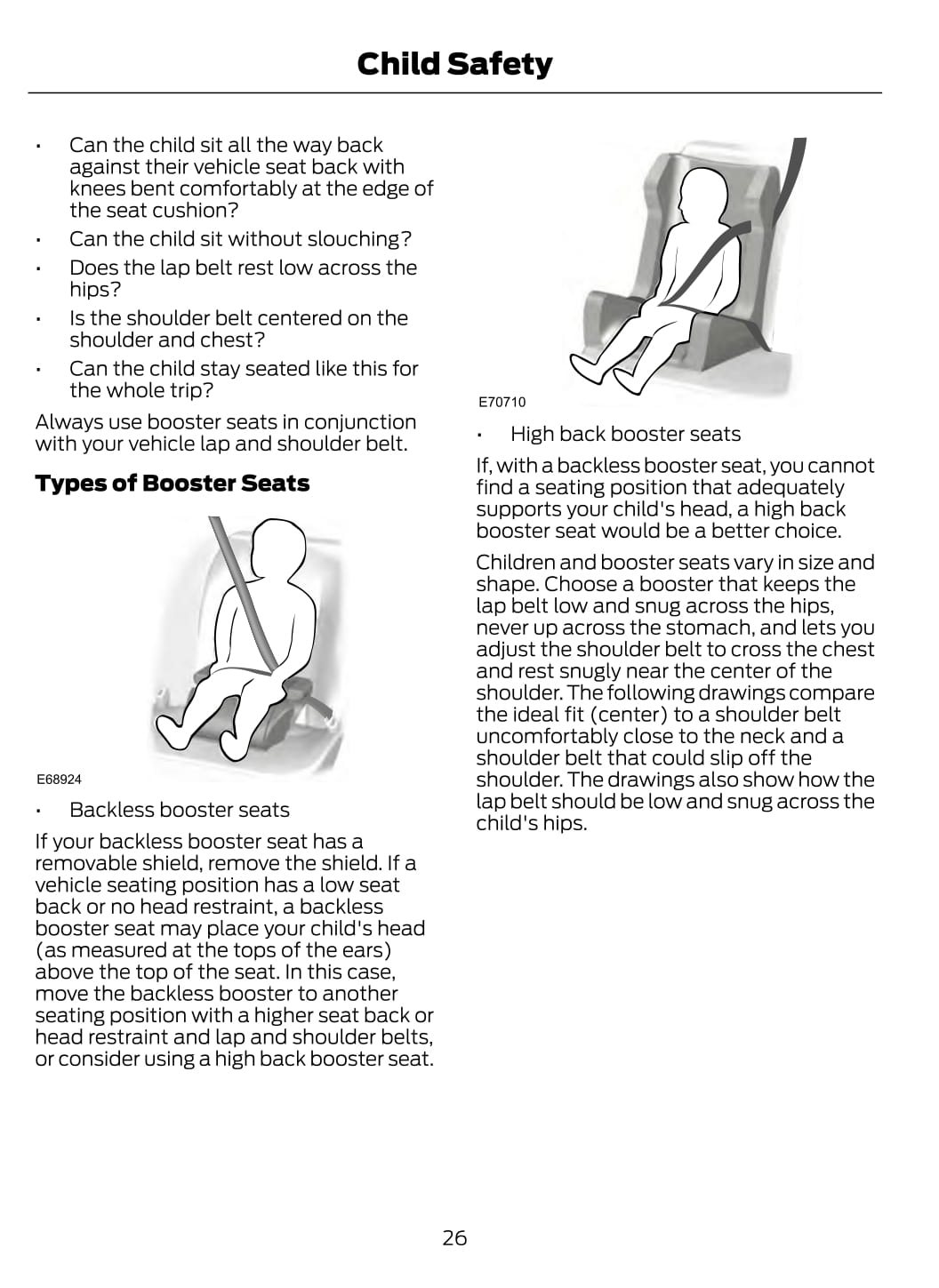 Child Safety

• Can the child sit all the way back against their vehicle seat back with knees bent comfortably at the edge of the seat cushion?
• Can the child sit without slouching?
• Does the lap belt rest low across the hips?
• Is the shoulder belt centered on the shoulder and chest?
• Can the child stay seated like this for the whole trip?

Always use booster seats in conjunction with your vehicle lap and shoulder belt.

Types of Booster Seats

E68924

• Backless booster seats

If your backless booster seat has a removable shield, remove the shield. If a vehicle seating position has a low seat back or no head restraint, a backless booster seat may place your child's head (as measured at the tops of the ears) above the top of the seat. In this case, move the backless booster to another seating position with a higher seat back or head restraint and lap and shoulder belts, or consider using a high back booster seat.

E70710

• High back booster seats

If, with a backless booster seat, you cannot find a seating position that adequately supports your child's head, a high back booster seat would be a better choice.

Children and booster seats vary in size and shape. Choose a booster that keeps the lap belt low and snug across the hips, never up across the stomach, and lets you adjust the shoulder belt to cross the chest and rest snugly near the center of the shoulder. The following drawings compare the ideal fit (center) to a shoulder belt uncomfortably close to the neck and a shoulder belt that could slip off the shoulder. The drawings also show how the lap belt should be low and snug across the child's hips.

26