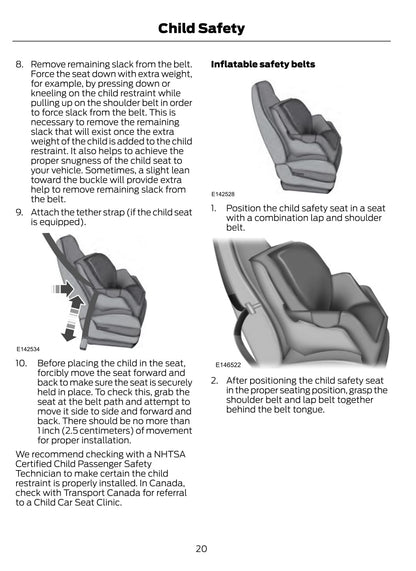 Child Safety

8. Remove remaining slack from the belt. Force the seat down with extra weight, for example, by pressing down or kneeling on the child restraint while pulling up on the shoulder belt in order to force slack from the belt. This is necessary to remove the remaining slack that will exist once the extra weight of the child is added to the child restraint. It also helps to achieve the proper snugness of the child seat to your vehicle. Sometimes, a slight lean toward the buckle will provide extra help to remove remaining slack from the belt.

9. Attach the tether strap (if the child seat is equipped).

E142534

10. Before placing the child in the seat, forcibly move the seat forward and back to make sure the seat is securely held in place. To check this, grab the seat at the belt path and attempt to move it side to side and forward and back. There should be no more than 1 inch (2.5 centimeters) of movement for proper installation.

We recommend checking with a NHTSA Certified Child Passenger Safety Technician to make certain the child restraint is properly installed. In Canada, check with Transport Canada for referral to a Child Car Seat Clinic.

Inflatable safety belts

E142528

1. Position the child safety seat in a seat with a combination lap and shoulder belt.

E146522

2. After positioning the child safety seat in the proper seating position, grasp the shoulder belt and lap belt together behind the belt tongue.

20