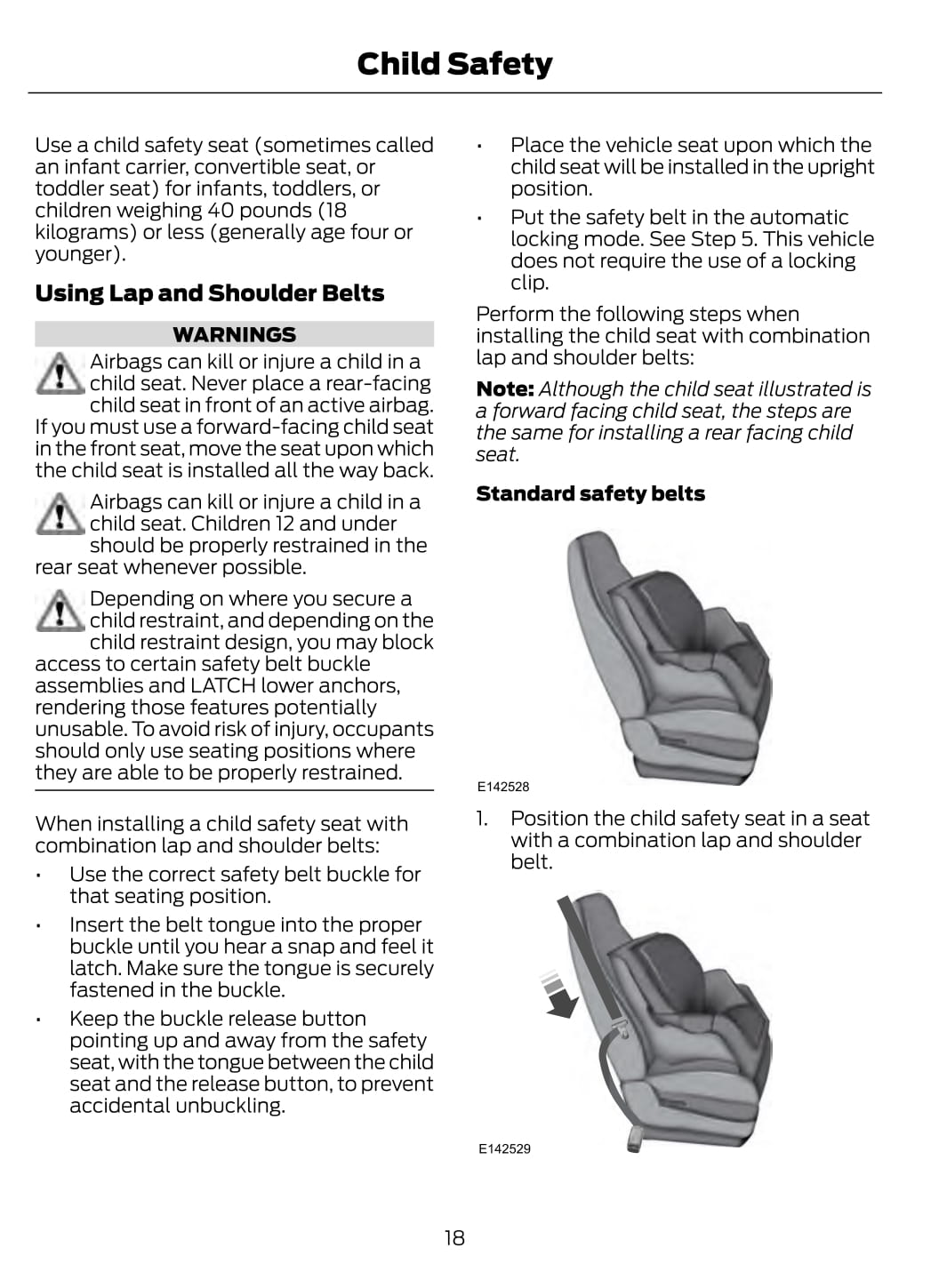 Child Safety

Use a child safety seat (sometimes called an infant carrier, convertible seat, or toddler seat) for infants, toddlers, or children weighing 40 pounds (18 kilograms) or less (generally age four or younger).

Using Lap and Shoulder Belts

WARNINGS

Airbags can kill or injure a child in a child seat. Never place a rear-facing child seat in front of an active airbag. If you must use a forward-facing child seat in the front seat, move the seat upon which the child seat is installed all the way back.

Airbags can kill or injure a child in a child seat. Children 12 and under should be properly restrained in the rear seat whenever possible.

Depending on where you secure a child restraint, and depending on the child restraint design, you may block access to certain safety belt buckle assemblies and LATCH lower anchors, rendering those features potentially unusable. To avoid risk of injury, occupants should only use seating positions where they are able to be properly restrained.

When installing a child safety seat with combination lap and shoulder belts:

• Use the correct safety belt buckle for that seating position.

• Insert the belt tongue into the proper buckle until you hear a snap and feel it latch. Make sure the tongue is securely fastened in the buckle.

• Keep the buckle release button pointing up and away from the safety seat, with the tongue between the child seat and the release button, to prevent accidental unbuckling.

• Place the vehicle seat upon which the child seat will be installed in the upright position.

• Put the safety belt in the automatic locking mode. See Step 5. This vehicle does not require the use of a locking clip.

Perform the following steps when installing the child seat with combination lap and shoulder belts:

Note: Although the child seat illustrated is a forward facing child seat, the steps are the same for installing a rear facing child seat.

Standard safety belts

E142528

1. Position the child safety seat in a seat with a combination lap and shoulder belt.

E142529

18