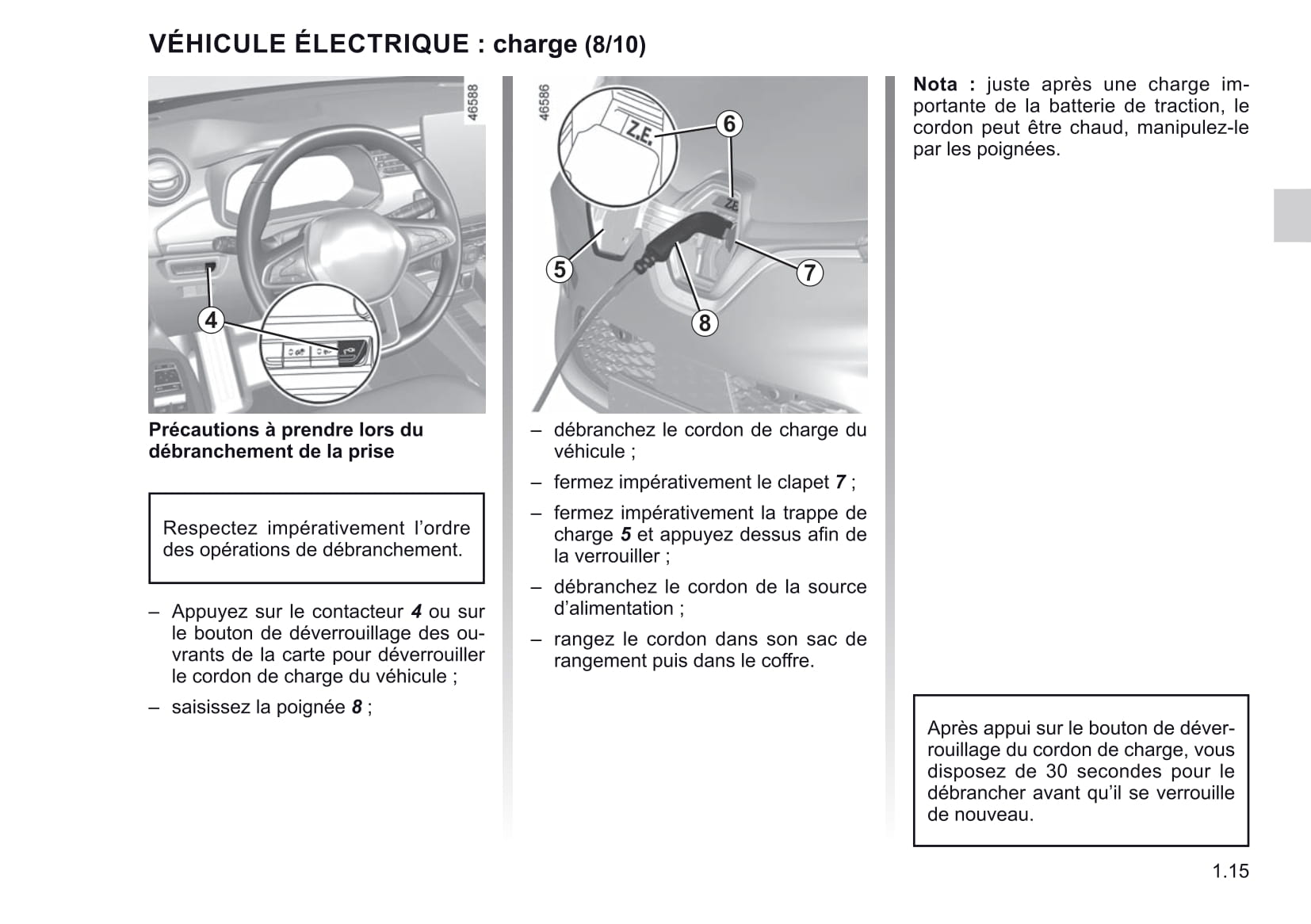 VÉHICULE ÉLECTRIQUE : charge (8/10)

46588

4

Précautions à prendre lors du débranchement de la prise

Respectez impérativement l'ordre des opérations de débranchement.

– Appuyez sur le contacteur 4 ou sur le bouton de déverrouillage des ouvrants de la carte pour déverrouiller le cordon de charge du véhicule ;

– saisissez la poignée 8 ;

46586

Z.E.

6

Z.E.

5

7

8

– débranchez le cordon de charge du véhicule ;

– fermez impérativement le clapet 7 ;

– fermez impérativement la trappe de charge 5 et appuyez dessus afin de la verrouiller ;

– débranchez le cordon de la source d'alimentation ;

– rangez le cordon dans son sac de rangement puis dans le coffre.

Nota : juste après une charge importante de la batterie de traction, le cordon peut être chaud, manipulez-le par les poignées.

Après appui sur le bouton de déverrouillage du cordon de charge, vous disposez de 30 secondes pour le débrancher avant qu'il se verrouille de nouveau.

1.15