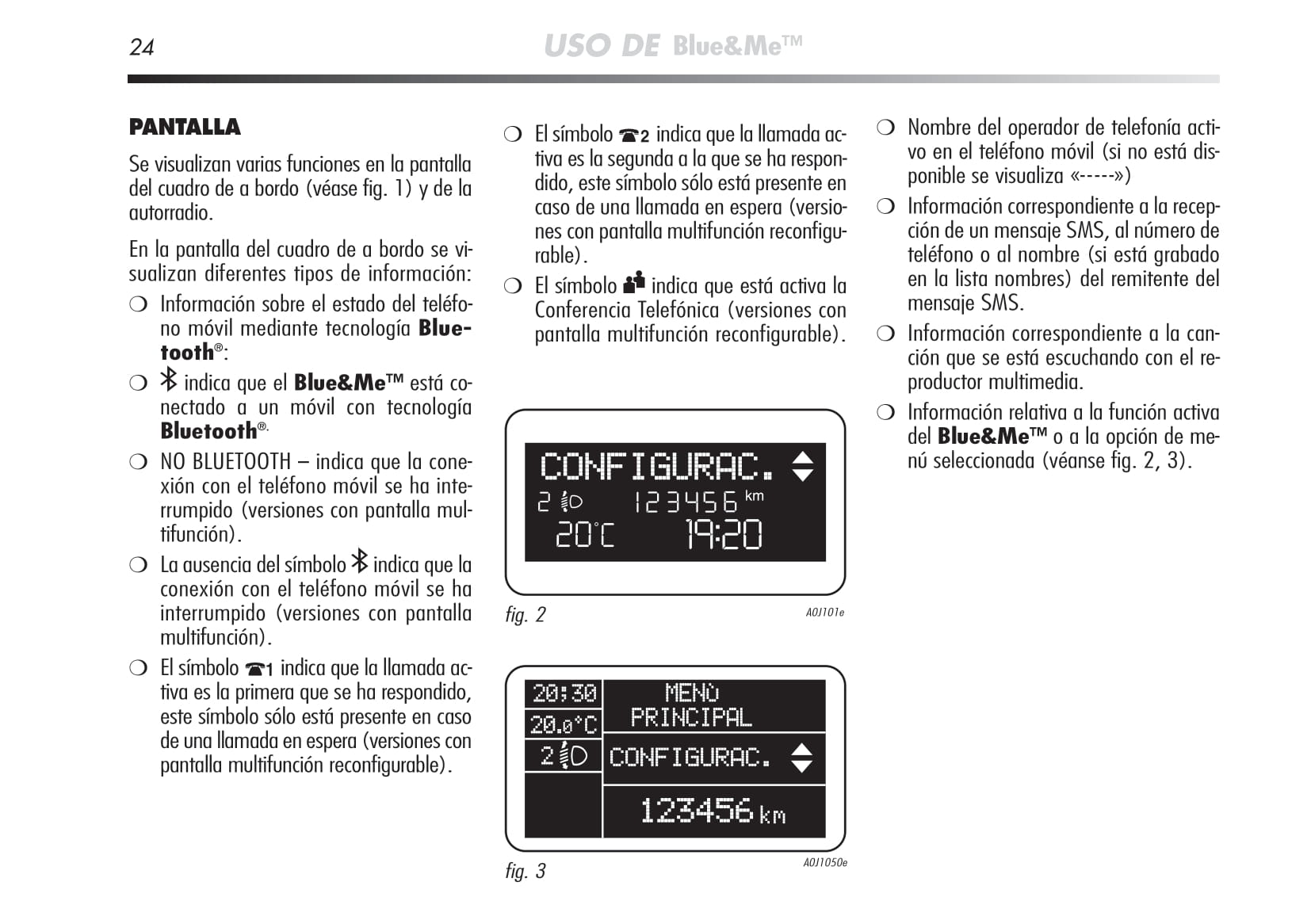 24 USO DE Blue&Me™

PANTALLA

Se visualizan varias funciones en la pantalla del cuadro de a bordo (véase fig. 1) y de la autorradio.

En la pantalla del cuadro de a bordo se visualizan diferentes tipos de información:

❍ Información sobre el estado del teléfono móvil mediante tecnología Bluetooth®:

❍ indica que el Blue&Me™ está conectado a un móvil con tecnología Bluetooth®.

❍ NO BLUETOOTH – indica que la conexión con el teléfono móvil se ha interrumpido (versiones con pantalla multifunción).

❍ La ausencia del símbolo indica que la conexión con el teléfono móvil se ha interrumpido (versiones con pantalla multifunción).

❍ El símbolo 1 indica que la llamada activa es la primera que se ha respondido, este símbolo sólo está presente en caso de una llamada en espera (versiones con pantalla multifunción reconfigurable).

❍ El símbolo 2 indica que la llamada activa es la segunda a la que se ha respondido, este símbolo sólo está presente en caso de una llamada en espera (versiones con pantalla multifunción reconfigurable).

❍ El símbolo indica que está activa la Conferencia Telefónica (versiones con pantalla multifunción reconfigurable).

CONFIGURAC.
2 123456 km
20°C 19:20

fig. 2 A0J101e

20:30
20.0°C
2
MENÙ PRINCIPAL
CONFIGURAC.
123456 km

fig. 3 A0J1050e

❍ Nombre del operador de telefonía activo en el teléfono móvil (si no está disponible se visualiza «-----»)

❍ Información correspondiente a la recepción de un mensaje SMS, al número de teléfono o al nombre (si está grabado en la lista nombres) del remitente del mensaje SMS.

❍ Información correspondiente a la canción que se está escuchando con el reproductor multimedia.

❍ Información relativa a la función activa del Blue&Me™ o a la opción de menú seleccionada (véanse fig. 2, 3).