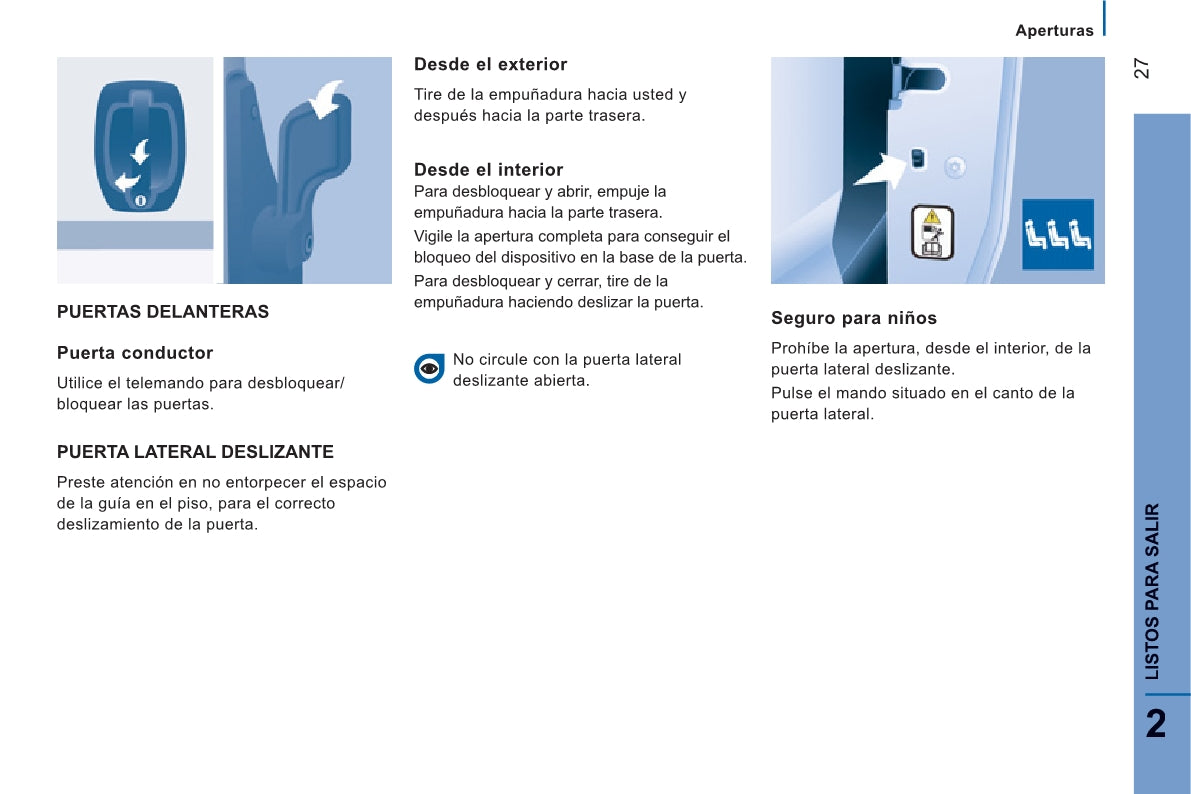 Aperturas

27

PUERTAS DELANTERAS

Puerta conductor

Utilice el telemando para desbloquear/ bloquear las puertas.

PUERTA LATERAL DESLIZANTE

Preste atención en no entorpecer el espacio de la guía en el piso, para el correcto deslizamiento de la puerta.

Desde el exterior

Tire de la empuñadura hacia usted y después hacia la parte trasera.

Desde el interior

Para desbloquear y abrir, empuje la empuñadura hacia la parte trasera.

Vigile la apertura completa para conseguir el bloqueo del dispositivo en la base de la puerta.

Para desbloquear y cerrar, tire de la empuñadura haciendo deslizar la puerta.

No circule con la puerta lateral deslizante abierta.

Seguro para niños

Prohíbe la apertura, desde el interior, de la puerta lateral deslizante.

Pulse el mando situado en el canto de la puerta lateral.

LISTOS PARA SALIR

2