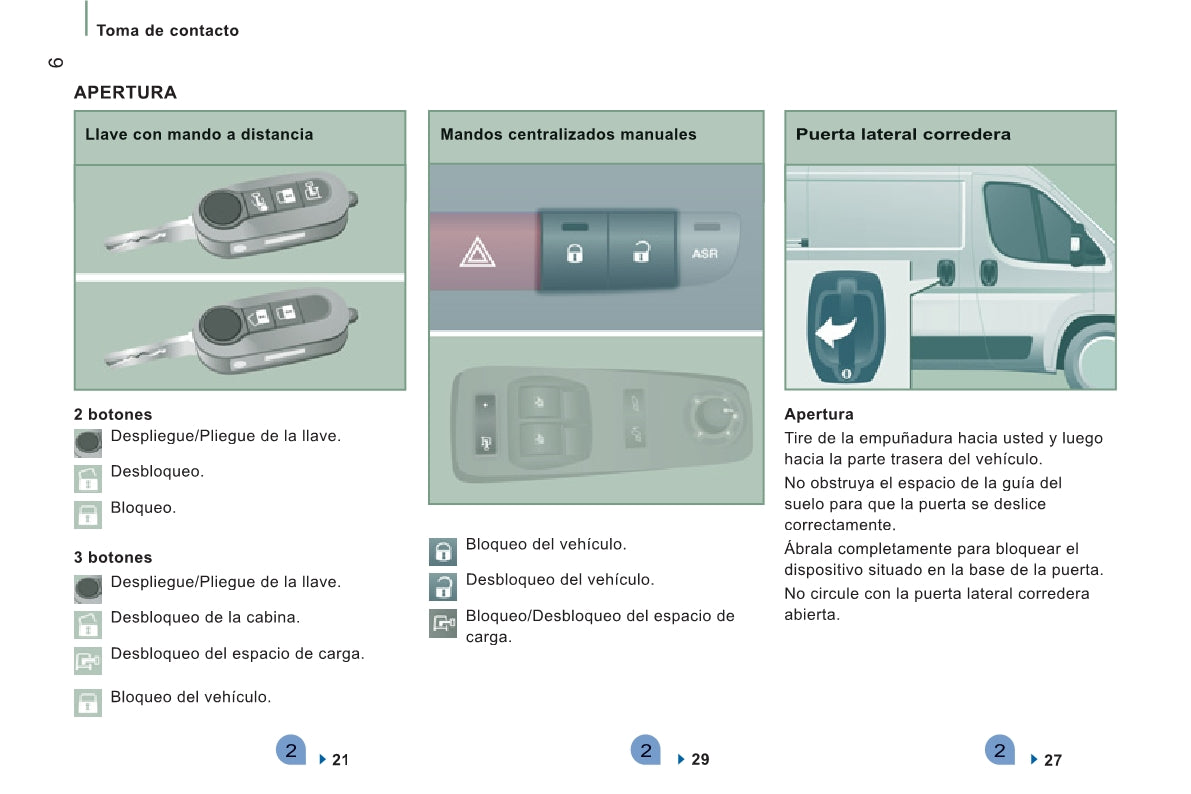 Toma de contacto

6

APERTURA

Llave con mando a distancia

2 botones
Despliegue/Pliegue de la llave.
Desbloqueo.
Bloqueo.

3 botones
Despliegue/Pliegue de la llave.
Desbloqueo de la cabina.
Desbloqueo del espacio de carga.
Bloqueo del vehículo.

2 21

Mandos centralizados manuales

ASR

Bloqueo del vehículo.
Desbloqueo del vehículo.
Bloqueo/Desbloqueo del espacio de carga.

2 29

Puerta lateral corredera

Apertura
Tire de la empuñadura hacia usted y luego hacia la parte trasera del vehículo.
No obstruya el espacio de la guía del suelo para que la puerta se deslice correctamente.
Ábrala completamente para bloquear el dispositivo situado en la base de la puerta.
No circule con la puerta lateral corredera abierta.

2 27