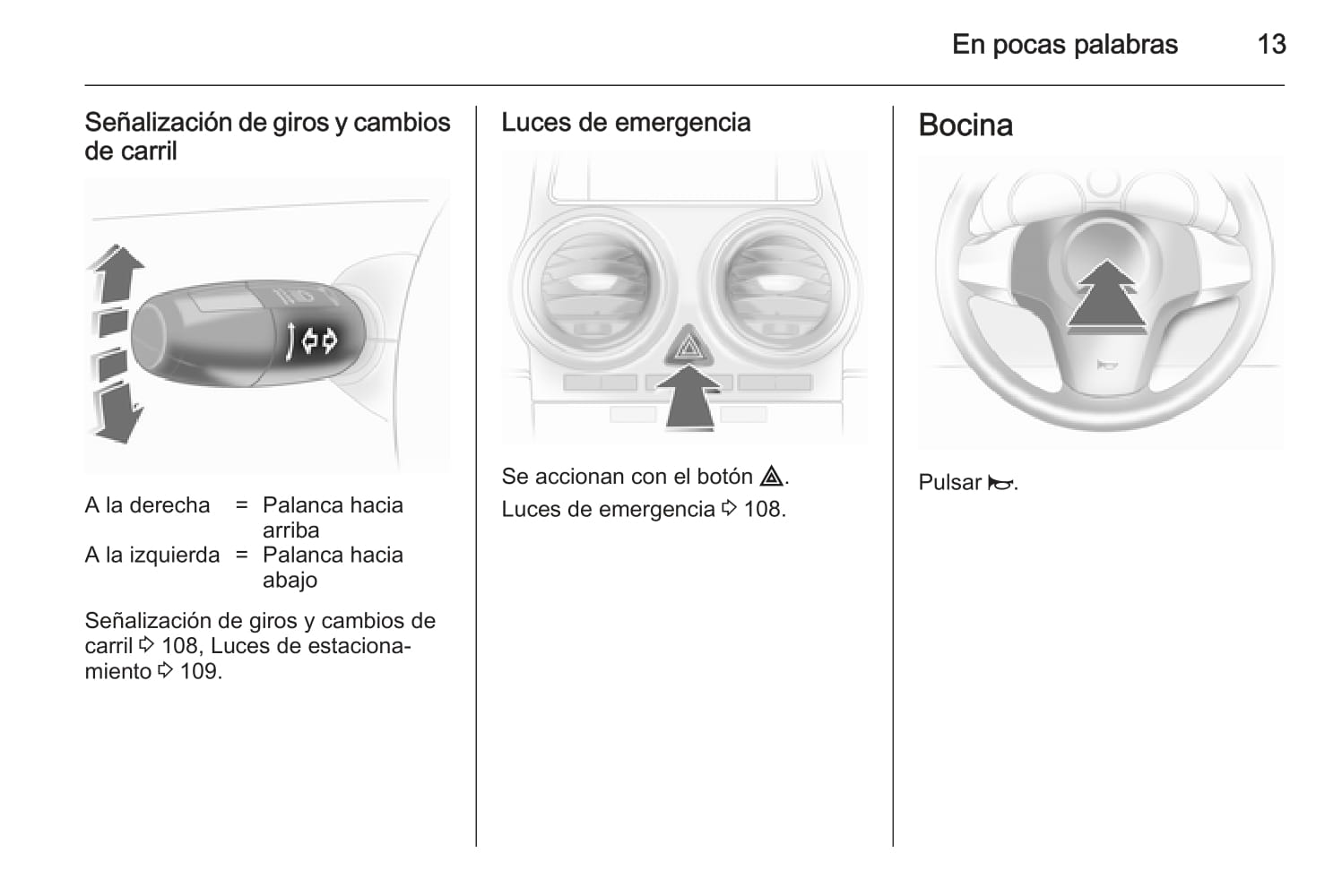 En pocas palabras 13

Señalización de giros y cambios de carril

A la derecha = Palanca hacia arriba
A la izquierda = Palanca hacia abajo

Señalización de giros y cambios de carril ⇨ 108, Luces de estacionamiento ⇨ 109.

Luces de emergencia

Se accionan con el botón ⚠.
Luces de emergencia ⇨ 108.

Bocina

Pulsar 📯.