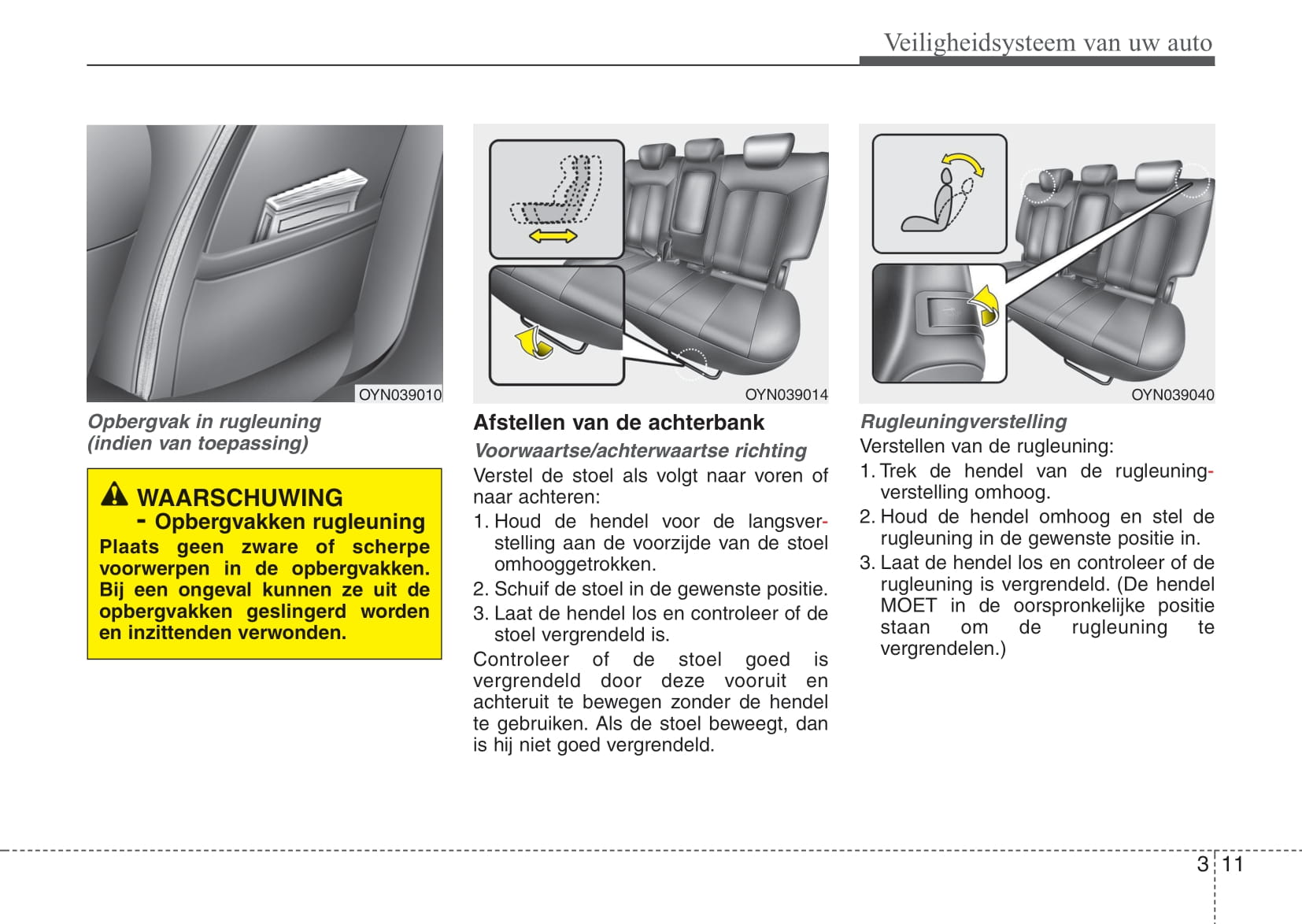 Veiligheidsysteem van uw auto

OYN039010

Opbergvak in rugleuning (indien van toepassing)

WAARSCHUWING - Opbergvakken rugleuning

Plaats geen zware of scherpe voorwerpen in de opbergvakken. Bij een ongeval kunnen ze uit de opbergvakken geslingerd worden en inzittenden verwonden.

OYN039014

Afstellen van de achterbank

Voorwaartse/achterwaartse richting

Verstel de stoel als volgt naar voren of naar achteren:

1. Houd de hendel voor de langsverstelling aan de voorzijde van de stoel omhooggetrokken.
2. Schuif de stoel in de gewenste positie.
3. Laat de hendel los en controleer of de stoel vergrendeld is.

Controleer of de stoel goed is vergrendeld door deze vooruit en achteruit te bewegen zonder de hendel te gebruiken. Als de stoel beweegt, dan is hij niet goed vergrendeld.

OYN039040

Rugleuningverstelling

Verstellen van de rugleuning:

1. Trek de hendel van de rugleuningverstelling omhoog.
2. Houd de hendel omhoog en stel de rugleuning in de gewenste positie in.
3. Laat de hendel los en controleer of de rugleuning is vergrendeld. (De hendel MOET in de oorspronkelijke positie staan om de rugleuning te vergrendelen.)

3 11