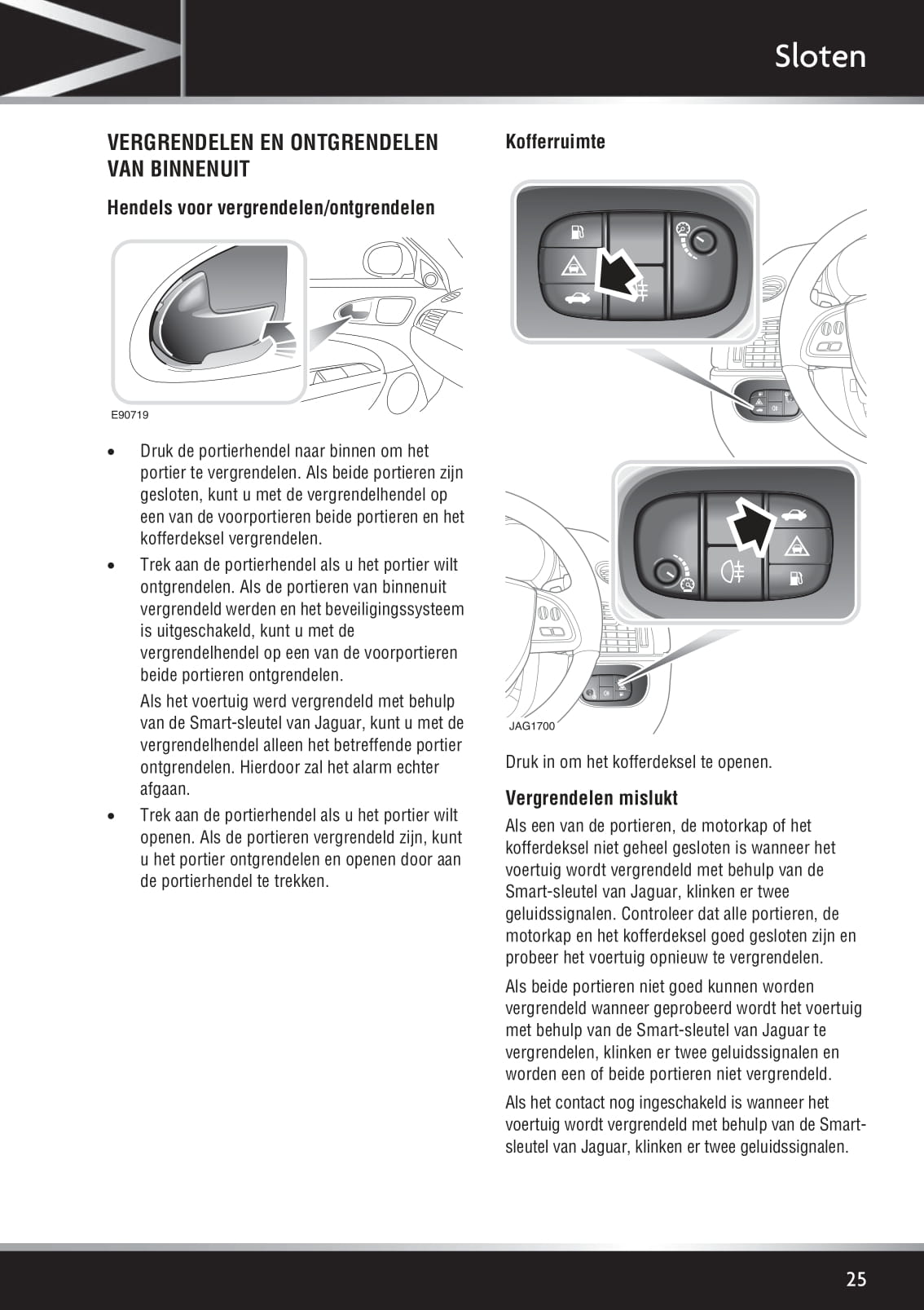 Sloten

VERGRENDELEN EN ONTGRENDELEN VAN BINNENUIT

Hendels voor vergrendelen/ontgrendelen

E90719

• Druk de portierhendel naar binnen om het portier te vergrendelen. Als beide portieren zijn gesloten, kunt u met de vergrendelhendel op een van de voorportieren beide portieren en het kofferdeksel vergrendelen.
• Trek aan de portierhendel als u het portier wilt ontgrendelen. Als de portieren van binnenuit vergrendeld werden en het beveiligingssysteem is uitgeschakeld, kunt u met de vergrendelhendel op een van de voorportieren beide portieren ontgrendelen.

Als het voertuig werd vergrendeld met behulp van de Smart-sleutel van Jaguar, kunt u met de vergrendelhendel alleen het betreffende portier ontgrendelen. Hierdoor zal het alarm echter afgaan.
• Trek aan de portierhendel als u het portier wilt openen. Als de portieren vergrendeld zijn, kunt u het portier ontgrendelen en openen door aan de portierhendel te trekken.

Kofferruimte

JAG1700

Druk in om het kofferdeksel te openen.

Vergrendelen mislukt

Als een van de portieren, de motorkap of het kofferdeksel niet geheel gesloten is wanneer het voertuig wordt vergrendeld met behulp van de Smart-sleutel van Jaguar, klinken er twee geluidssignalen. Controleer dat alle portieren, de motorkap en het kofferdeksel goed gesloten zijn en probeer het voertuig opnieuw te vergrendelen.

Als beide portieren niet goed kunnen worden vergrendeld wanneer geprobeerd wordt het voertuig met behulp van de Smart-sleutel van Jaguar te vergrendelen, klinken er twee geluidssignalen en worden een of beide portieren niet vergrendeld.

Als het contact nog ingeschakeld is wanneer het voertuig wordt vergrendeld met behulp van de Smart-sleutel van Jaguar, klinken er twee geluidssignalen.

25