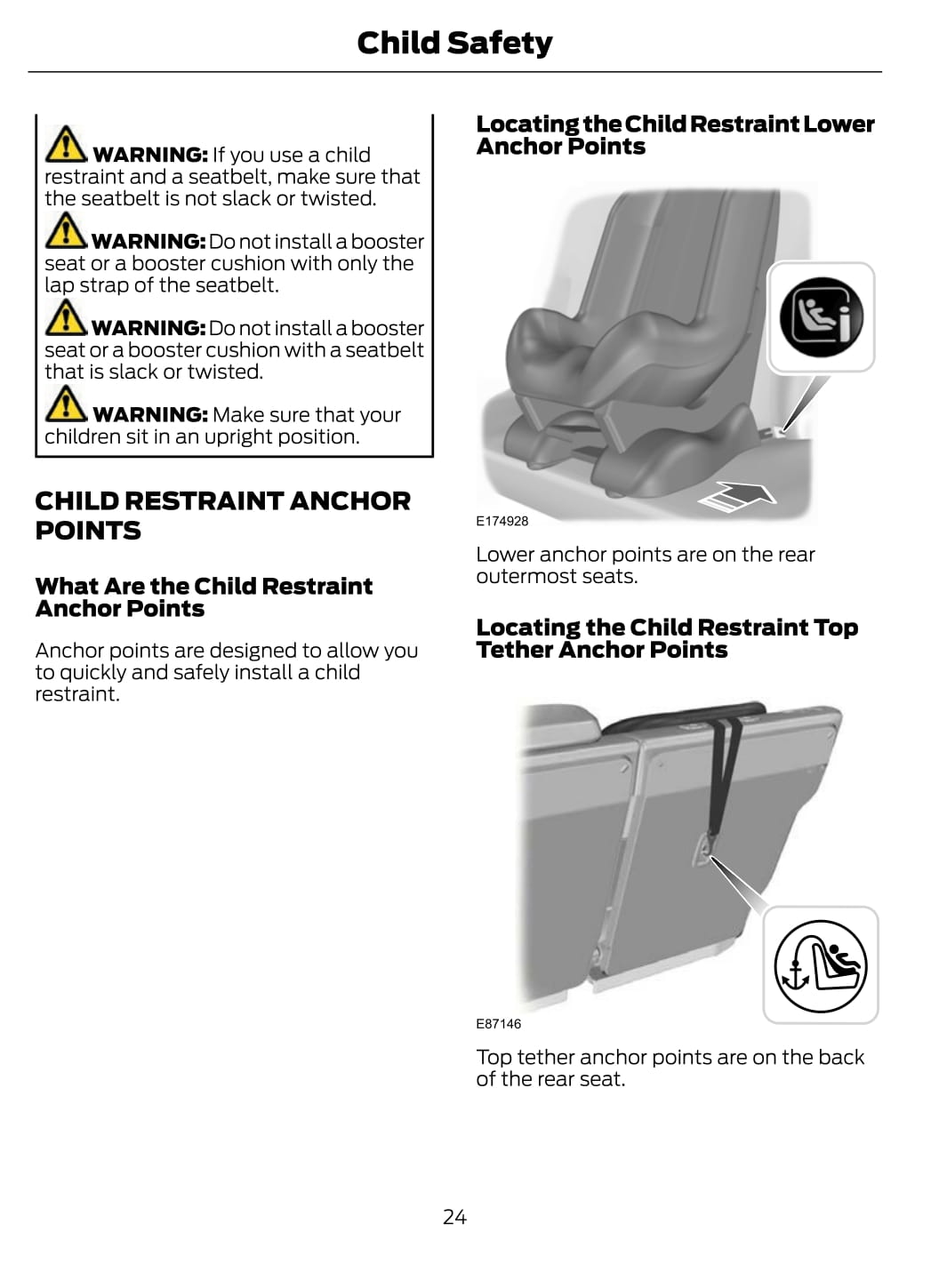 Child Safety

WARNING: If you use a child restraint and a seatbelt, make sure that the seatbelt is not slack or twisted.

WARNING: Do not install a booster seat or a booster cushion with only the lap strap of the seatbelt.

WARNING: Do not install a booster seat or a booster cushion with a seatbelt that is slack or twisted.

WARNING: Make sure that your children sit in an upright position.

CHILD RESTRAINT ANCHOR POINTS

What Are the Child Restraint Anchor Points

Anchor points are designed to allow you to quickly and safely install a child restraint.

Locating the Child Restraint Lower Anchor Points

E174928

Lower anchor points are on the rear outermost seats.

Locating the Child Restraint Top Tether Anchor Points

E87146

Top tether anchor points are on the back of the rear seat.

24