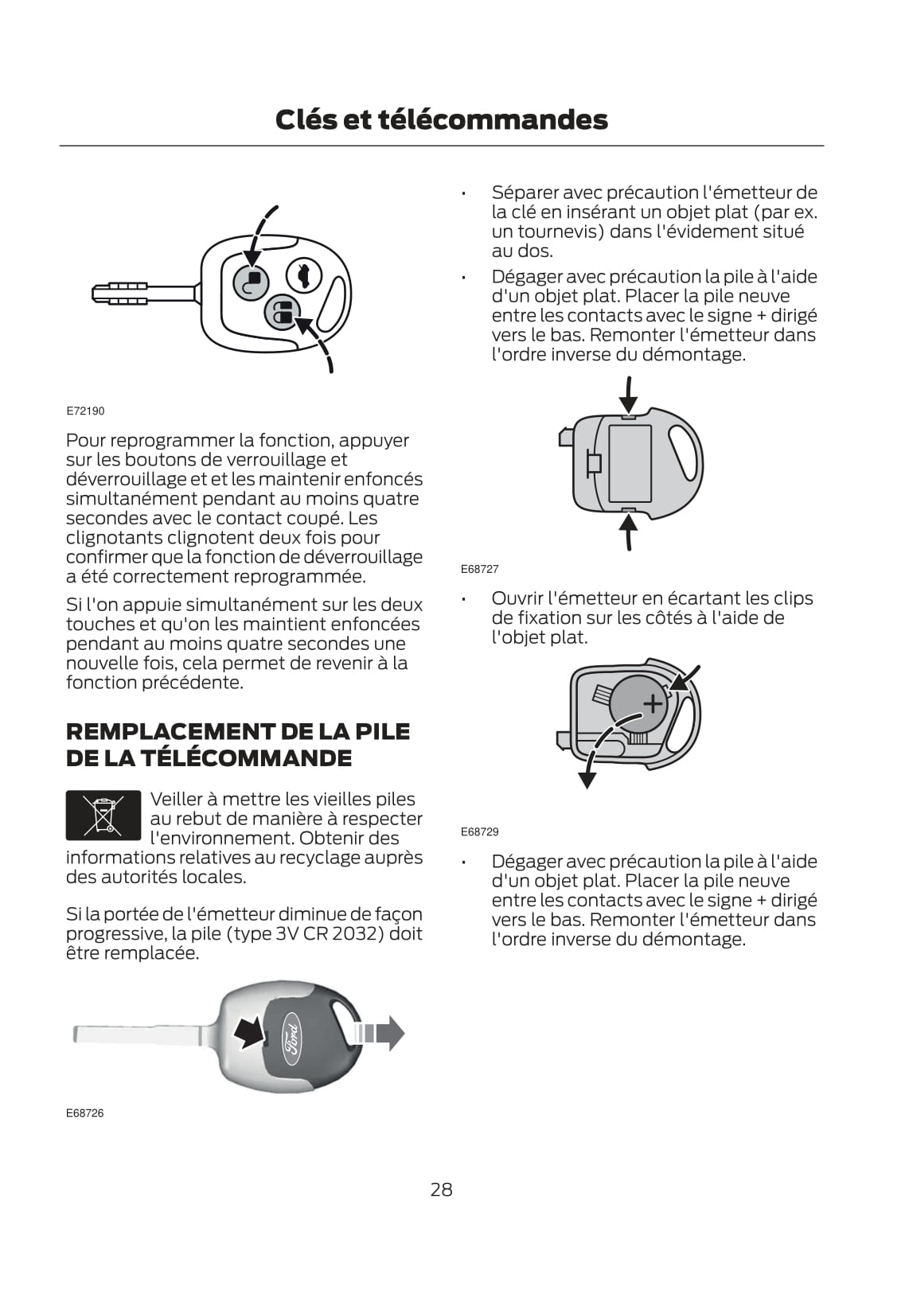 Clés et télécommandes

E72190

Pour reprogrammer la fonction, appuyer sur les boutons de verrouillage et déverrouillage et et les maintenir enfoncés simultanément pendant au moins quatre secondes avec le contact coupé. Les clignotants clignotent deux fois pour confirmer que la fonction de déverrouillage a été correctement reprogrammée.

Si l'on appuie simultanément sur les deux touches et qu'on les maintient enfoncées pendant au moins quatre secondes une nouvelle fois, cela permet de revenir à la fonction précédente.

REMPLACEMENT DE LA PILE DE LA TÉLÉCOMMANDE

Veiller à mettre les vieilles piles au rebut de manière à respecter l'environnement. Obtenir des informations relatives au recyclage auprès des autorités locales.

Si la portée de l'émetteur diminue de façon progressive, la pile (type 3V CR 2032) doit être remplacée.

Ford

E68726

• Séparer avec précaution l'émetteur de la clé en insérant un objet plat (par ex. un tournevis) dans l'évidement situé au dos.

• Dégager avec précaution la pile à l'aide d'un objet plat. Placer la pile neuve entre les contacts avec le signe + dirigé vers le bas. Remonter l'émetteur dans l'ordre inverse du démontage.

E68727

• Ouvrir l'émetteur en écartant les clips de fixation sur les côtés à l'aide de l'objet plat.

+

E68729

• Dégager avec précaution la pile à l'aide d'un objet plat. Placer la pile neuve entre les contacts avec le signe + dirigé vers le bas. Remonter l'émetteur dans l'ordre inverse du démontage.

28