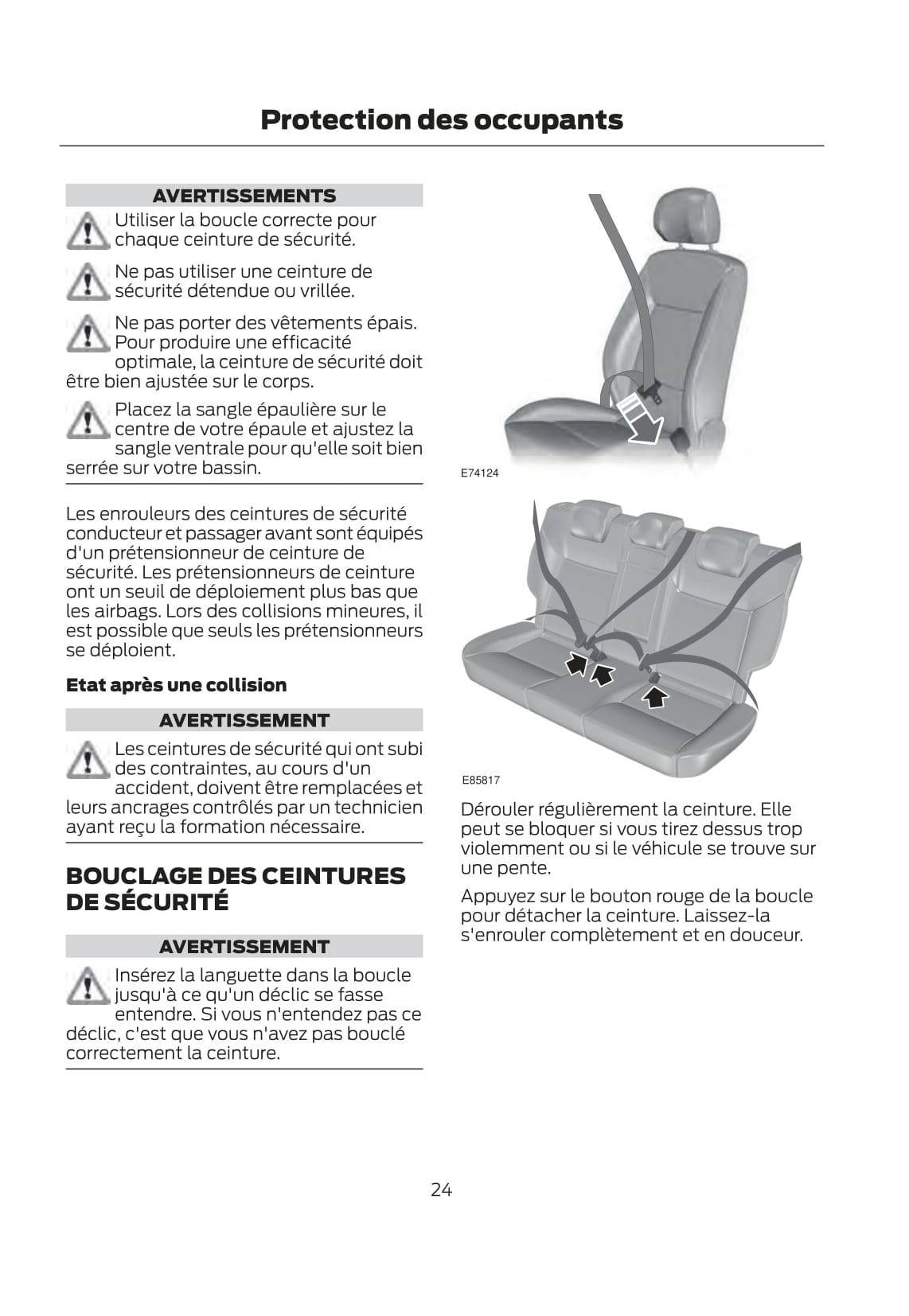 Protection des occupants

AVERTISSEMENTS

Utiliser la boucle correcte pour chaque ceinture de sécurité.

Ne pas utiliser une ceinture de sécurité détendue ou vrillée.

Ne pas porter des vêtements épais. Pour produire une efficacité optimale, la ceinture de sécurité doit être bien ajustée sur le corps.

Placez la sangle épaulière sur le centre de votre épaule et ajustez la sangle ventrale pour qu'elle soit bien serrée sur votre bassin.

Les enrouleurs des ceintures de sécurité conducteur et passager avant sont équipés d'un prétensionneur de ceinture de sécurité. Les prétensionneurs de ceinture ont un seuil de déploiement plus bas que les airbags. Lors des collisions mineures, il est possible que seuls les prétensionneurs se déploient.

Etat après une collision

AVERTISSEMENT

Les ceintures de sécurité qui ont subi des contraintes, au cours d'un accident, doivent être remplacées et leurs ancrages contrôlés par un technicien ayant reçu la formation nécessaire.

BOUCLAGE DES CEINTURES DE SÉCURITÉ

AVERTISSEMENT

Insérez la languette dans la boucle jusqu'à ce qu'un déclic se fasse entendre. Si vous n'entendez pas ce déclic, c'est que vous n'avez pas bouclé correctement la ceinture.

E74124

E85817

Dérouler régulièrement la ceinture. Elle peut se bloquer si vous tirez dessus trop violemment ou si le véhicule se trouve sur une pente.

Appuyez sur le bouton rouge de la boucle pour détacher la ceinture. Laissez-la s'enrouler complètement et en douceur.

24