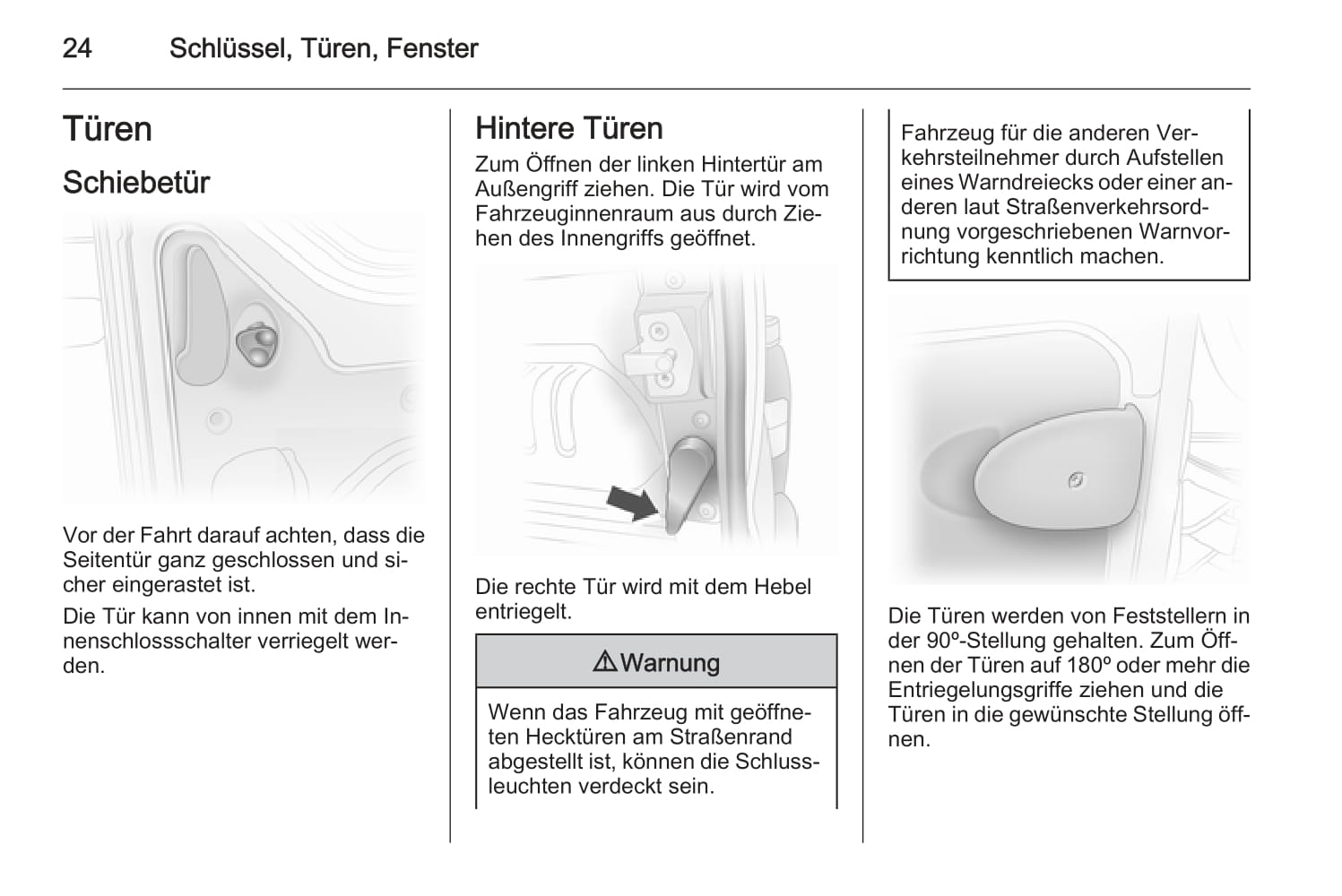 24 Schlüssel, Türen, Fenster

Türen

Schiebetür

Vor der Fahrt darauf achten, dass die Seitentür ganz geschlossen und sicher eingerastet ist.

Die Tür kann von innen mit dem Innenschlossschalter verriegelt werden.

Hintere Türen

Zum Öffnen der linken Hintertür am Außengriff ziehen. Die Tür wird vom Fahrzeuginnenraum aus durch Ziehen des Innengriffs geöffnet.

Die rechte Tür wird mit dem Hebel entriegelt.

⚠Warnung

Wenn das Fahrzeug mit geöffneten Hecktüren am Straßenrand abgestellt ist, können die Schlussleuchten verdeckt sein.

Fahrzeug für die anderen Verkehrsteilnehmer durch Aufstellen eines Warndreiecks oder einer anderen laut Straßenverkehrsordnung vorgeschriebenen Warnvorrichtung kenntlich machen.

Die Türen werden von Feststellern in der 90º-Stellung gehalten. Zum Öffnen der Türen auf 180º oder mehr die Entriegelungsgriffe ziehen und die Türen in die gewünschte Stellung öffnen.